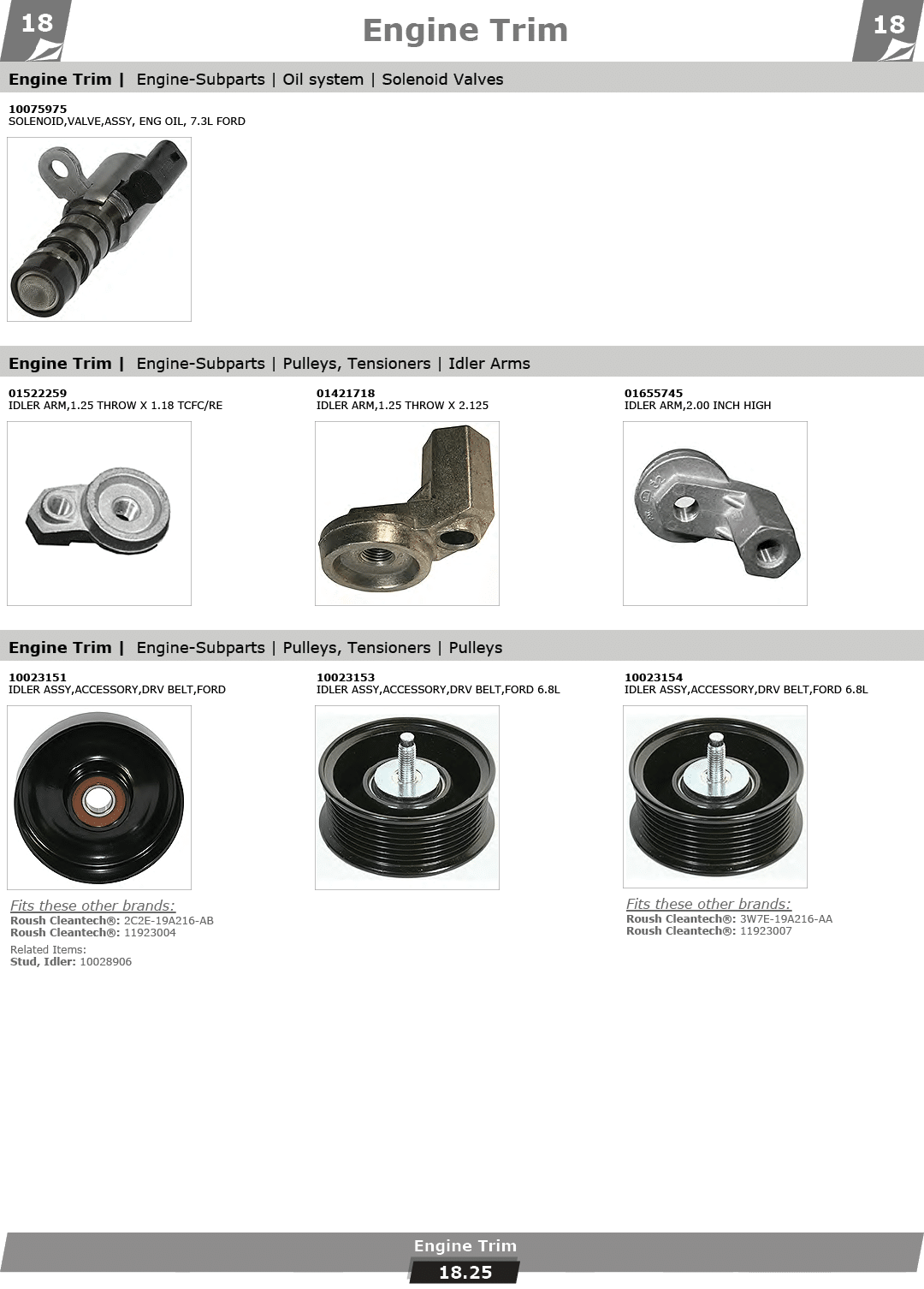 18

Engine Trim

18

Engine Trim | Engine-Subparts | Oil system | Solenoid Valves

10075975
SOLENOID,VALVE,ASSY, ENG OIL, 7.3L FORD

Engine Trim | Engine-Subparts | Pulleys, Tensioners | Idler Arms

01522259
IDLER ARM,1.25 THROW X 1.18 TCFC/RE

01421718
IDLER ARM,1.25 THROW X 2.125

01655745
IDLER ARM,2.00 INCH HIGH

Engine Trim | Engine-Subparts | Pulleys, Tensioners | Pulleys

10023151
IDLER ASSY,ACCESSORY,DRV BELT,FORD

Fits these other brands:
Roush Cleantech®: 2C2E-19A216-AB
Roush Cleantech®: 11923004

Related Items:
Stud, Idler: 10028906

10023153
IDLER ASSY,ACCESSORY,DRV BELT,FORD 6.8L

10023154
IDLER ASSY,ACCESSORY,DRV BELT,FORD 6.8L

Fits these other brands:
Roush Cleantech®: 3W7E-19A216-AA
Roush Cleantech®: 11923007

Engine Trim
18.25