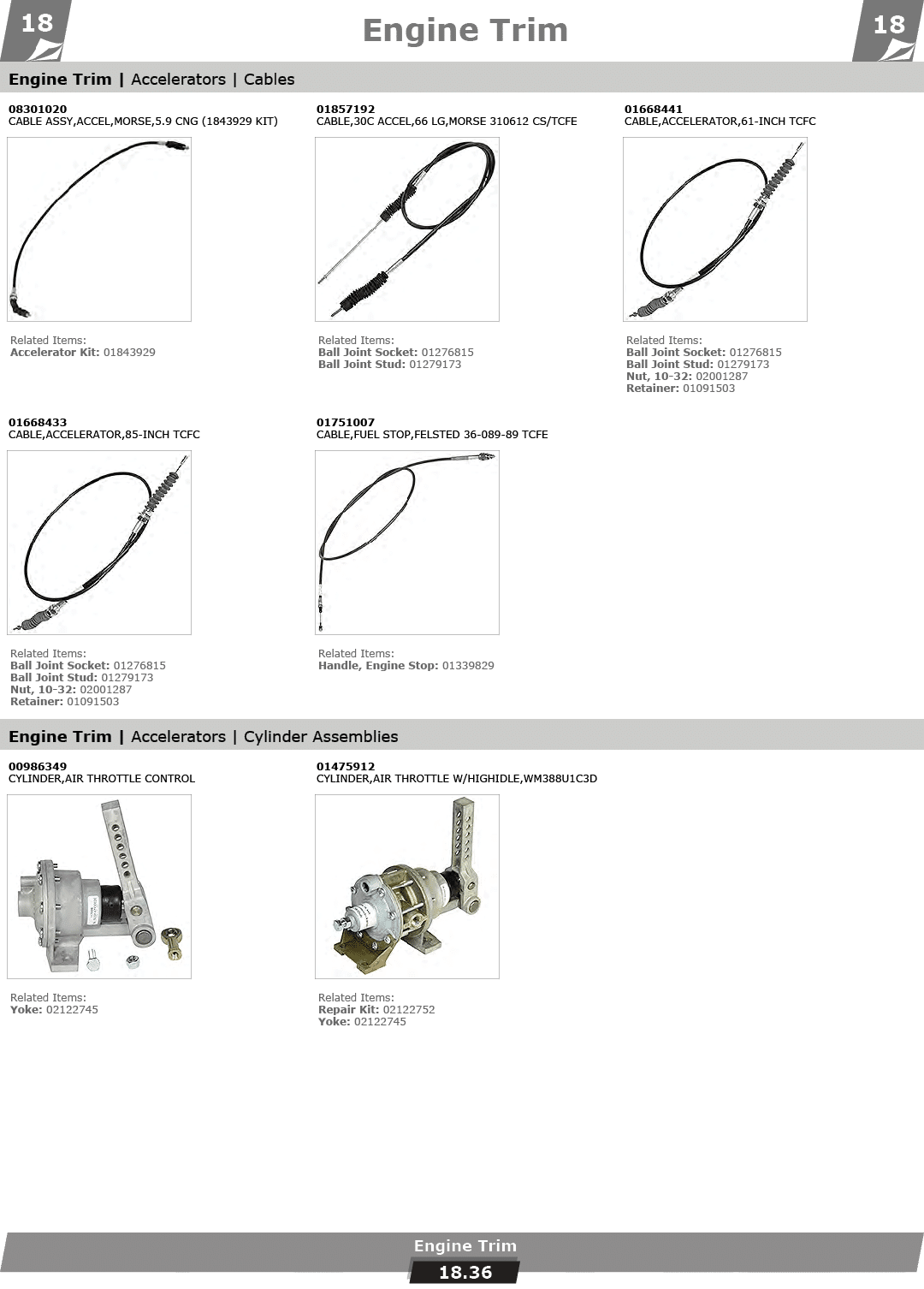 18

Engine Trim

18

Engine Trim | Accelerators | Cables

08301020
CABLE ASSY,ACCEL,MORSE,5.9 CNG (1843929 KIT)

Related Items:
Accelerator Kit: 01843929

01857192
CABLE,30C ACCEL,66 LG,MORSE 310612 CS/TCFE

Related Items:
Ball Joint Socket: 01276815
Ball Joint Stud: 01279173

01668441
CABLE,ACCELERATOR,61-INCH TCFC

Related Items:
Ball Joint Socket: 01276815
Ball Joint Stud: 01279173
Nut, 10-32: 02001287
Retainer: 01091503

01668433
CABLE,ACCELERATOR,85-INCH TCFC

Related Items:
Ball Joint Socket: 01276815
Ball Joint Stud: 01279173
Nut, 10-32: 02001287
Retainer: 01091503

01751007
CABLE,FUEL STOP,FELSTED 36-089-89 TCFE

Related Items:
Handle, Engine Stop: 01339829

Engine Trim | Accelerators | Cylinder Assemblies

00986349
CYLINDER,AIR THROTTLE CONTROL

Related Items:
Yoke: 02122745

01475912
CYLINDER,AIR THROTTLE W/HIGHIDLE,WM388U1C3D

Related Items:
Repair Kit: 02122752
Yoke: 02122745

Engine Trim
18.36