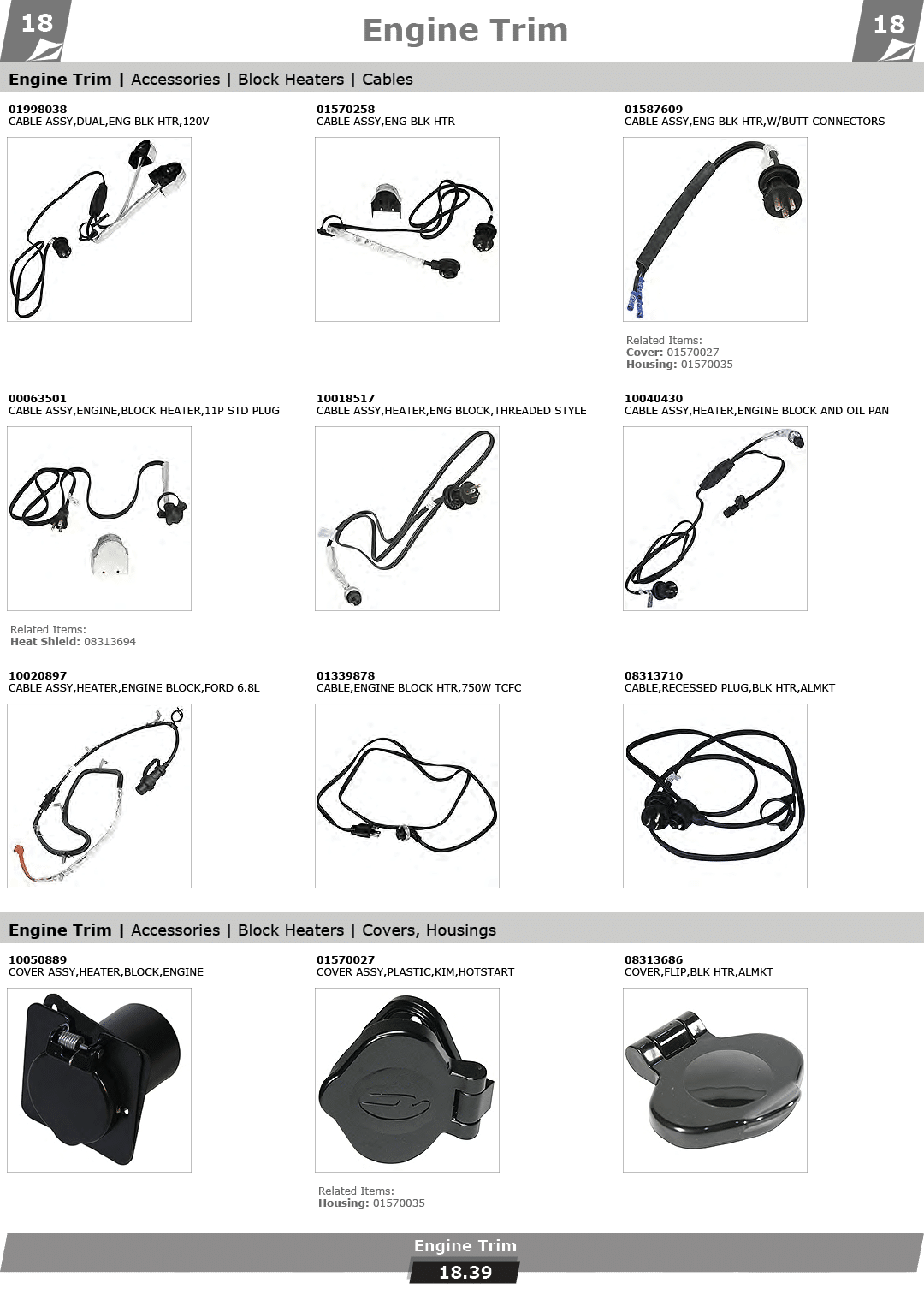 18

Engine Trim

18

Engine Trim | Accessories | Block Heaters | Cables

01998038
CABLE ASSY,DUAL,ENG BLK HTR,120V

01570258
CABLE ASSY,ENG BLK HTR

01587609
CABLE ASSY,ENG BLK HTR,W/BUTT CONNECTORS

Related Items:
Cover: 01570027
Housing: 01570035

00063501
CABLE ASSY,ENGINE,BLOCK HEATER,11P STD PLUG

Related Items:
Heat Shield: 08313694

10018517
CABLE ASSY,HEATER,ENG BLOCK,THREADED STYLE

10040430
CABLE ASSY,HEATER,ENGINE BLOCK AND OIL PAN

10020897
CABLE ASSY,HEATER,ENGINE BLOCK,FORD 6.8L

01339878
CABLE,ENGINE BLOCK HTR,750W TCFC

08313710
CABLE,RECESSED PLUG,BLK HTR,ALMKT

Engine Trim | Accessories | Block Heaters | Covers, Housings

10050889
COVER ASSY,HEATER,BLOCK,ENGINE

01570027
COVER ASSY,PLASTIC,KIM,HOTSTART

Related Items:
Housing: 01570035

08313686
COVER,FLIP,BLK HTR,ALMKT

Engine Trim
18.39