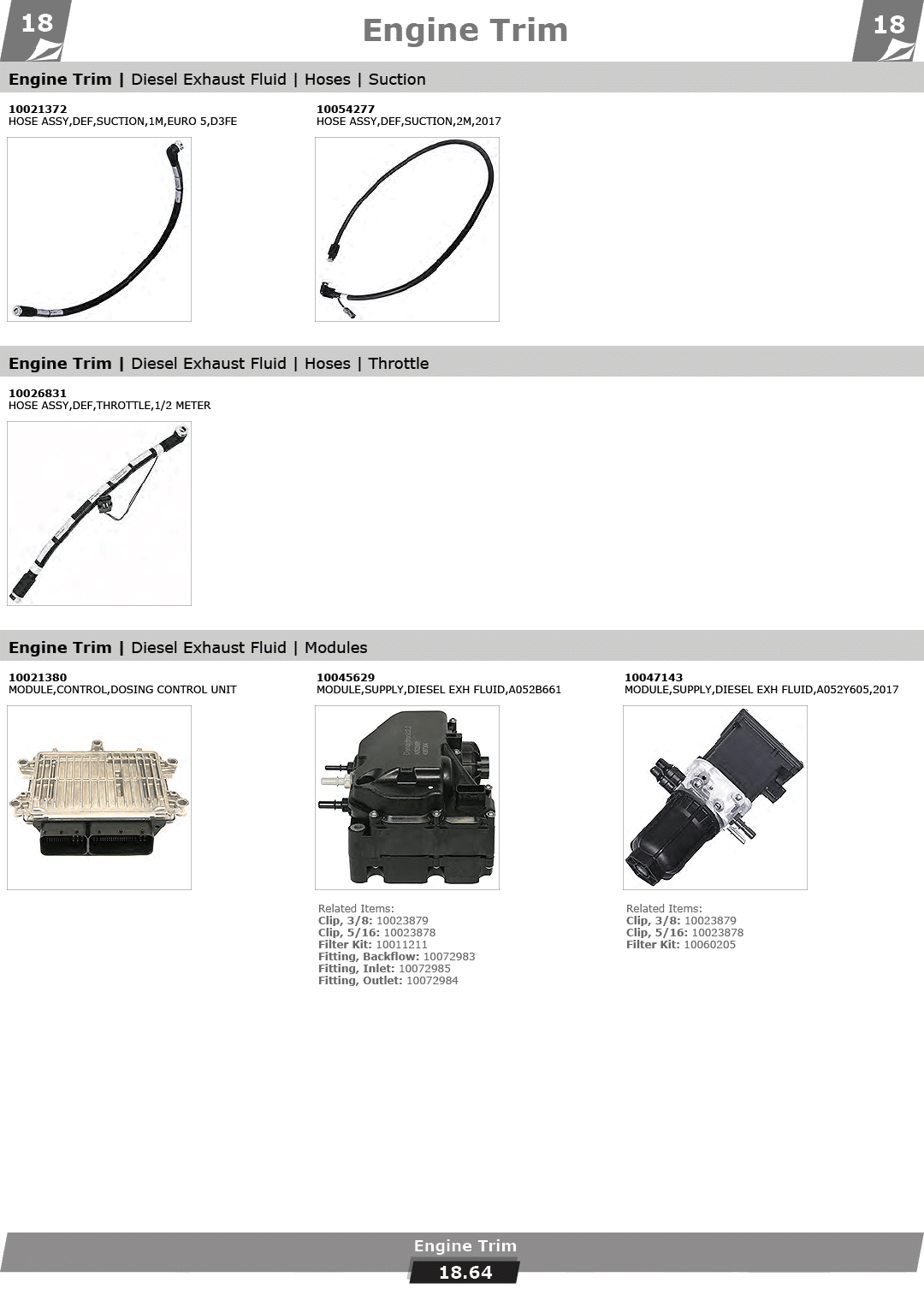 18 Engine Trim 18

Engine Trim | Diesel Exhaust Fluid | Hoses | Suction

10021372
HOSE ASSY,DEF,SUCTION,1M,EURO 5,D3FE

10054277
HOSE ASSY,DEF,SUCTION,2M,2017

Engine Trim | Diesel Exhaust Fluid | Hoses | Throttle

10026831
HOSE ASSY,DEF,THROTTLE,1/2 METER

Engine Trim | Diesel Exhaust Fluid | Modules

10021380
MODULE,CONTROL,DOSING CONTROL UNIT

10045629
MODULE,SUPPLY,DIESEL EXH FLUID,A052B661

Related Items:
Clip, 3/8: 10023879
Clip, 5/16: 10023878
Filter Kit: 10011211
Fitting, Backflow: 10072983
Fitting, Inlet: 10072985
Fitting, Outlet: 10072984

10047143
MODULE,SUPPLY,DIESEL EXH FLUID,A052Y605,2017

Related Items:
Clip, 3/8: 10023879
Clip, 5/16: 10023878
Filter Kit: 10060205

Engine Trim
18.64