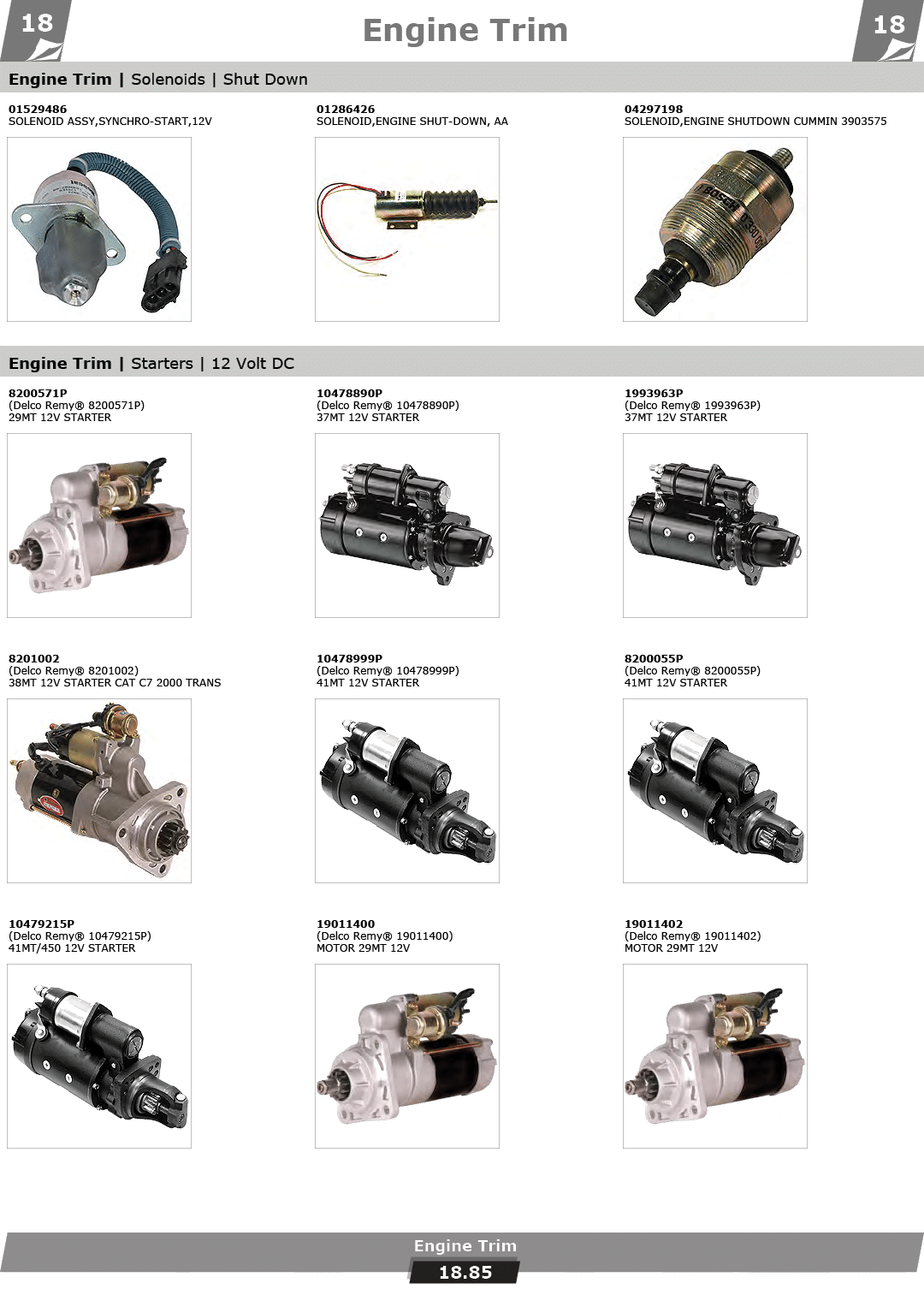 18

Engine Trim

18

Engine Trim | Solenoids | Shut Down

01529486
SOLENOID ASSY,SYNCHRO-START,12V

01286426
SOLENOID,ENGINE SHUT-DOWN, AA

04297198
SOLENOID,ENGINE SHUTDOWN CUMMIN 3903575

BOSCH

Engine Trim | Starters | 12 Volt DC

8200571P
(Delco Remy® 8200571P)
29MT 12V STARTER

10478890P
(Delco Remy® 10478890P)
37MT 12V STARTER

1993963P
(Delco Remy® 1993963P)
37MT 12V STARTER

8201002
(Delco Remy® 8201002)
38MT 12V STARTER CAT C7 2000 TRANS

10478999P
(Delco Remy® 10478999P)
41MT 12V STARTER

8200055P
(Delco Remy® 8200055P)
41MT 12V STARTER

10479215P
(Delco Remy® 10479215P)
41MT/450 12V STARTER

19011400
(Delco Remy® 19011400)
MOTOR 29MT 12V

19011402
(Delco Remy® 19011402)
MOTOR 29MT 12V

Engine Trim
18.85