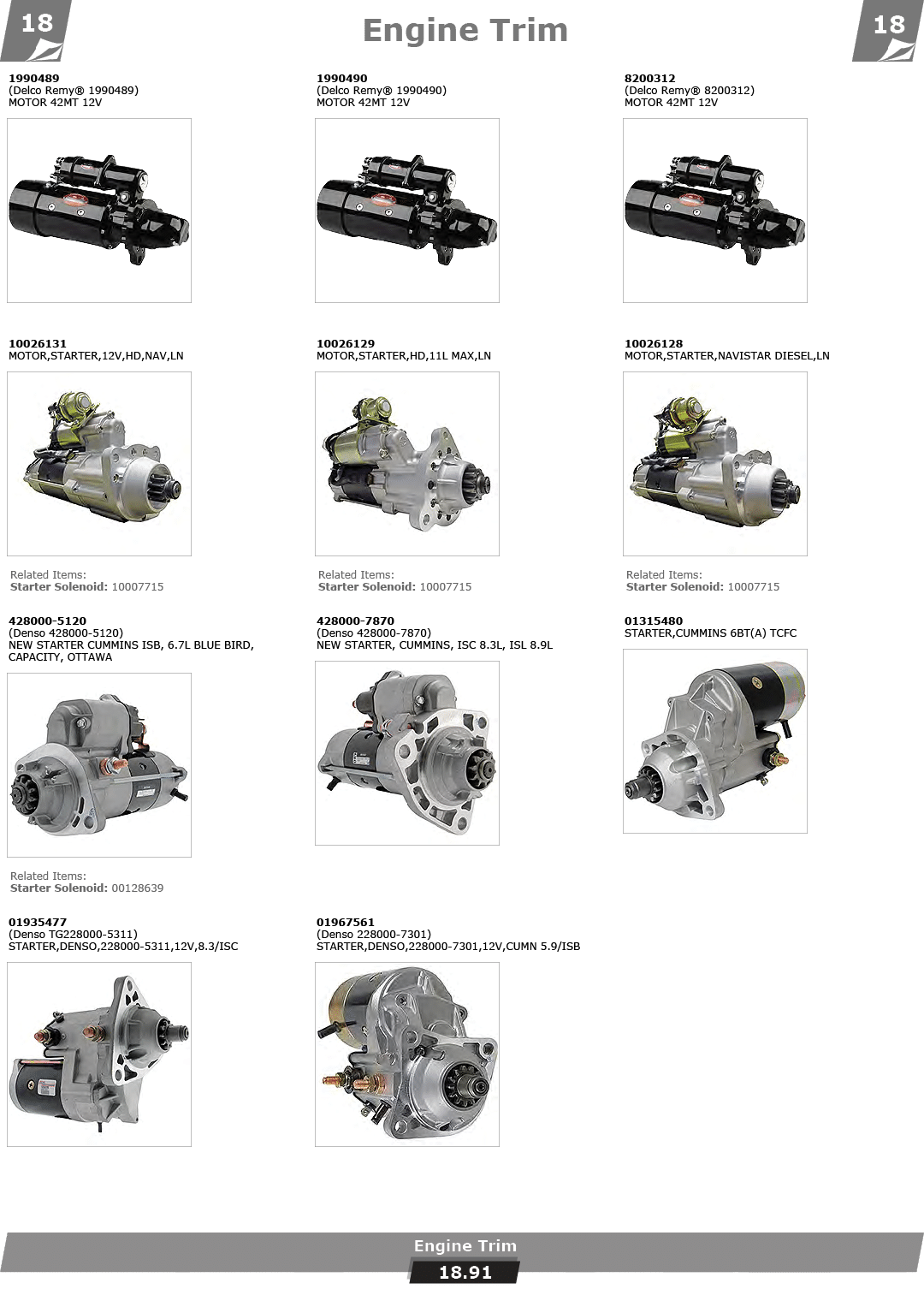 18

Engine Trim

18

1990489
(Delco Remy® 1990489)
MOTOR 42MT 12V

1990490
(Delco Remy® 1990490)
MOTOR 42MT 12V

8200312
(Delco Remy® 8200312)
MOTOR 42MT 12V

10026131
MOTOR,STARTER,12V,HD,NAV,LN

Related Items:
Starter Solenoid: 10007715

10026129
MOTOR,STARTER,HD,11L MAX,LN

Related Items:
Starter Solenoid: 10007715

10026128
MOTOR,STARTER,NAVISTAR DIESEL,LN

Related Items:
Starter Solenoid: 10007715

428000-5120
(Denso 428000-5120)
NEW STARTER CUMMINS ISB, 6.7L BLUE BIRD, CAPACITY, OTTAWA

Related Items:
Starter Solenoid: 00128639

428000-7870
(Denso 428000-7870)
NEW STARTER, CUMMINS, ISC 8.3L, ISL 8.9L

01315480
STARTER,CUMMINS 6BT(A) TCFC

01935477
(Denso TG228000-5311)
STARTER,DENSO,228000-5311,12V,8.3/ISC

01967561
(Denso 228000-7301)
STARTER,DENSO,228000-7301,12V,CUMN 5.9/ISB

Engine Trim
18.91