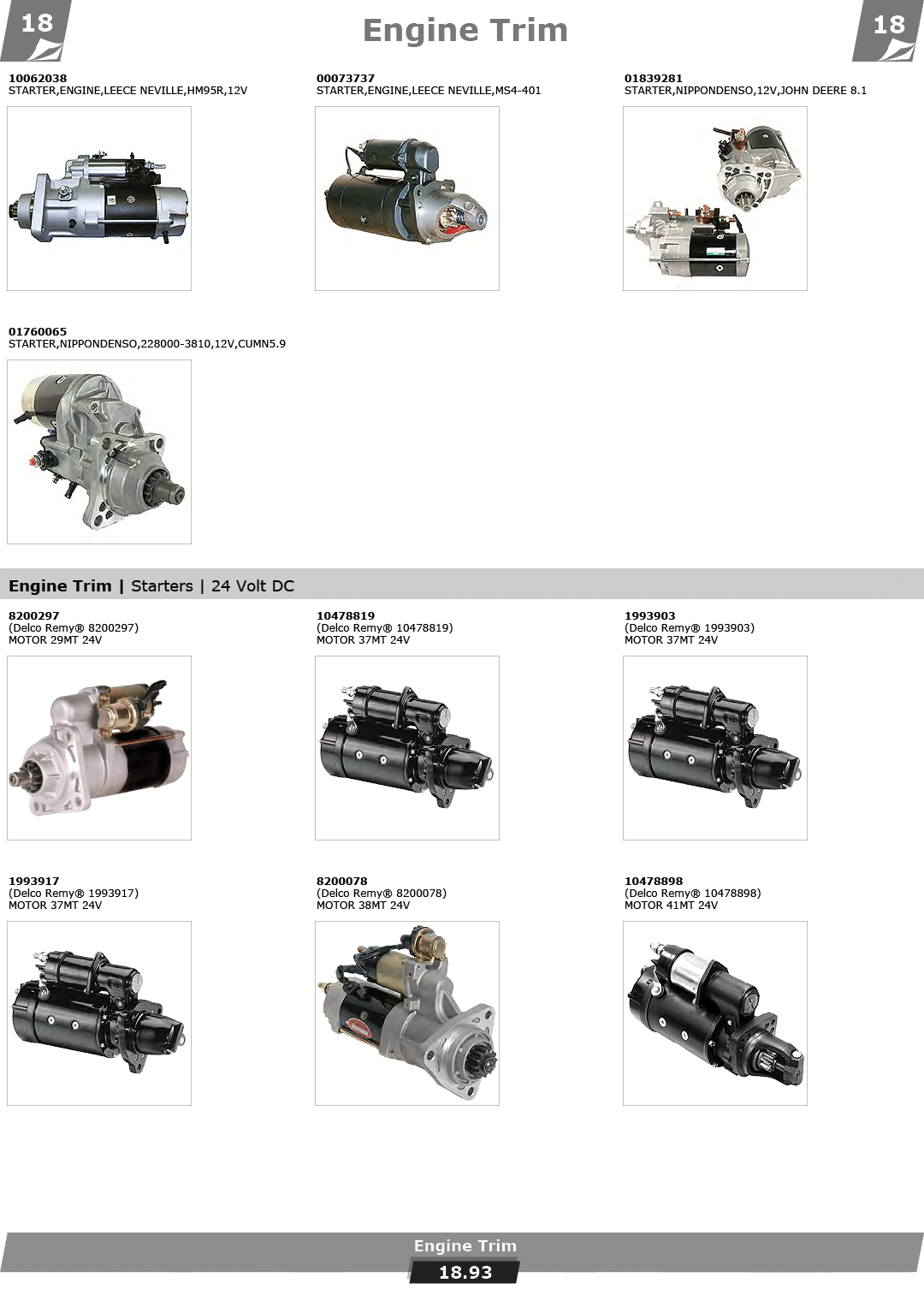 18

Engine Trim

18

10062038
STARTER,ENGINE,LEECE NEVILLE,HM95R,12V

00073737
STARTER,ENGINE,LEECE NEVILLE,MS4-401

01839281
STARTER,NIPPONDENSO,12V,JOHN DEERE 8.1

01760065
STARTER,NIPPONDENSO,228000-3810,12V,CUMN5.9

Engine Trim | Starters | 24 Volt DC

8200297
(Delco Remy® 8200297)
MOTOR 29MT 24V

10478819
(Delco Remy® 10478819)
MOTOR 37MT 24V

1993903
(Delco Remy® 1993903)
MOTOR 37MT 24V

1993917
(Delco Remy® 1993917)
MOTOR 37MT 24V

8200078
(Delco Remy® 8200078)
MOTOR 38MT 24V

10478898
(Delco Remy® 10478898)
MOTOR 41MT 24V

Engine Trim
18.93