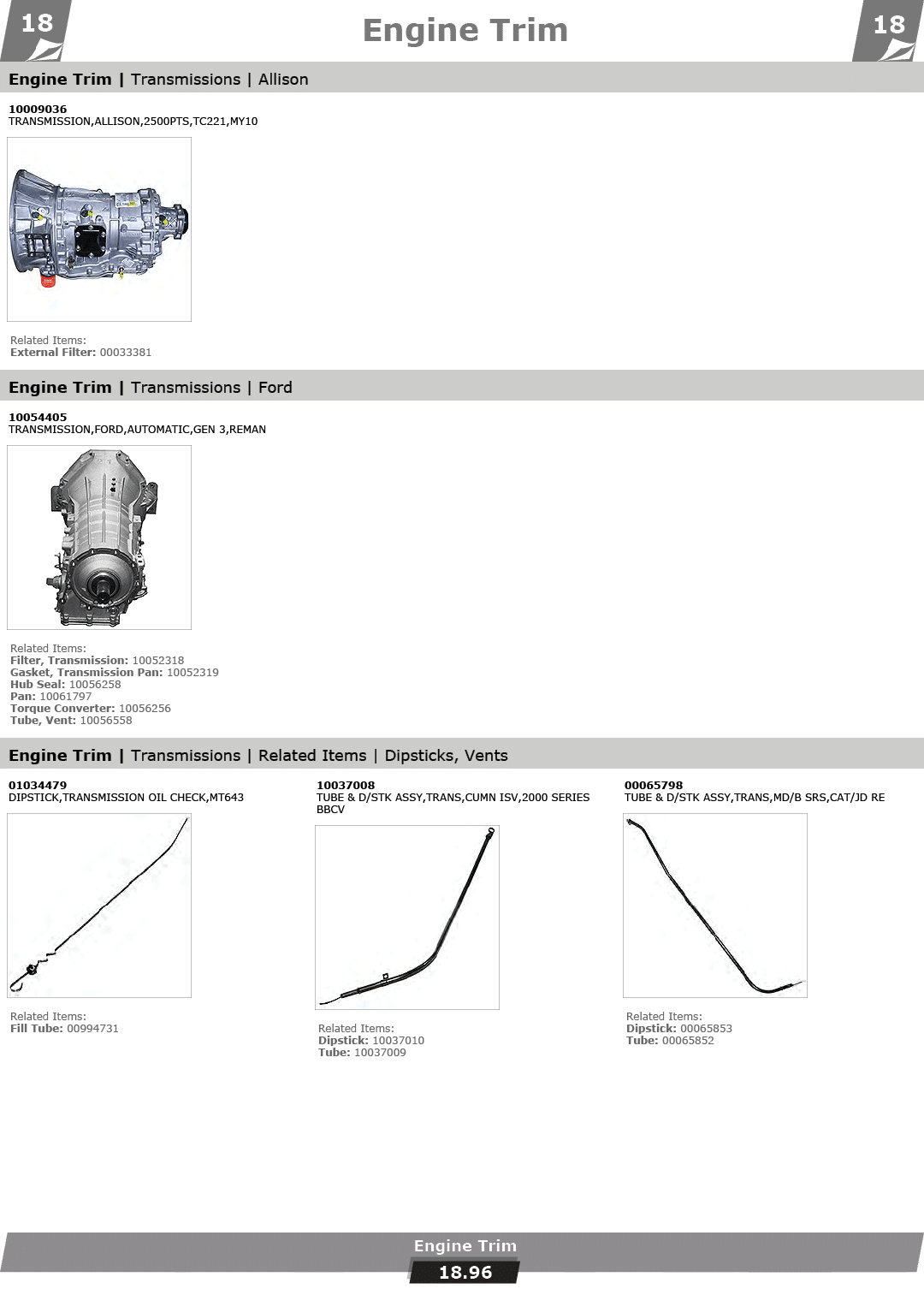 18

Engine Trim

18

Engine Trim | Transmissions | Allison

10009036
TRANSMISSION,ALLISON,2500PTS,TC221,MY10

Related Items:
External Filter: 00033381

Engine Trim | Transmissions | Ford

10054405
TRANSMISSION,FORD,AUTOMATIC,GEN 3,REMAN

Related Items:
Filter, Transmission: 10052318
Gasket, Transmission Pan: 10052319
Hub Seal: 10056258
Pan: 10061797
Torque Converter: 10056256
Tube, Vent: 10056558

Engine Trim | Transmissions | Related Items | Dipsticks, Vents

01034479
DIPSTICK,TRANSMISSION OIL CHECK,MT643

Related Items:
Fill Tube: 00994731

10037008
TUBE & D/STK ASSY,TRANS,CUMN ISV,2000 SERIES BBCV

Related Items:
Dipstick: 10037010
Tube: 10037009

00065798
TUBE & D/STK ASSY,TRANS,MD/B SRS,CAT/JD RE

Related Items:
Dipstick: 00065853
Tube: 00065852

Engine Trim
18.96