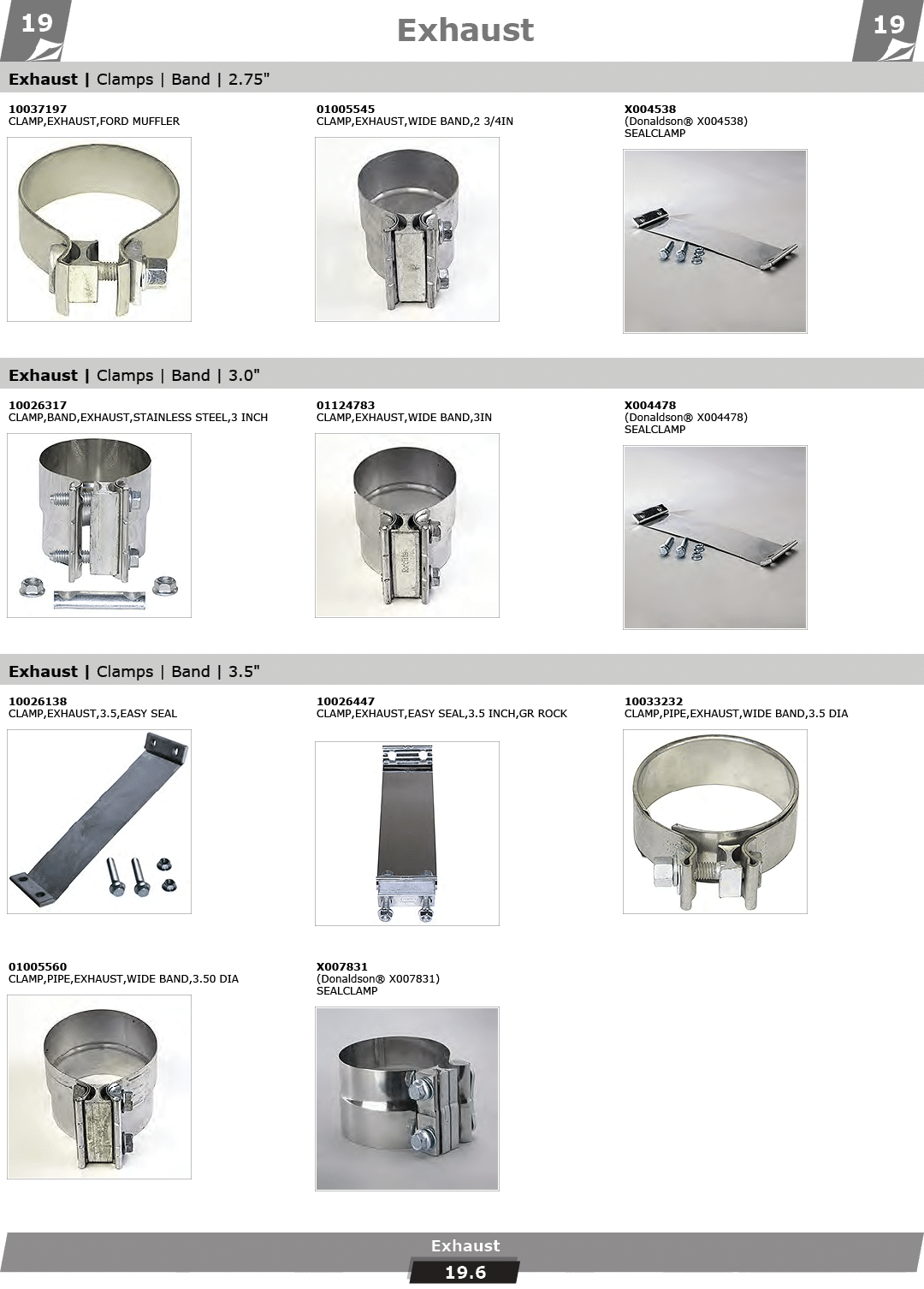 19

Exhaust

19

Exhaust | Clamps | Band | 2.75"

10037197
CLAMP,EXHAUST,FORD MUFFLER

01005545
CLAMP,EXHAUST,WIDE BAND,2 3/4IN

X004538
(Donaldson® X004538)
SEALCLAMP

Exhaust | Clamps | Band | 3.0"

10026317
CLAMP,BAND,EXHAUST,STAINLESS STEEL,3 INCH

01124783
CLAMP,EXHAUST,WIDE BAND,3IN

X004478
(Donaldson® X004478)
SEALCLAMP

Exhaust | Clamps | Band | 3.5"

10026138
CLAMP,EXHAUST,3.5,EASY SEAL

10026447
CLAMP,EXHAUST,EASY SEAL,3.5 INCH,GR ROCK

10033232
CLAMP,PIPE,EXHAUST,WIDE BAND,3.5 DIA

01005560
CLAMP,PIPE,EXHAUST,WIDE BAND,3.50 DIA

X007831
(Donaldson® X007831)
SEALCLAMP

Exhaust
19.6