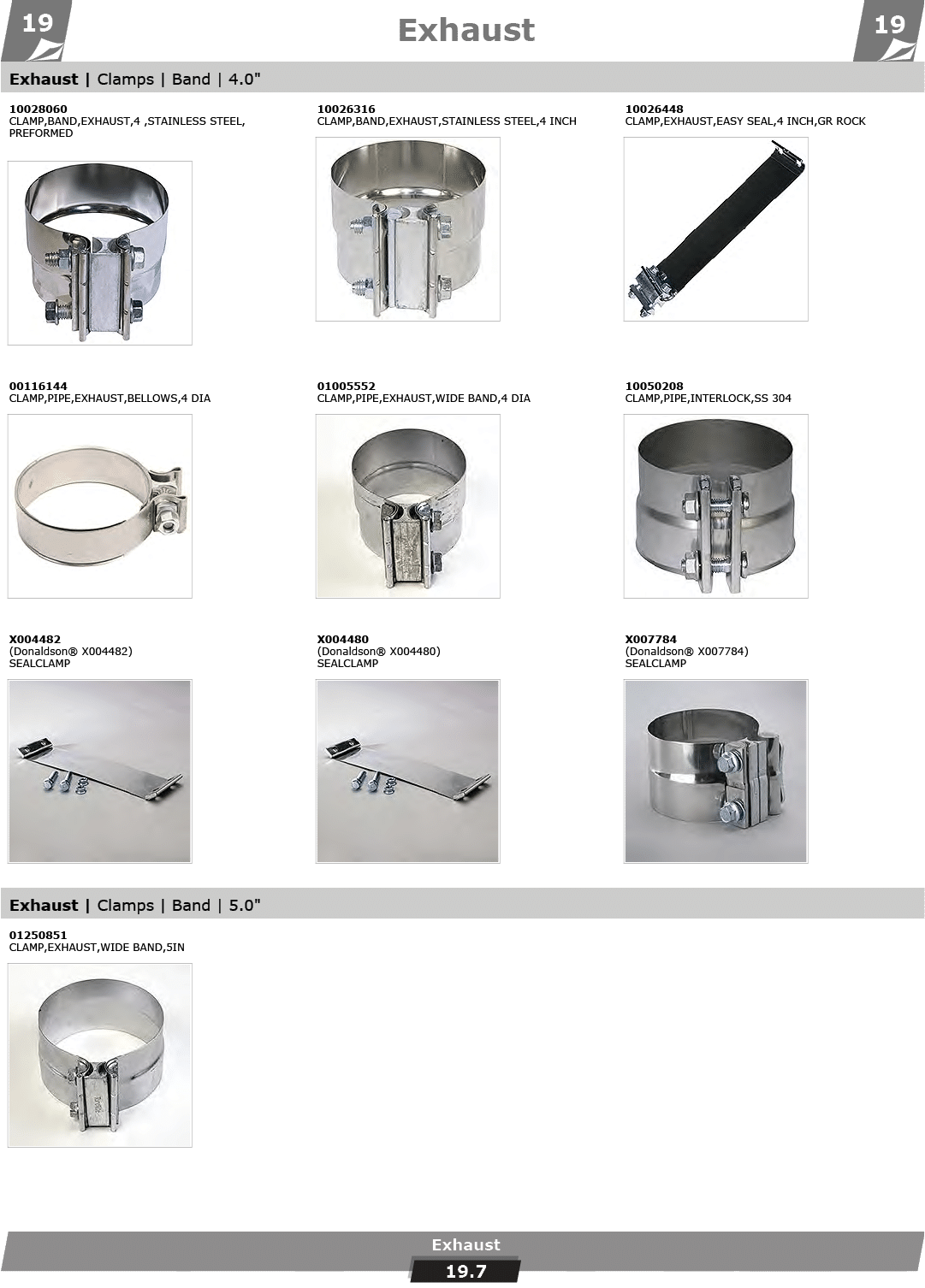 19

Exhaust

19

Exhaust | Clamps | Band | 4.0"

10028060
CLAMP,BAND,EXHAUST,4 ,STAINLESS STEEL, PREFORMED

10026316
CLAMP,BAND,EXHAUST,STAINLESS STEEL,4 INCH

10026448
CLAMP,EXHAUST,EASY SEAL,4 INCH,GR ROCK

00116144
CLAMP,PIPE,EXHAUST,BELLOWS,4 DIA

01005552
CLAMP,PIPE,EXHAUST,WIDE BAND,4 DIA

10050208
CLAMP,PIPE,INTERLOCK,SS 304

X004482
(Donaldson® X004482)
SEALCLAMP

X004480
(Donaldson® X004480)
SEALCLAMP

X007784
(Donaldson® X007784)
SEALCLAMP

Exhaust | Clamps | Band | 5.0"

01250851
CLAMP,EXHAUST,WIDE BAND,5IN

Exhaust

19.7