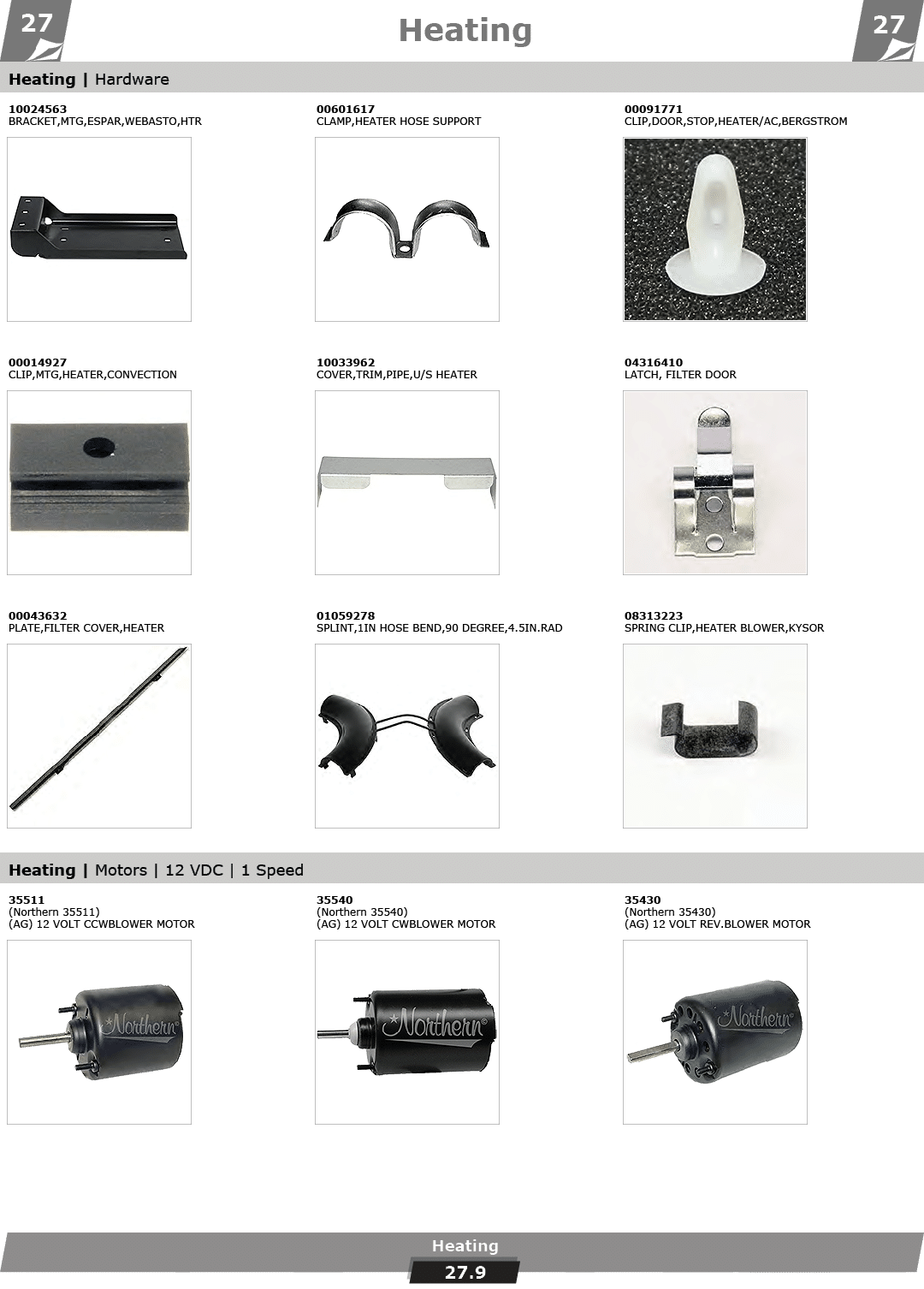 27

Heating

27

Heating | Hardware

10024563
BRACKET,MTG,ESPAR,WEBASTO,HTR

00601617
CLAMP,HEATER HOSE SUPPORT

00091771
CLIP,DOOR,STOP,HEATER/AC,BERGSTROM

00014927
CLIP,MTG,HEATER,CONVECTION

10033962
COVER,TRIM,PIPE,U/S HEATER

04316410
LATCH, FILTER DOOR

00043632
PLATE,FILTER COVER,HEATER

01059278
SPLINT,1IN HOSE BEND,90 DEGREE,4.5IN.RAD

08313223
SPRING CLIP,HEATER BLOWER,KYSOR

Heating | Motors | 12 VDC | 1 Speed

35511
(Northern 35511)
(AG) 12 VOLT CCWBLOWER MOTOR

Northern

35540
(Northern 35540)
(AG) 12 VOLT CWBLOWER MOTOR

Northern

35430
(Northern 35430)
(AG) 12 VOLT REV.BLOWER MOTOR

Northern

Heating
27.9