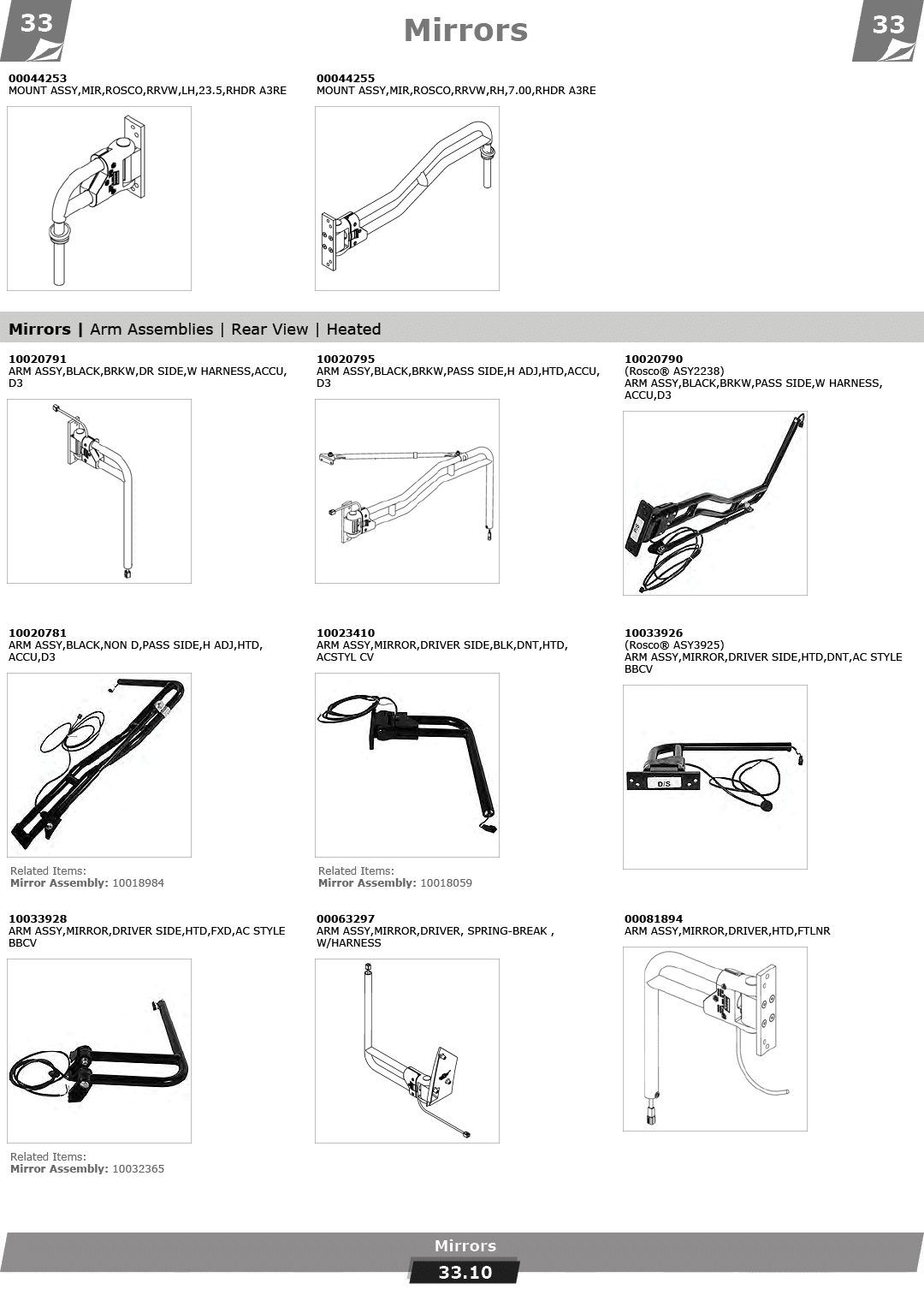 33

Mirrors

33

00044253
MOUNT ASSY,MIR,ROSCO,RRVW,LH,23.5,RHDR A3RE

00044255
MOUNT ASSY,MIR,ROSCO,RRVW,RH,7.00,RHDR A3RE

Mirrors | Arm Assemblies | Rear View | Heated

10020791
ARM ASSY,BLACK,BRKW,DR SIDE,W HARNESS,ACCU,D3

10020795
ARM ASSY,BLACK,BRKW,PASS SIDE,H ADJ,HTD,ACCU,D3

10020790
(Rosco® ASY2238)
ARM ASSY,BLACK,BRKW,PASS SIDE,W HARNESS,ACCU,D3

10020781
ARM ASSY,BLACK,NON D,PASS SIDE,H ADJ,HTD,ACCU,D3

Related Items:
Mirror Assembly: 10018984

10023410
ARM ASSY,MIRROR,DRIVER SIDE,BLK,DNT,HTD,ACSTYL CV

Related Items:
Mirror Assembly: 10018059

10033926
(Rosco® ASY3925)
ARM ASSY,MIRROR,DRIVER SIDE,HTD,DNT,AC STYLE BBCV

D/S

10033928
ARM ASSY,MIRROR,DRIVER SIDE,HTD,FXD,AC STYLE BBCV

Related Items:
Mirror Assembly: 10032365

00063297
ARM ASSY,MIRROR,DRIVER, SPRING-BREAK , W/HARNESS

00081894
ARM ASSY,MIRROR,DRIVER,HTD,FTLNR

Mirrors
33.10