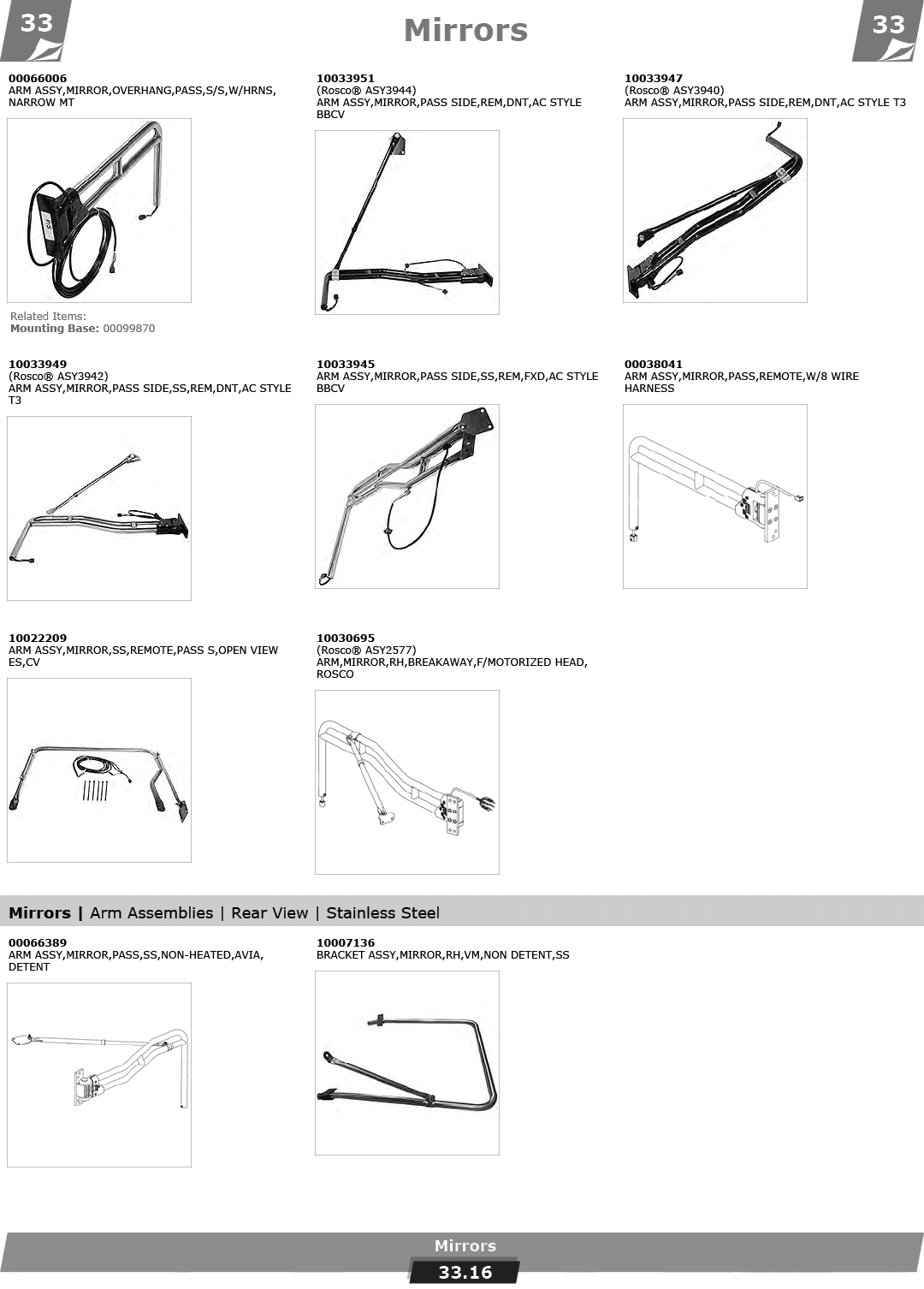 33

Mirrors

33

00066006
ARM ASSY,MIRROR,OVERHANG,PASS,S/S,W/HRNS, NARROW MT

P/S

Related Items:
Mounting Base: 00099870

10033951
(Rosco® ASY3944)
ARM ASSY,MIRROR,PASS SIDE,REM,DNT,AC STYLE BBCV

10033947
(Rosco® ASY3940)
ARM ASSY,MIRROR,PASS SIDE,REM,DNT,AC STYLE T3

10033949
(Rosco® ASY3942)
ARM ASSY,MIRROR,PASS SIDE,SS,REM,DNT,AC STYLE T3

10033945
ARM ASSY,MIRROR,PASS SIDE,SS,REM,FXD,AC STYLE BBCV

00038041
ARM ASSY,MIRROR,PASS,REMOTE,W/8 WIRE HARNESS

10022209
ARM ASSY,MIRROR,SS,REMOTE,PASS S,OPEN VIEW ES,CV

10030695
(Rosco® ASY2577)
ARM,MIRROR,RH,BREAKAWAY,F/MOTORIZED HEAD, ROSCO

Mirrors | Arm Assemblies | Rear View | Stainless Steel

00066389
ARM ASSY,MIRROR,PASS,SS,NON-HEATED,AVIA, DETENT

10007136
BRACKET ASSY,MIRROR,RH,VM,NON DETENT,SS

Mirrors
33.16