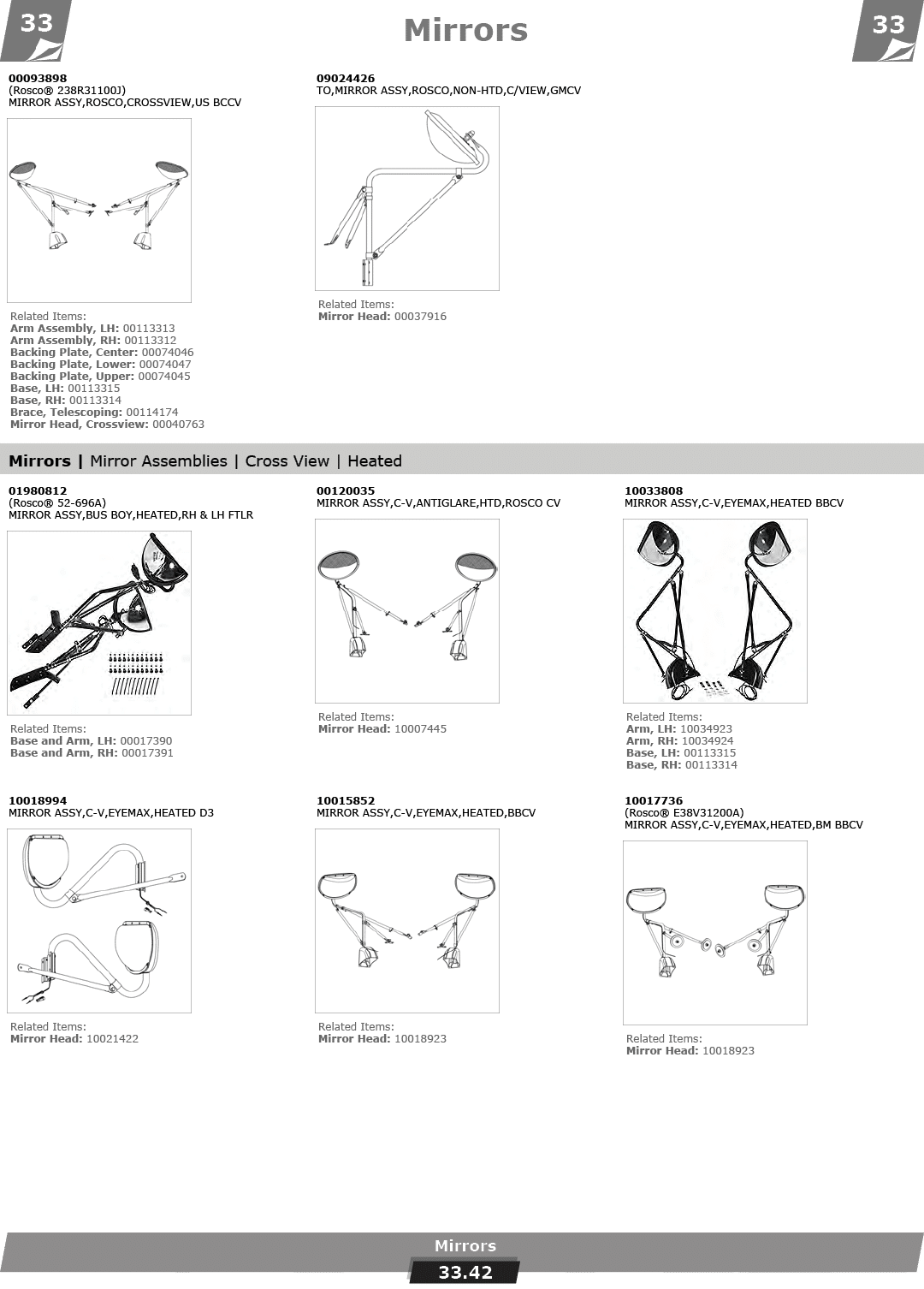 33

Mirrors

33

00093898
(Rosco® 238R31100J)
MIRROR ASSY,ROSCO,CROSSVIEW,US BCCV

Related Items:
Arm Assembly, LH: 00113313
Arm Assembly, RH: 00113312
Backing Plate, Center: 00074046
Backing Plate, Lower: 00074047
Backing Plate, Upper: 00074045
Base, LH: 00113315
Base, RH: 00113314
Brace, Telescoping: 00114174
Mirror Head, Crossview: 00040763

09024426
TO,MIRROR ASSY,ROSCO,NON-HTD,C/VIEW,GMCV

Related Items:
Mirror Head: 00037916

Mirrors | Mirror Assemblies | Cross View | Heated

01980812
(Rosco® 52-696A)
MIRROR ASSY,BUS BOY,HEATED,RH & LH FTLR

Related Items:
Base and Arm, LH: 00017390
Base and Arm, RH: 00017391

00120035
MIRROR ASSY,C-V,ANTIGLARE,HTD,ROSCO CV

Related Items:
Mirror Head: 10007445

10033808
MIRROR ASSY,C-V,EYEMAX,HEATED BBCV

Related Items:
Arm, LH: 10034923
Arm, RH: 10034924
Base, LH: 00113315
Base, RH: 00113314

10018994
MIRROR ASSY,C-V,EYEMAX,HEATED D3

Related Items:
Mirror Head: 10021422

10015852
MIRROR ASSY,C-V,EYEMAX,HEATED,BBCV

Related Items:
Mirror Head: 10018923

10017736
(Rosco® E38V31200A)
MIRROR ASSY,C-V,EYEMAX,HEATED,BM BBCV

Related Items:
Mirror Head: 10018923

Mirrors
33.42