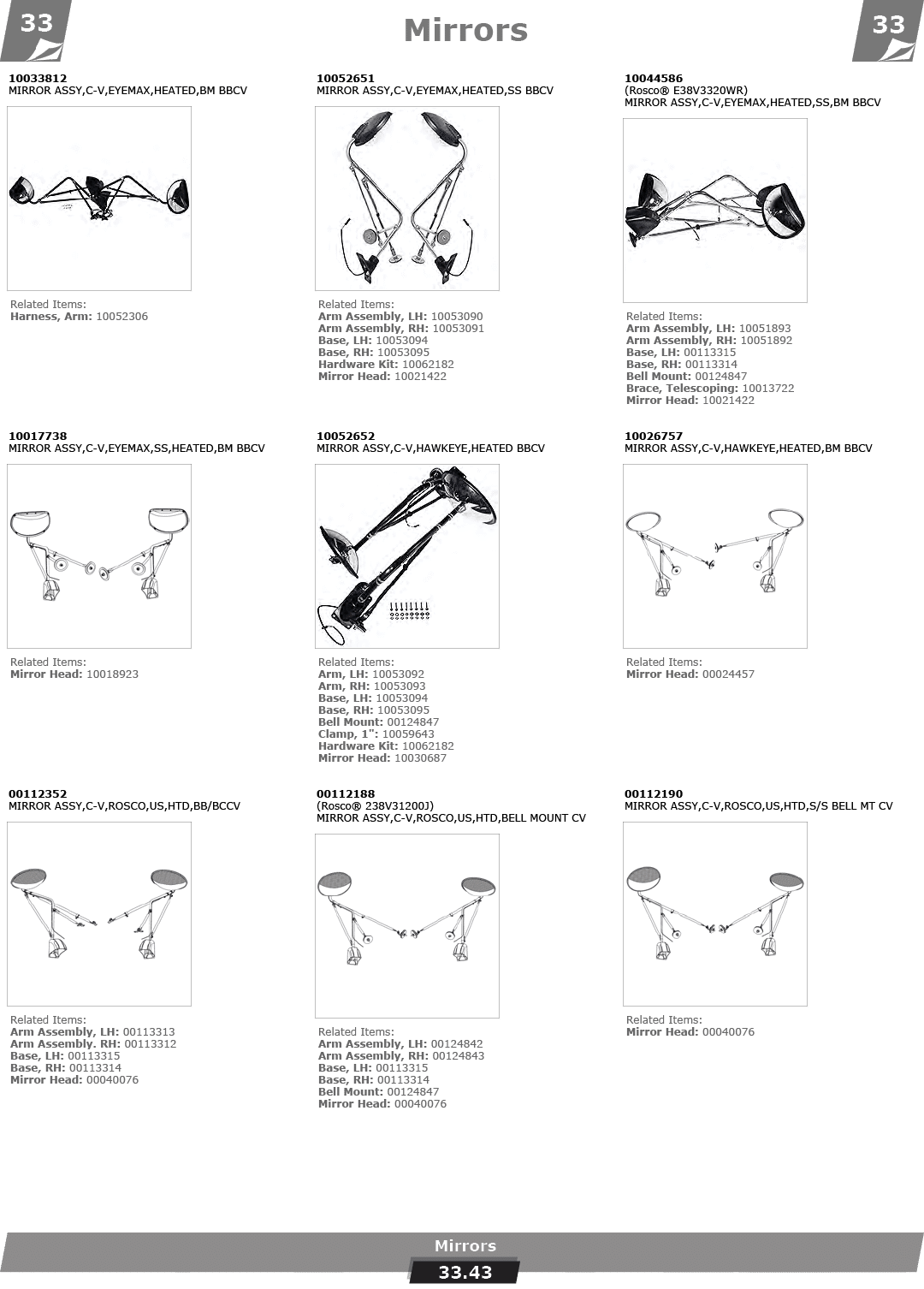 33

Mirrors

33

10033812
MIRROR ASSY,C-V,EYEMAX,HEATED,BM BBCV

Related Items:
Harness, Arm: 10052306

10052651
MIRROR ASSY,C-V,EYEMAX,HEATED,SS BBCV

Related Items:
Arm Assembly, LH: 10053090
Arm Assembly, RH: 10053091
Base, LH: 10053094
Base, RH: 10053095
Hardware Kit: 10062182
Mirror Head: 10021422

10044586
(Rosco® E38V3320WR)
MIRROR ASSY,C-V,EYEMAX,HEATED,SS,BM BBCV

Related Items:
Arm Assembly, LH: 10051893
Arm Assembly, RH: 10051892
Base, LH: 00113315
Base, RH: 00113314
Bell Mount: 00124847
Brace, Telescoping: 10013722
Mirror Head: 10021422

10017738
MIRROR ASSY,C-V,EYEMAX,SS,HEATED,BM BBCV

Related Items:
Mirror Head: 10018923

10052652
MIRROR ASSY,C-V,HAWKEYE,HEATED BBCV

Related Items:
Arm, LH: 10053092
Arm, RH: 10053093
Base, LH: 10053094
Base, RH: 10053095
Bell Mount: 00124847
Clamp, 1": 10059643
Hardware Kit: 10062182
Mirror Head: 10030687

10026757
MIRROR ASSY,C-V,HAWKEYE,HEATED,BM BBCV

Related Items:
Mirror Head: 00024457

00112352
MIRROR ASSY,C-V,ROSCO,US,HTD,BB/BCCV

Related Items:
Arm Assembly, LH: 00113313
Arm Assembly. RH: 00113312
Base, LH: 00113315
Base, RH: 00113314
Mirror Head: 00040076

00112188
(Rosco® 238V31200J)
MIRROR ASSY,C-V,ROSCO,US,HTD,BELL MOUNT CV

Related Items:
Arm Assembly, LH: 00124842
Arm Assembly, RH: 00124843
Base, LH: 00113315
Base, RH: 00113314
Bell Mount: 00124847
Mirror Head: 00040076

00112190
MIRROR ASSY,C-V,ROSCO,US,HTD,S/S BELL MT CV

Related Items:
Mirror Head: 00040076

Mirrors
33.43