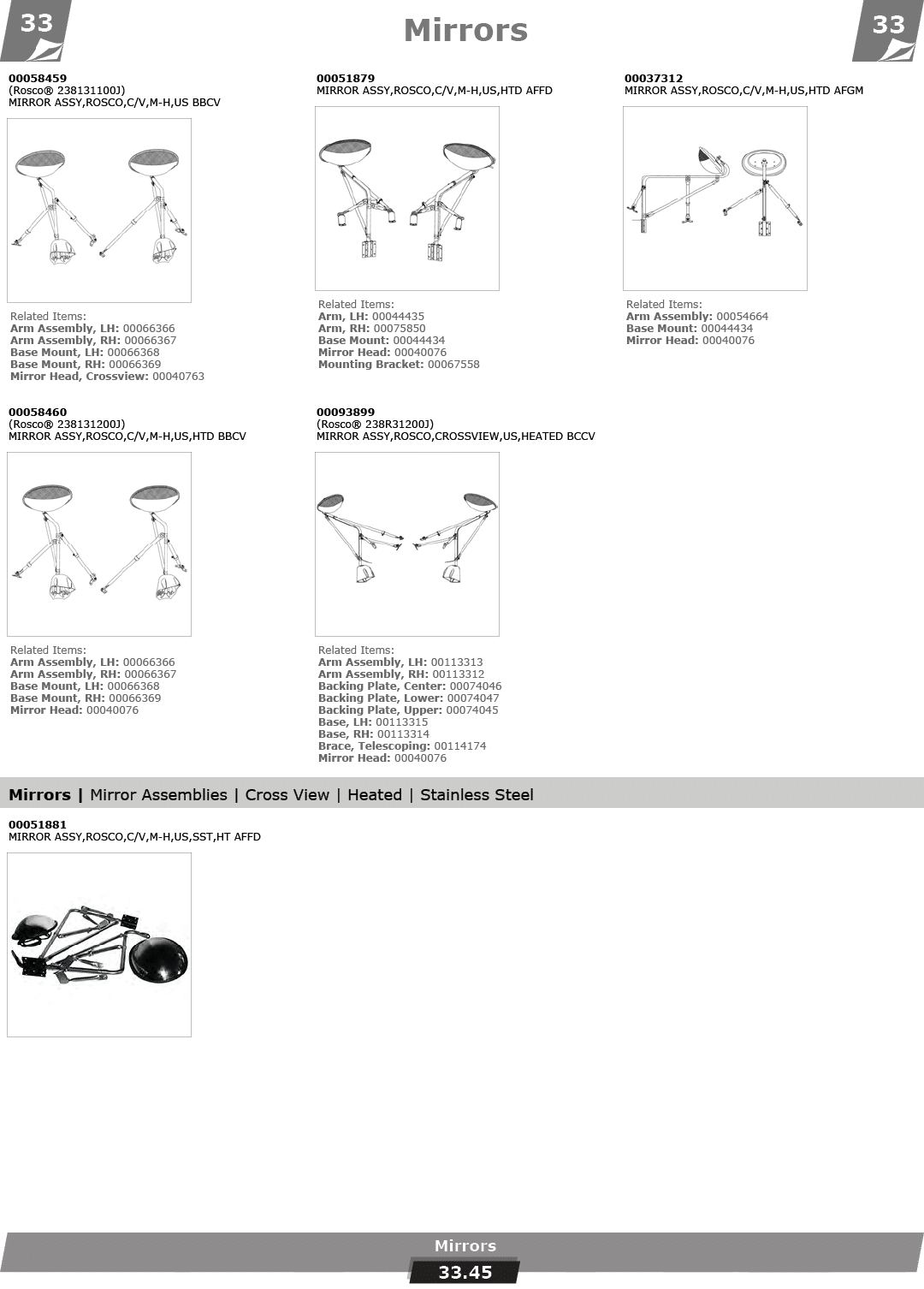 33

Mirrors

33

00058459
(Rosco® 238131100J)
MIRROR ASSY,ROSCO,C/V,M-H,US BBCV

Related Items:
Arm Assembly, LH: 00066366
Arm Assembly, RH: 00066367
Base Mount, LH: 00066368
Base Mount, RH: 00066369
Mirror Head, Crossview: 00040763

00051879
MIRROR ASSY,ROSCO,C/V,M-H,US,HTD AFFD

Related Items:
Arm, LH: 00044435
Arm, RH: 00075850
Base Mount: 00044434
Mirror Head: 00040076
Mounting Bracket: 00067558

00037312
MIRROR ASSY,ROSCO,C/V,M-H,US,HTD AFGM

Related Items:
Arm Assembly: 00054664
Base Mount: 00044434
Mirror Head: 00040076

00058460
(Rosco® 238131200J)
MIRROR ASSY,ROSCO,C/V,M-H,US,HTD BBCV

Related Items:
Arm Assembly, LH: 00066366
Arm Assembly, RH: 00066367
Base Mount, LH: 00066368
Base Mount, RH: 00066369
Mirror Head: 00040076

00093899
(Rosco® 238R31200J)
MIRROR ASSY,ROSCO,CROSSVIEW,US,HEATED BCCV

Related Items:
Arm Assembly, LH: 00113313
Arm Assembly, RH: 00113312
Backing Plate, Center: 00074046
Backing Plate, Lower: 00074047
Backing Plate, Upper: 00074045
Base, LH: 00113315
Base, RH: 00113314
Brace, Telescoping: 00114174
Mirror Head: 00040076

Mirrors | Mirror Assemblies | Cross View | Heated | Stainless Steel

00051881
MIRROR ASSY,ROSCO,C/V,M-H,US,SST,HT AFFD

Mirrors
33.45