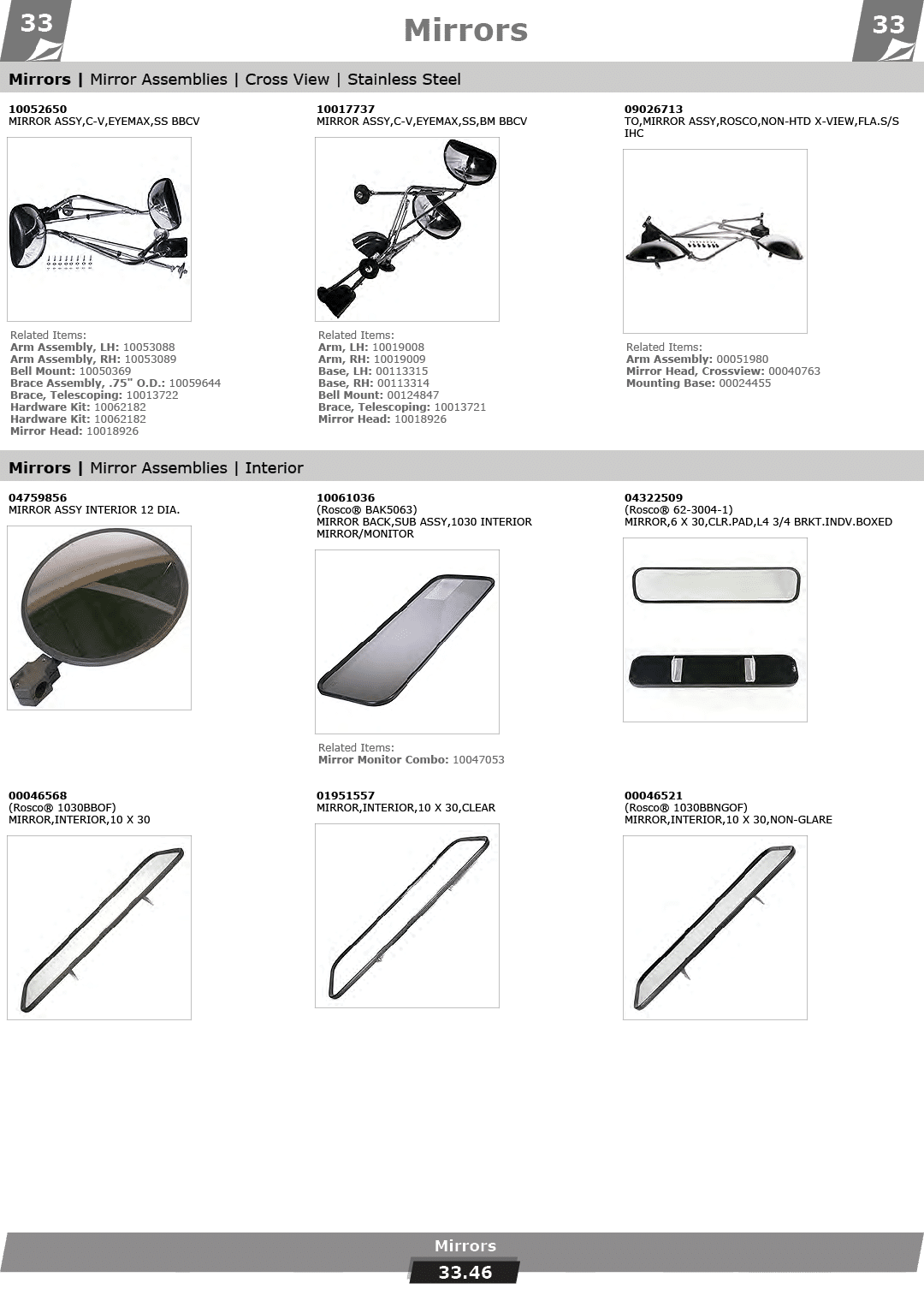 33

Mirrors

33

Mirrors | Mirror Assemblies | Cross View | Stainless Steel

10052650
MIRROR ASSY,C-V,EYEMAX,SS BBCV

Related Items:
Arm Assembly, LH: 10053088
Arm Assembly, RH: 10053089
Bell Mount: 10050369
Brace Assembly, .75" O.D.: 10059644
Brace, Telescoping: 10013722
Hardware Kit: 10062182
Hardware Kit: 10062182
Mirror Head: 10018926

10017737
MIRROR ASSY,C-V,EYEMAX,SS,BM BBCV

Related Items:
Arm, LH: 10019008
Arm, RH: 10019009
Base, LH: 00113315
Base, RH: 00113314
Bell Mount: 00124847
Brace, Telescoping: 10013721
Mirror Head: 10018926

09026713
TO,MIRROR ASSY,ROSCO,NON-HTD X-VIEW,FLA.S/S IHC

Related Items:
Arm Assembly: 00051980
Mirror Head, Crossview: 00040763
Mounting Base: 00024455

Mirrors | Mirror Assemblies | Interior

04759856
MIRROR ASSY INTERIOR 12 DIA.

10061036
(Rosco® BAK5063)
MIRROR BACK,SUB ASSY,1030 INTERIOR MIRROR/MONITOR

Related Items:
Mirror Monitor Combo: 10047053

04322509
(Rosco® 62-3004-1)
MIRROR,6 X 30,CLR.PAD,L4 3/4 BRKT.INDV.BOXED

00046568
(Rosco® 1030BBOF)
MIRROR,INTERIOR,10 X 30

01951557
MIRROR,INTERIOR,10 X 30,CLEAR

00046521
(Rosco® 1030BBNGOF)
MIRROR,INTERIOR,10 X 30,NON-GLARE

Mirrors
33.46