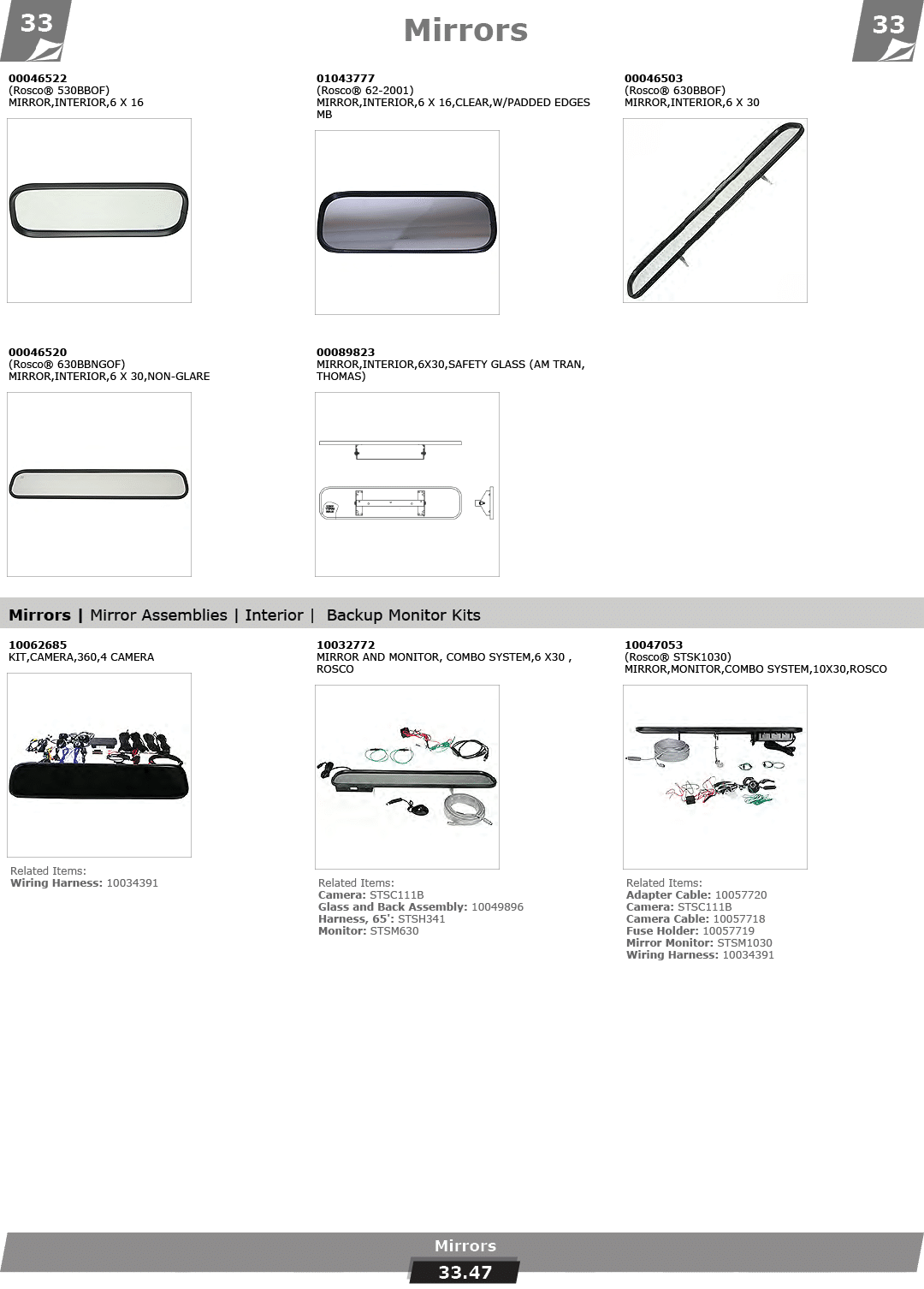 33

Mirrors

33

00046522
(Rosco® 530BBOF)
MIRROR,INTERIOR,6 X 16

01043777
(Rosco® 62-2001)
MIRROR,INTERIOR,6 X 16,CLEAR,W/PADDED EDGES MB

00046503
(Rosco® 630BBOF)
MIRROR,INTERIOR,6 X 30

00046520
(Rosco® 630BBNGOF)
MIRROR,INTERIOR,6 X 30,NON-GLARE

00089823
MIRROR,INTERIOR,6X30,SAFETY GLASS (AM TRAN, THOMAS)

Mirrors | Mirror Assemblies | Interior | Backup Monitor Kits

10062685
KIT,CAMERA,360,4 CAMERA

Related Items:
Wiring Harness: 10034391

10032772
MIRROR AND MONITOR, COMBO SYSTEM,6 X30 , ROSCO

Related Items:
Camera: STSC111B
Glass and Back Assembly: 10049896
Harness, 65': STSH341
Monitor: STSM630

10047053
(Rosco® STSK1030)
MIRROR,MONITOR,COMBO SYSTEM,10X30,ROSCO

Related Items:
Adapter Cable: 10057720
Camera: STSC111B
Camera Cable: 10057718
Fuse Holder: 10057719
Mirror Monitor: STSM1030
Wiring Harness: 10034391

Mirrors
33.47