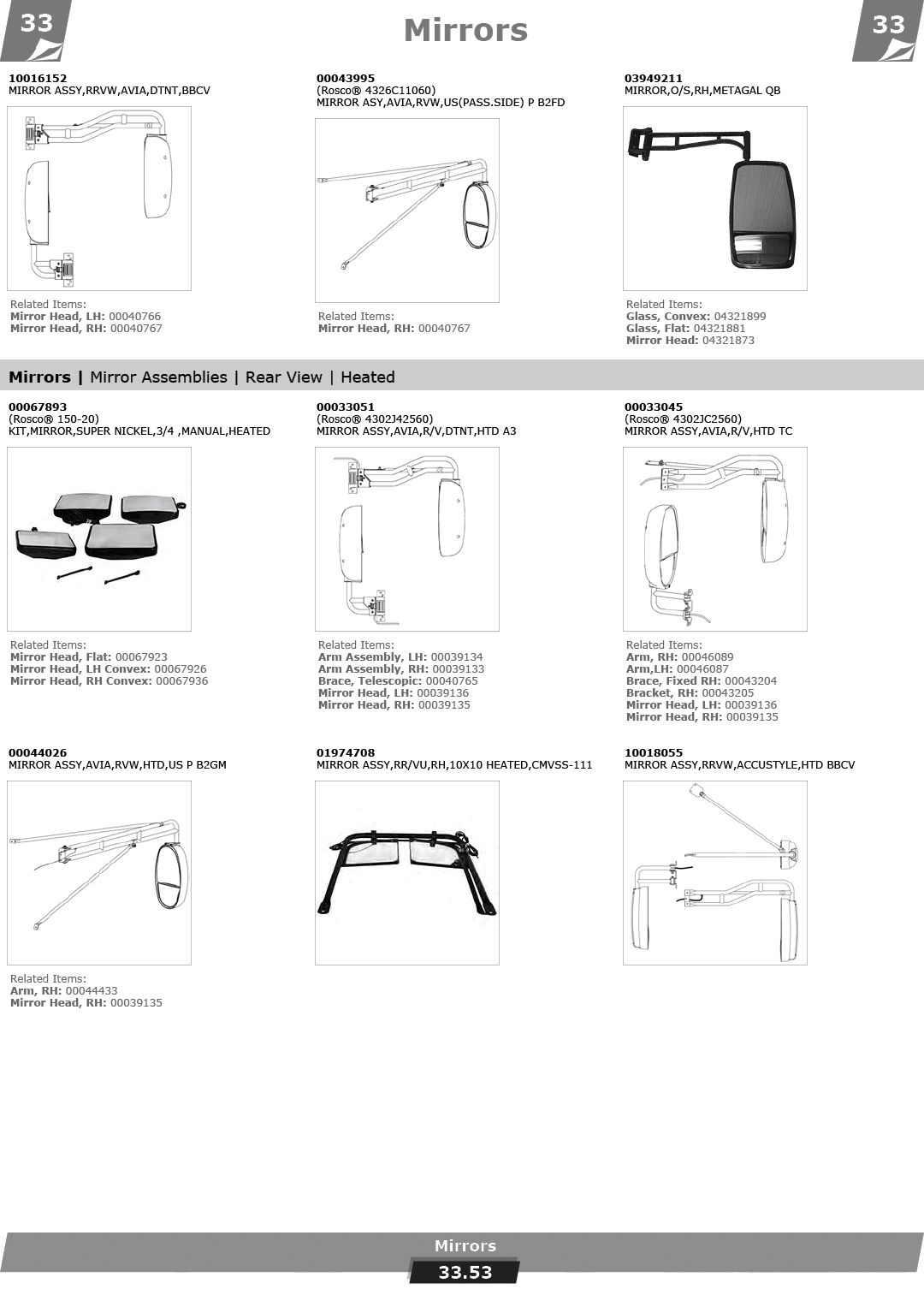 33

Mirrors

33

10016152
MIRROR ASSY,RRVW,AVIA,DTNT,BBCV

Related Items:
Mirror Head, LH: 00040766
Mirror Head, RH: 00040767

00043995
(Rosco® 4326C11060)
MIRROR ASY,AVIA,RVW,US(PASS.SIDE) P B2FD

Related Items:
Mirror Head, RH: 00040767

03949211
MIRROR,O/S,RH,METAGAL QB

Related Items:
Glass, Convex: 04321899
Glass, Flat: 04321881
Mirror Head: 04321873

Mirrors | Mirror Assemblies | Rear View | Heated

00067893
(Rosco® 150-20)
KIT,MIRROR,SUPER NICKEL,3/4 ,MANUAL,HEATED

Related Items:
Mirror Head, Flat: 00067923
Mirror Head, LH Convex: 00067926
Mirror Head, RH Convex: 00067936

00033051
(Rosco® 4302J42560)
MIRROR ASSY,AVIA,R/V,DTNT,HTD A3

Related Items:
Arm Assembly, LH: 00039134
Arm Assembly, RH: 00039133
Brace, Telescopic: 00040765
Mirror Head, LH: 00039136
Mirror Head, RH: 00039135

00033045
(Rosco® 4302JC2560)
MIRROR ASSY,AVIA,R/V,HTD TC

Related Items:
Arm, RH: 00046089
Arm,LH: 00046087
Brace, Fixed RH: 00043204
Bracket, RH: 00043205
Mirror Head, LH: 00039136
Mirror Head, RH: 00039135

00044026
MIRROR ASSY,AVIA,RVW,HTD,US P B2GM

Related Items:
Arm, RH: 00044433
Mirror Head, RH: 00039135

01974708
MIRROR ASSY,RR/VU,RH,10X10 HEATED,CMVSS-111

10018055
MIRROR ASSY,RRVW,ACCUSTYLE,HTD BBCV

Mirrors
33.53