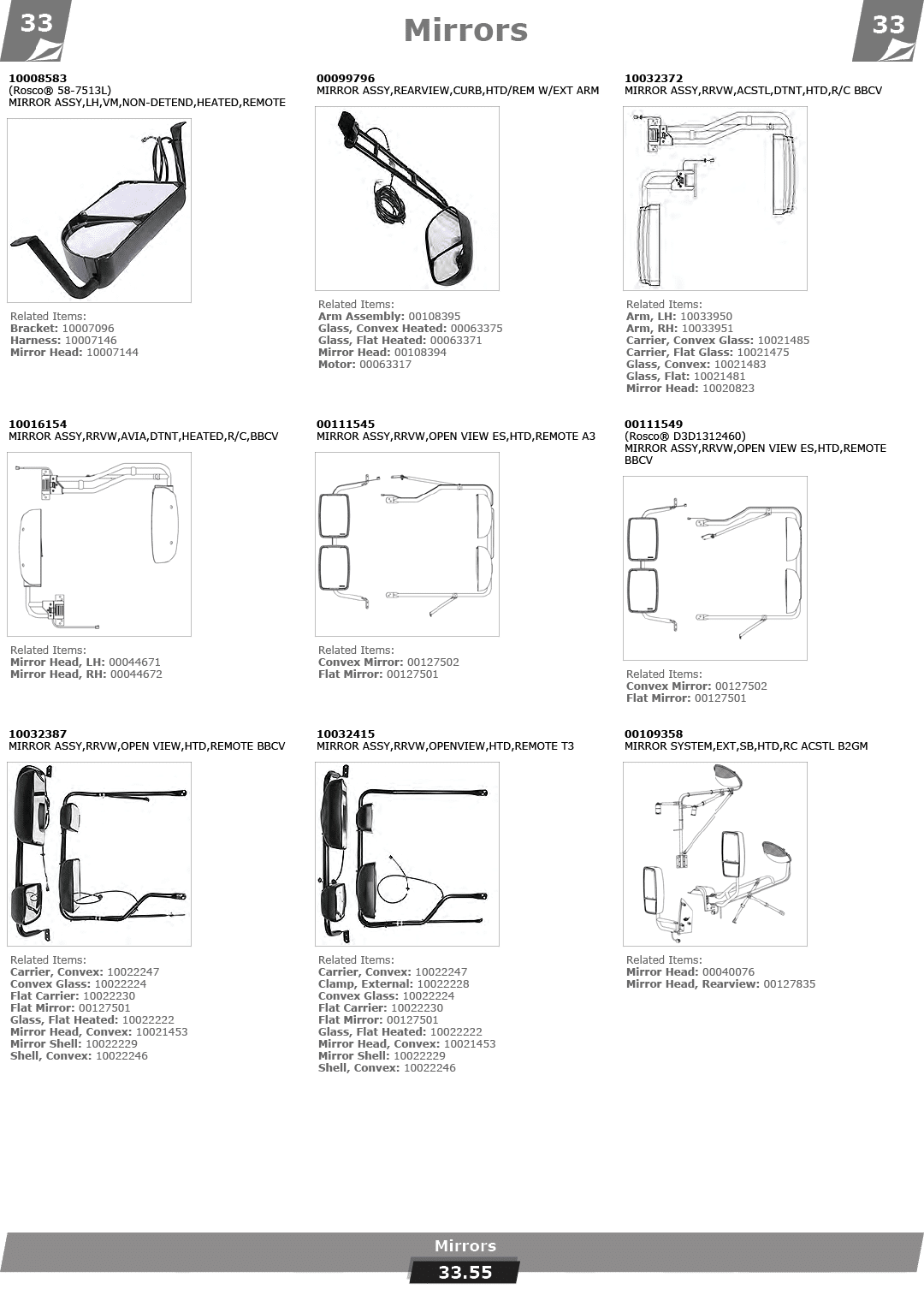 33

Mirrors

33

10008583
(Rosco® 58-7513L)
MIRROR ASSY,LH,VM,NON-DETEND,HEATED,REMOTE

Related Items:
Bracket: 10007096
Harness: 10007146
Mirror Head: 10007144

00099796
MIRROR ASSY,REARVIEW,CURB,HTD/REM W/EXT ARM

Related Items:
Arm Assembly: 00108395
Glass, Convex Heated: 00063375
Glass, Flat Heated: 00063371
Mirror Head: 00108394
Motor: 00063317

10032372
MIRROR ASSY,RRVW,ACSTL,DTNT,HTD,R/C BBCV

Related Items:
Arm, LH: 10033950
Arm, RH: 10033951
Carrier, Convex Glass: 10021485
Carrier, Flat Glass: 10021475
Glass, Convex: 10021483
Glass, Flat: 10021481
Mirror Head: 10020823

10016154
MIRROR ASSY,RRVW,AVIA,DTNT,HEATED,R/C,BBCV

Related Items:
Mirror Head, LH: 00044671
Mirror Head, RH: 00044672

00111545
MIRROR ASSY,RRVW,OPEN VIEW ES,HTD,REMOTE A3

Related Items:
Convex Mirror: 00127502
Flat Mirror: 00127501

00111549
(Rosco® D3D1312460)
MIRROR ASSY,RRVW,OPEN VIEW ES,HTD,REMOTE BBCV

Related Items:
Convex Mirror: 00127502
Flat Mirror: 00127501

10032387
MIRROR ASSY,RRVW,OPEN VIEW,HTD,REMOTE BBCV

Related Items:
Carrier, Convex: 10022247
Convex Glass: 10022224
Flat Carrier: 10022230
Flat Mirror: 00127501
Glass, Flat Heated: 10022222
Mirror Head, Convex: 10021453
Mirror Shell: 10022229
Shell, Convex: 10022246

10032415
MIRROR ASSY,RRVW,OPENVIEW,HTD,REMOTE T3

Related Items:
Carrier, Convex: 10022247
Clamp, External: 10022228
Convex Glass: 10022224
Flat Carrier: 10022230
Flat Mirror: 00127501
Glass, Flat Heated: 10022222
Mirror Head, Convex: 10021453
Mirror Shell: 10022229
Shell, Convex: 10022246

00109358
MIRROR SYSTEM,EXT,SB,HTD,RC ACSTL B2GM

Related Items:
Mirror Head: 00040076
Mirror Head, Rearview: 00127835

Mirrors
33.55