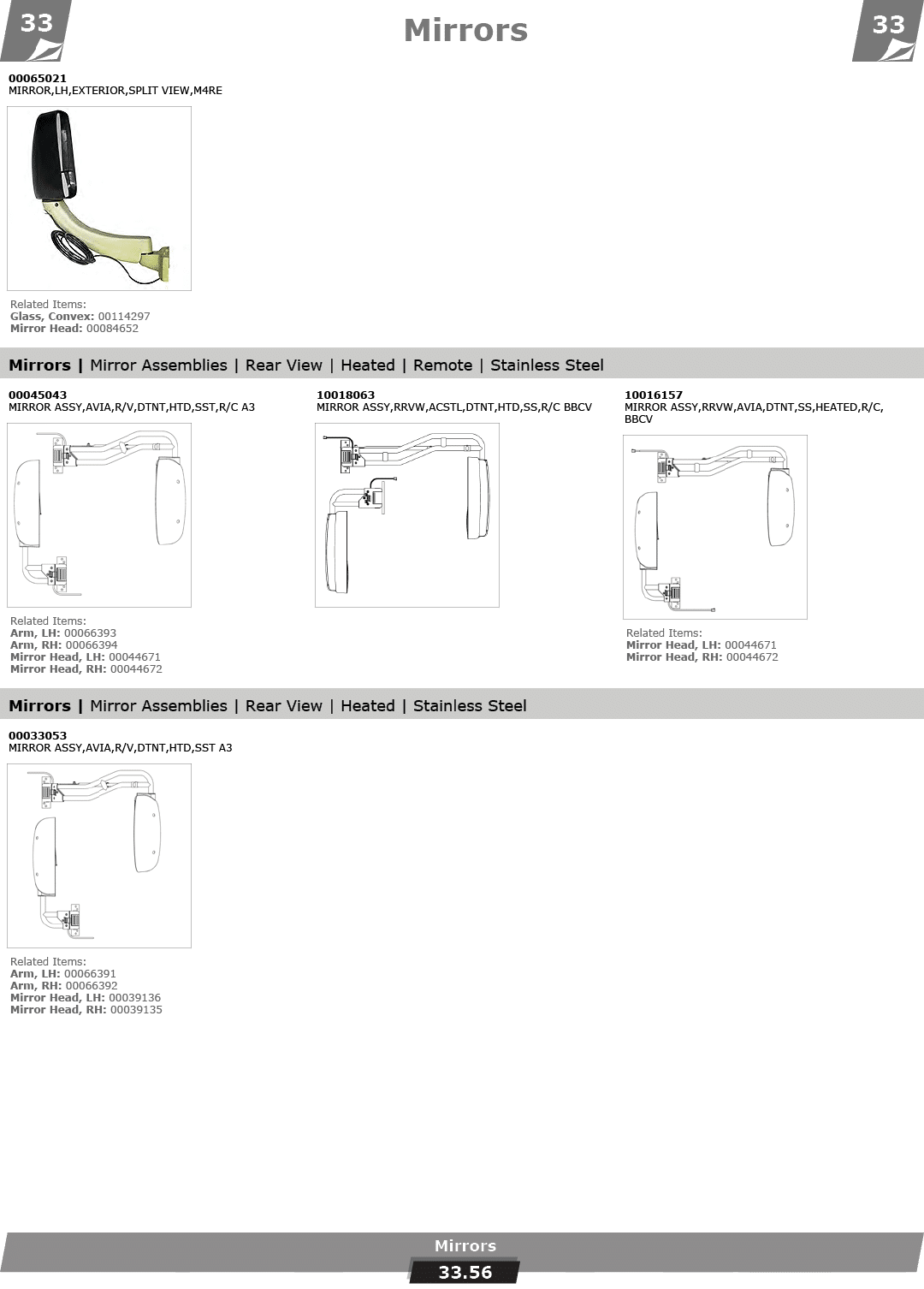 33

Mirrors

33

00065021
MIRROR,LH,EXTERIOR,SPLIT VIEW,M4RE

Related Items:
Glass, Convex: 00114297
Mirror Head: 00084652

Mirrors | Mirror Assemblies | Rear View | Heated | Remote | Stainless Steel

00045043
MIRROR ASSY,AVIA,R/V,DTNT,HTD,SST,R/C A3

Related Items:
Arm, LH: 00066393
Arm, RH: 00066394
Mirror Head, LH: 00044671
Mirror Head, RH: 00044672

10018063
MIRROR ASSY,RRVW,ACSTL,DTNT,HTD,SS,R/C BBCV

10016157
MIRROR ASSY,RRVW,AVIA,DTNT,SS,HEATED,R/C, BBCV

Related Items:
Mirror Head, LH: 00044671
Mirror Head, RH: 00044672

Mirrors | Mirror Assemblies | Rear View | Heated | Stainless Steel

00033053
MIRROR ASSY,AVIA,R/V,DTNT,HTD,SST A3

Related Items:
Arm, LH: 00066391
Arm, RH: 00066392
Mirror Head, LH: 00039136
Mirror Head, RH: 00039135

Mirrors

33.56