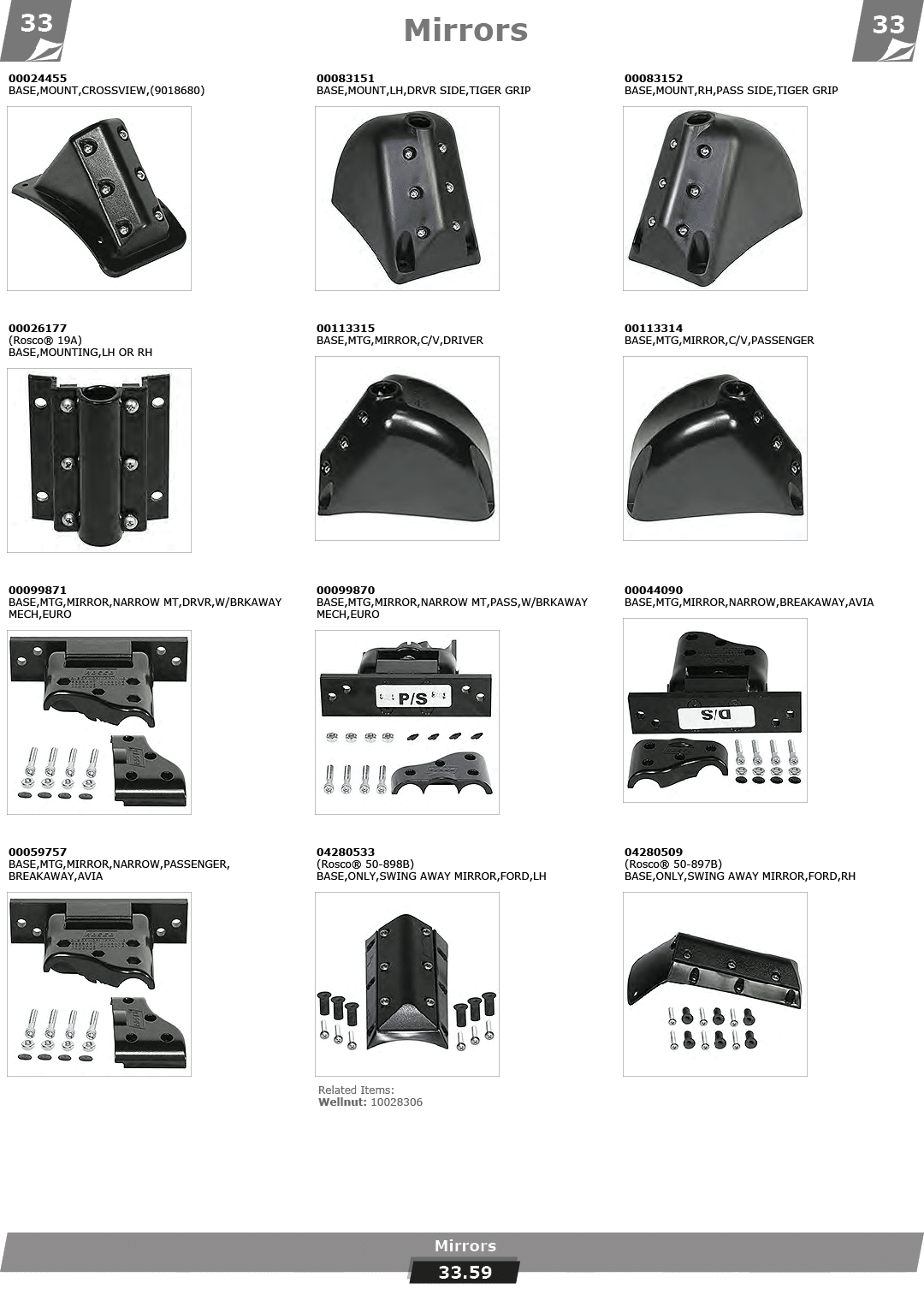 33

Mirrors

33

00024455
BASE,MOUNT,CROSSVIEW,(9018680)

00083151
BASE,MOUNT,LH,DRVR SIDE,TIGER GRIP

00083152
BASE,MOUNT,RH,PASS SIDE,TIGER GRIP

00026177
(Rosco® 19A)
BASE,MOUNTING,LH OR RH

00113315
BASE,MTG,MIRROR,C/V,DRIVER

00113314
BASE,MTG,MIRROR,C/V,PASSENGER

00099871
BASE,MTG,MIRROR,NARROW MT,DRVR,W/BRKAWAY MECH,EURO

00099870
BASE,MTG,MIRROR,NARROW MT,PASS,W/BRKAWAY MECH,EURO

P/S

00044090
BASE,MTG,MIRROR,NARROW,BREAKAWAY,AVIA

D/S

00059757
BASE,MTG,MIRROR,NARROW,PASSENGER, BREAKAWAY,AVIA

04280533
(Rosco® 50-898B)
BASE,ONLY,SWING AWAY MIRROR,FORD,LH

Related Items:
Wellnut: 10028306

04280509
(Rosco® 50-897B)
BASE,ONLY,SWING AWAY MIRROR,FORD,RH

Mirrors
33.59