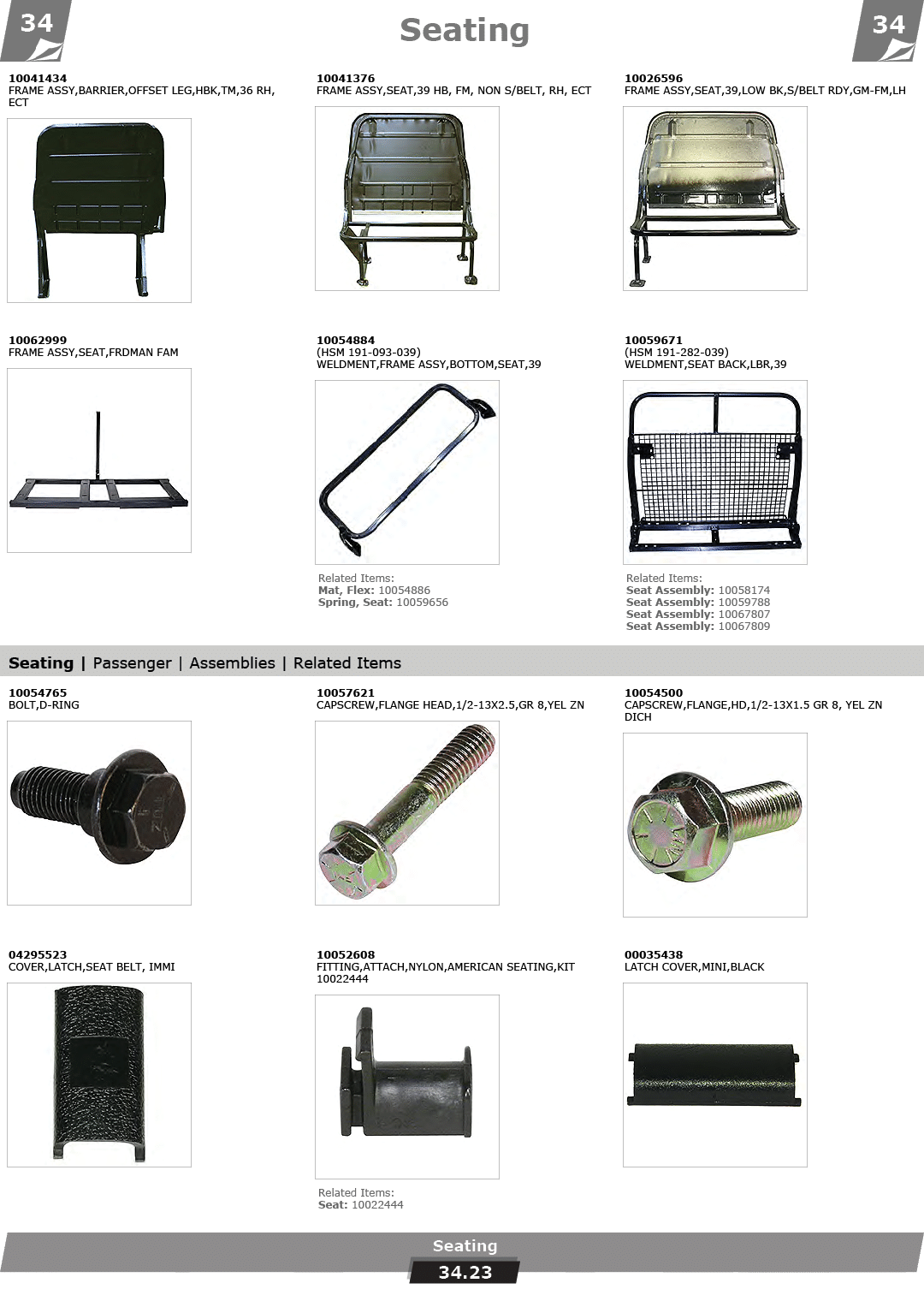 34

Seating

34

10041434
FRAME ASSY,BARRIER,OFFSET LEG,HBK,TM,36 RH, ECT

10041376
FRAME ASSY,SEAT,39 HB, FM, NON S/BELT, RH, ECT

10026596
FRAME ASSY,SEAT,39,LOW BK,S/BELT RDY,GM-FM,LH

10062999
FRAME ASSY,SEAT,FRDMAN FAM

10054884
(HSM 191-093-039)
WELDMENT,FRAME ASSY,BOTTOM,SEAT,39

Related Items:
Mat, Flex: 10054886
Spring, Seat: 10059656

10059671
(HSM 191-282-039)
WELDMENT,SEAT BACK,LBR,39

Related Items:
Seat Assembly: 10058174
Seat Assembly: 10059788
Seat Assembly: 10067807
Seat Assembly: 10067809

Seating | Passenger | Assemblies | Related Items

10054765
BOLT,D-RING

10057621
CAPSCREW,FLANGE HEAD,1/2-13X2.5,GR 8,YEL ZN

10054500
CAPSCREW,FLANGE,HD,1/2-13X1.5 GR 8, YEL ZN DICH

04295523
COVER,LATCH,SEAT BELT, IMMI

10052608
FITTING,ATTACH,NYLON,AMERICAN SEATING,KIT 10022444

Related Items:
Seat: 10022444

00035438
LATCH COVER,MINI,BLACK

Seating
34.23