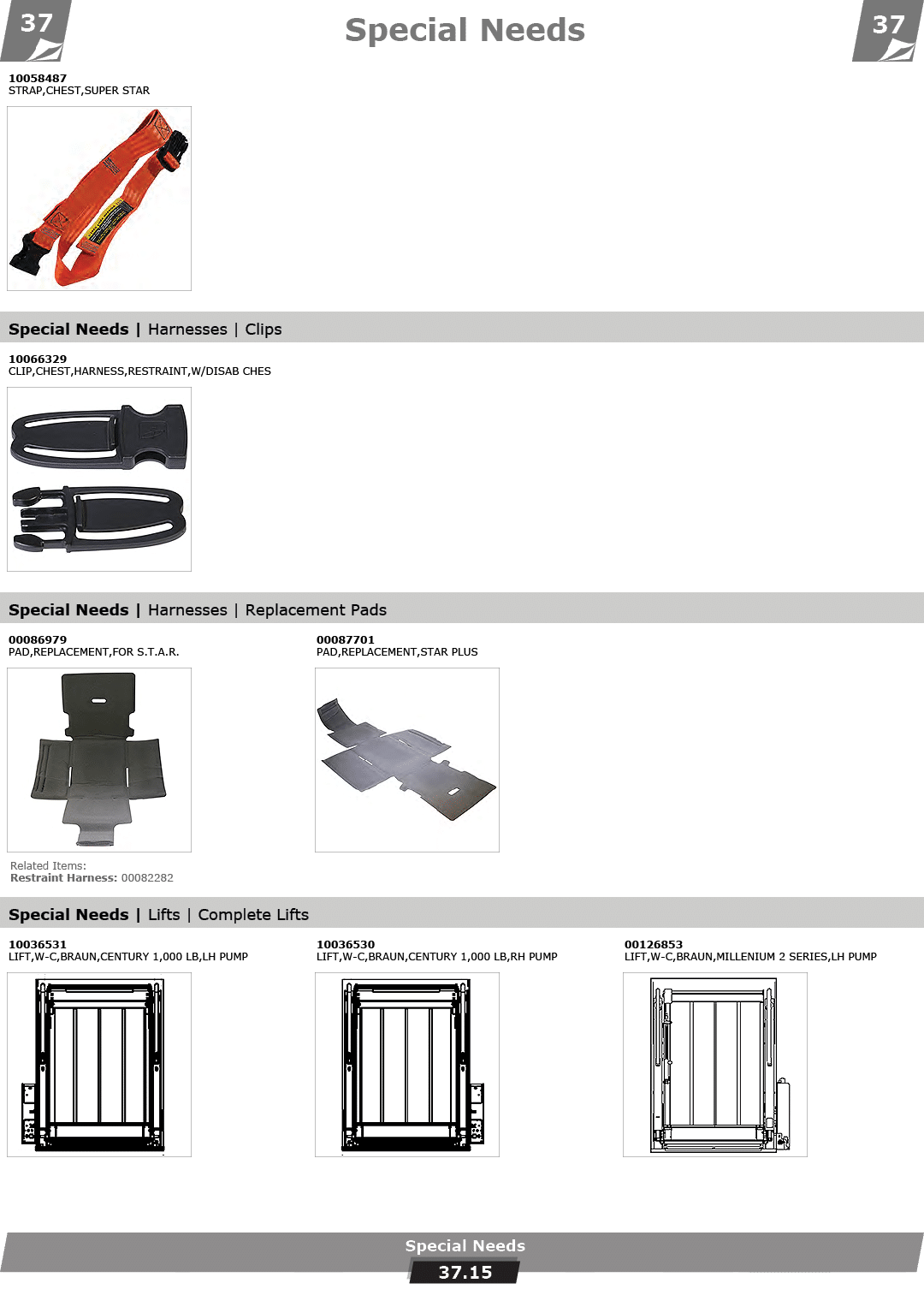 37

Special Needs

37

10058487
STRAP,CHEST,SUPER STAR

Special Needs | Harnesses | Clips

10066329
CLIP,CHEST,HARNESS,RESTRAINT,W/DISAB CHES

Special Needs | Harnesses | Replacement Pads

00086979
PAD,REPLACEMENT,FOR S.T.A.R.

Related Items:
Restraint Harness: 00082282

00087701
PAD,REPLACEMENT,STAR PLUS

Special Needs | Lifts | Complete Lifts

10036531
LIFT,W-C,BRAUN,CENTURY 1,000 LB,LH PUMP

10036530
LIFT,W-C,BRAUN,CENTURY 1,000 LB,RH PUMP

00126853
LIFT,W-C,BRAUN,MILLENIUM 2 SERIES,LH PUMP

Special Needs
37.15