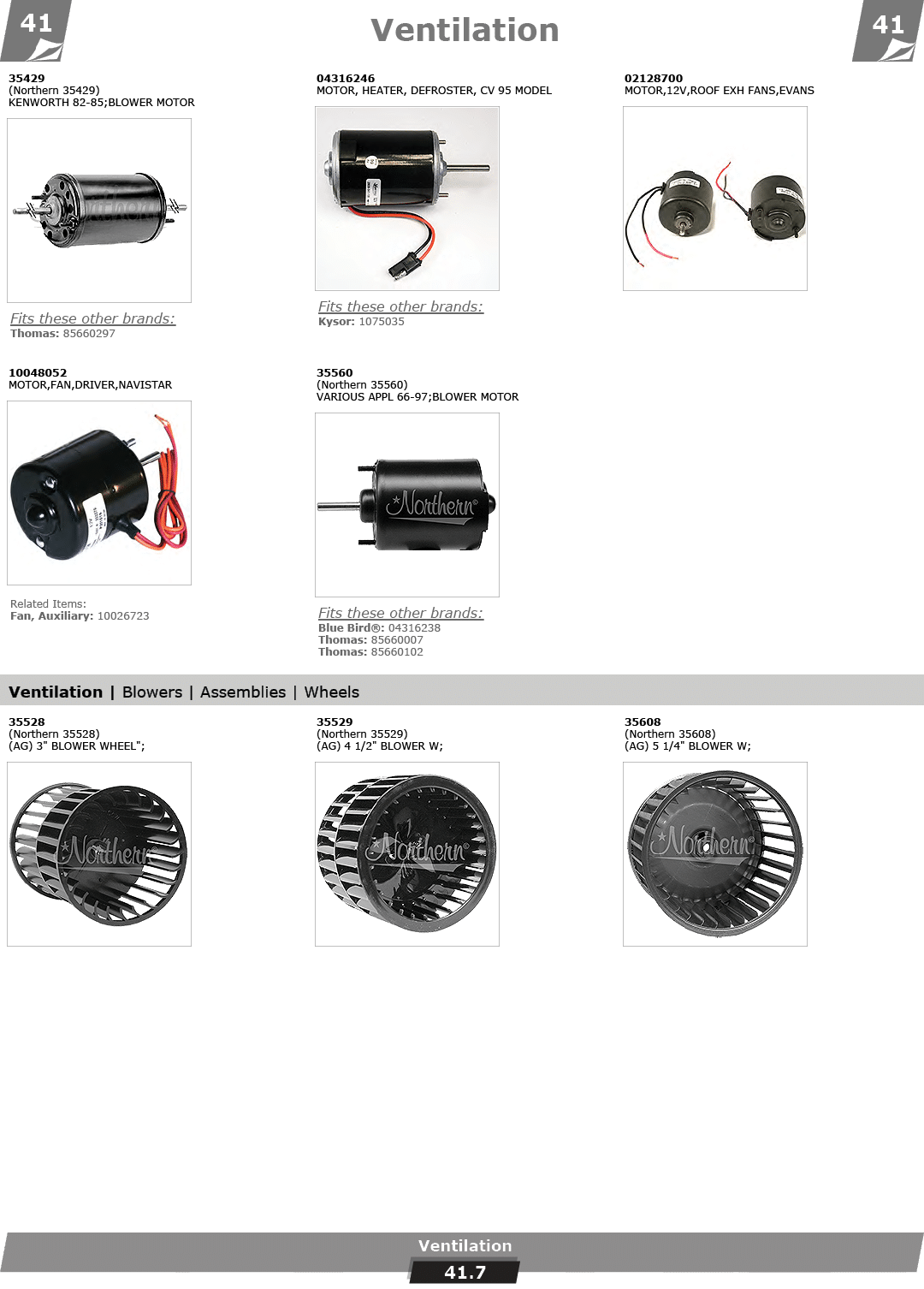 41

Ventilation

41

35429
(Northern 35429)
KENWORTH 82-85;BLOWER MOTOR

Northern

Fits these other brands:
Thomas: 85660297

04316246
MOTOR, HEATER, DEFROSTER, CV 95 MODEL

Fits these other brands:
Kysor: 1075035

02128700
MOTOR,12V,ROOF EXH FANS,EVANS

10048052
MOTOR,FAN,DRIVER,NAVISTAR

Related Items:
Fan, Auxiliary: 10026723

35560
(Northern 35560)
VARIOUS APPL 66-97;BLOWER MOTOR

Northern

Fits these other brands:
Blue Bird®: 04316238
Thomas: 85660007
Thomas: 85660102

Ventilation | Blowers | Assemblies | Wheels

35528
(Northern 35528)
(AG) 3" BLOWER WHEEL";

Northern

35529
(Northern 35529)
(AG) 4 1/2" BLOWER W;

Northern

35608
(Northern 35608)
(AG) 5 1/4" BLOWER W;

Northern

Ventilation
41.7