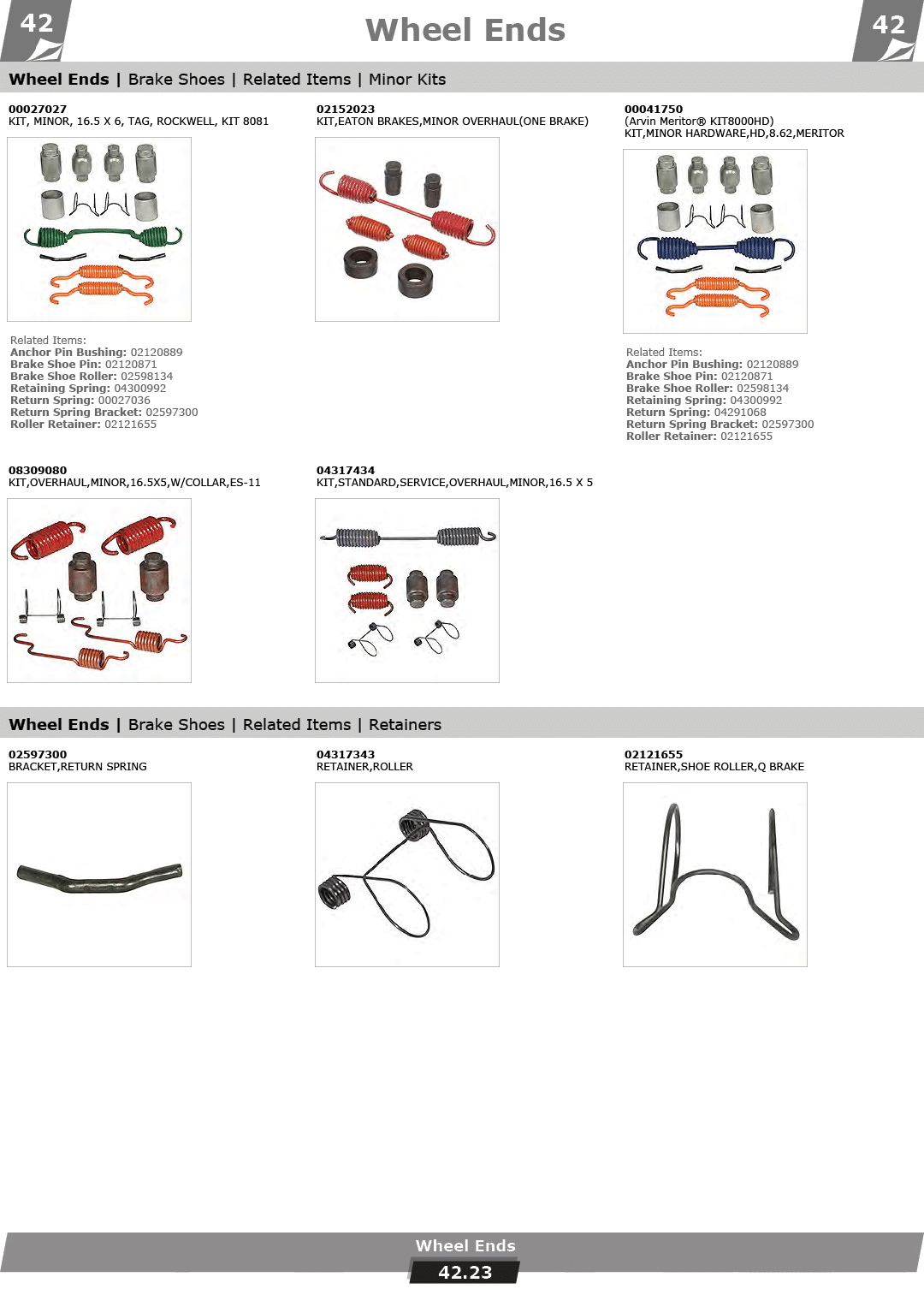 42

Wheel Ends

42

Wheel Ends | Brake Shoes | Related Items | Minor Kits

00027027
KIT, MINOR, 16.5 X 6, TAG, ROCKWELL, KIT 8081

Related Items:
Anchor Pin Bushing: 02120889
Brake Shoe Pin: 02120871
Brake Shoe Roller: 02598134
Retaining Spring: 04300992
Return Spring: 00027036
Return Spring Bracket: 02597300
Roller Retainer: 02121655

02152023
KIT,EATON BRAKES,MINOR OVERHAUL(ONE BRAKE)

00041750
(Arvin Meritor® KIT8000HD)
KIT,MINOR HARDWARE,HD,8.62,MERITOR

Related Items:
Anchor Pin Bushing: 02120889
Brake Shoe Pin: 02120871
Brake Shoe Roller: 02598134
Retaining Spring: 04300992
Return Spring: 04291068
Return Spring Bracket: 02597300
Roller Retainer: 02121655

08309080
KIT,OVERHAUL,MINOR,16.5X5,W/COLLAR,ES-11

04317434
KIT,STANDARD,SERVICE,OVERHAUL,MINOR,16.5 X 5

Wheel Ends | Brake Shoes | Related Items | Retainers

02597300
BRACKET,RETURN SPRING

04317343
RETAINER,ROLLER

02121655
RETAINER,SHOE ROLLER,Q BRAKE

Wheel Ends
42.23