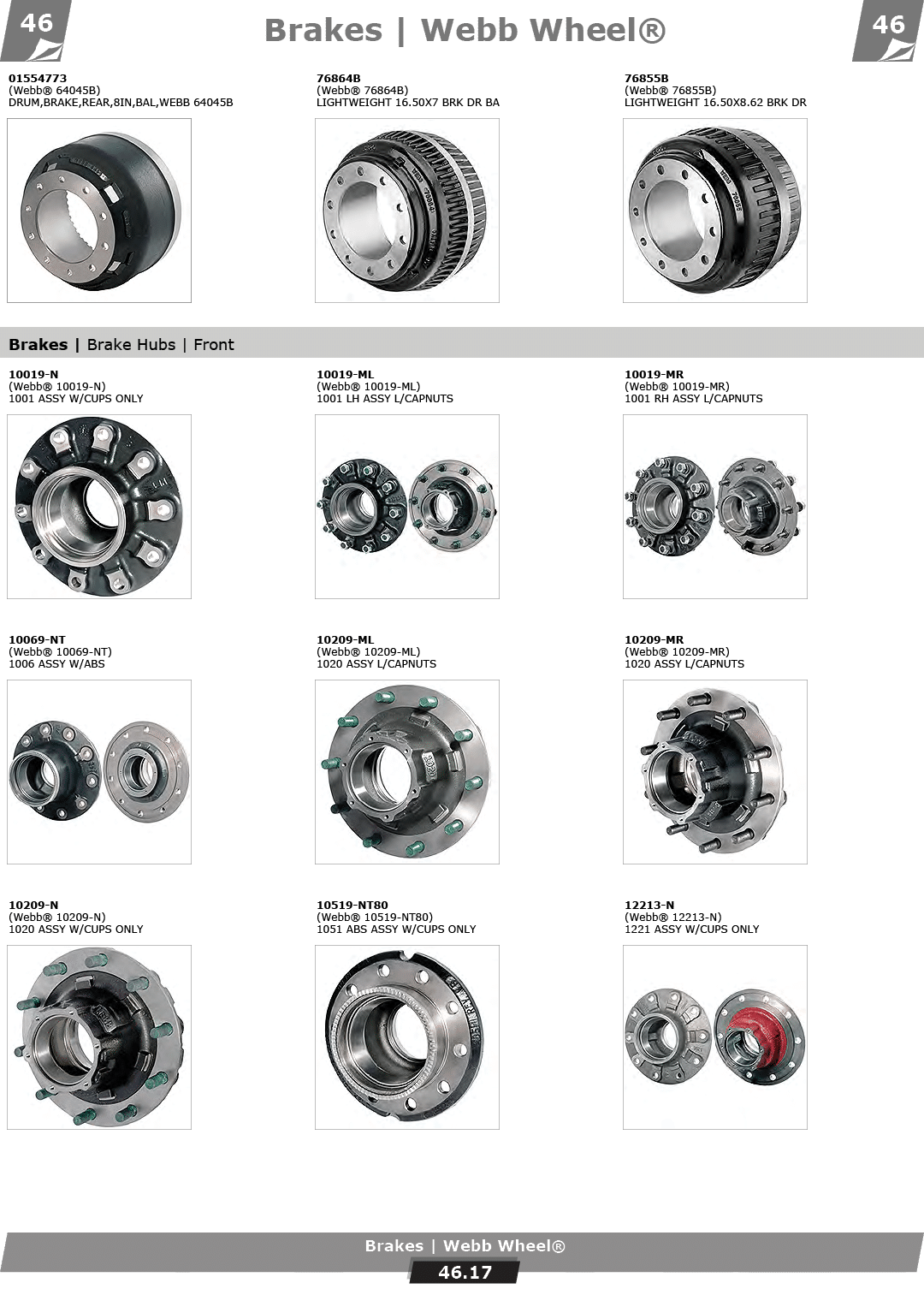 46

Brakes | Webb Wheel®

46

01554773
(Webb® 64045B)
DRUM,BRAKE,REAR,8IN,BAL,WEBB 64045B

76864B
(Webb® 76864B)
LIGHTWEIGHT 16.50X7 BRK DR BA

76855B
(Webb® 76855B)
LIGHTWEIGHT 16.50X8.62 BRK DR

Brakes | Brake Hubs | Front

10019-N
(Webb® 10019-N)
1001 ASSY W/CUPS ONLY

10019-ML
(Webb® 10019-ML)
1001 LH ASSY L/CAPNUTS

10019-MR
(Webb® 10019-MR)
1001 RH ASSY L/CAPNUTS

10069-NT
(Webb® 10069-NT)
1006 ASSY W/ABS

10209-ML
(Webb® 10209-ML)
1020 ASSY L/CAPNUTS

10209-MR
(Webb® 10209-MR)
1020 ASSY L/CAPNUTS

10209-N
(Webb® 10209-N)
1020 ASSY W/CUPS ONLY

10519-NT80
(Webb® 10519-NT80)
1051 ABS ASSY W/CUPS ONLY

12213-N
(Webb® 12213-N)
1221 ASSY W/CUPS ONLY

Brakes | Webb Wheel®
46.17