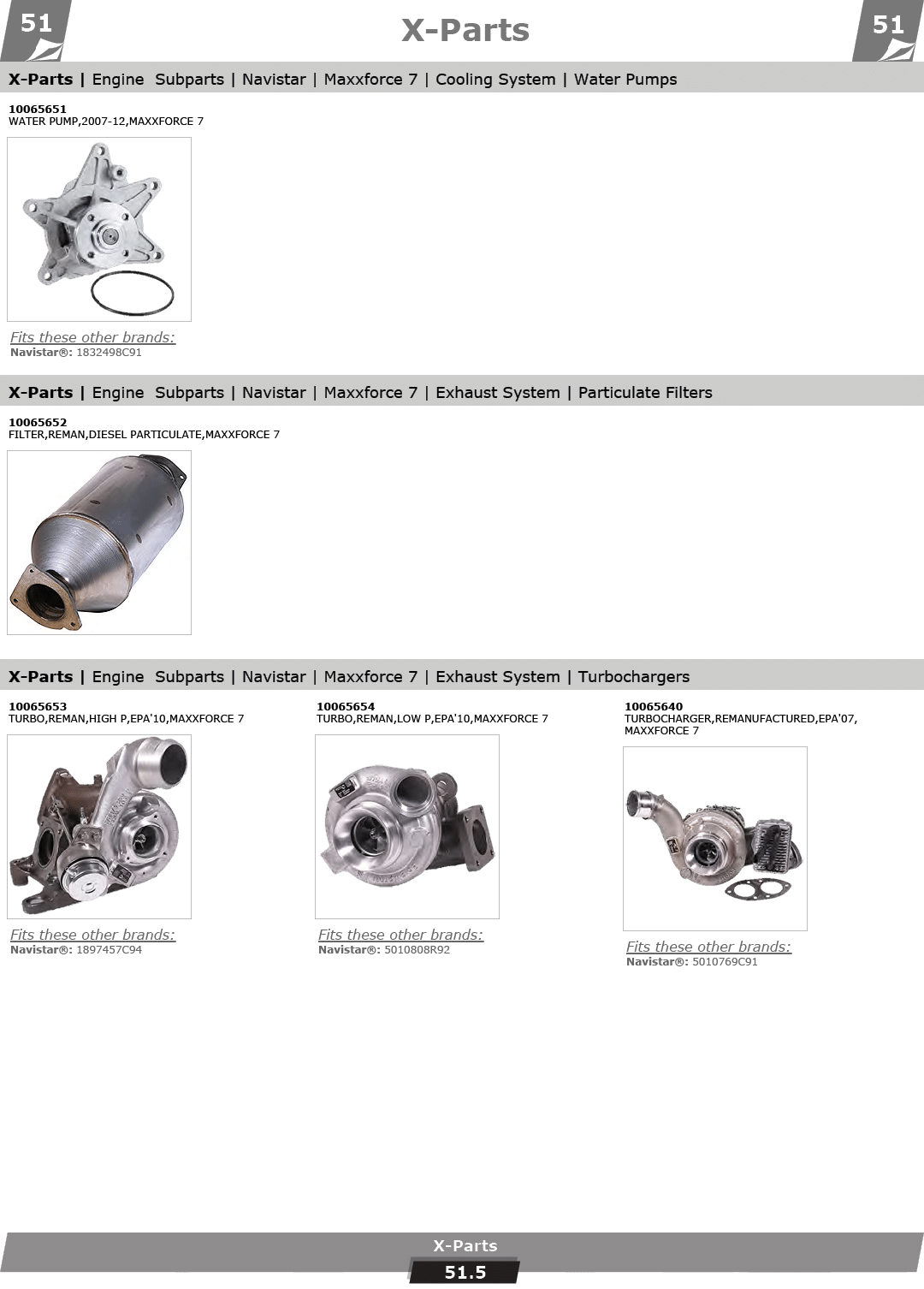 51

X-Parts

51

X-Parts | Engine Subparts | Navistar | Maxxforce 7 | Cooling System | Water Pumps

10065651
WATER PUMP,2007-12,MAXXFORCE 7

Fits these other brands:
Navistar®: 1832498C91

X-Parts | Engine Subparts | Navistar | Maxxforce 7 | Exhaust System | Particulate Filters

10065652
FILTER,REMAN,DIESEL PARTICULATE,MAXXFORCE 7

X-Parts | Engine Subparts | Navistar | Maxxforce 7 | Exhaust System | Turbochargers

10065653
TURBO,REMAN,HIGH P,EPA'10,MAXXFORCE 7

Fits these other brands:
Navistar®: 1897457C94

10065654
TURBO,REMAN,LOW P,EPA'10,MAXXFORCE 7

Fits these other brands:
Navistar®: 5010808R92

10065640
TURBOCHARGER,REMANUFACTURED,EPA'07, MAXXFORCE 7

Fits these other brands:
Navistar®: 5010769C91

X-Parts

51.5