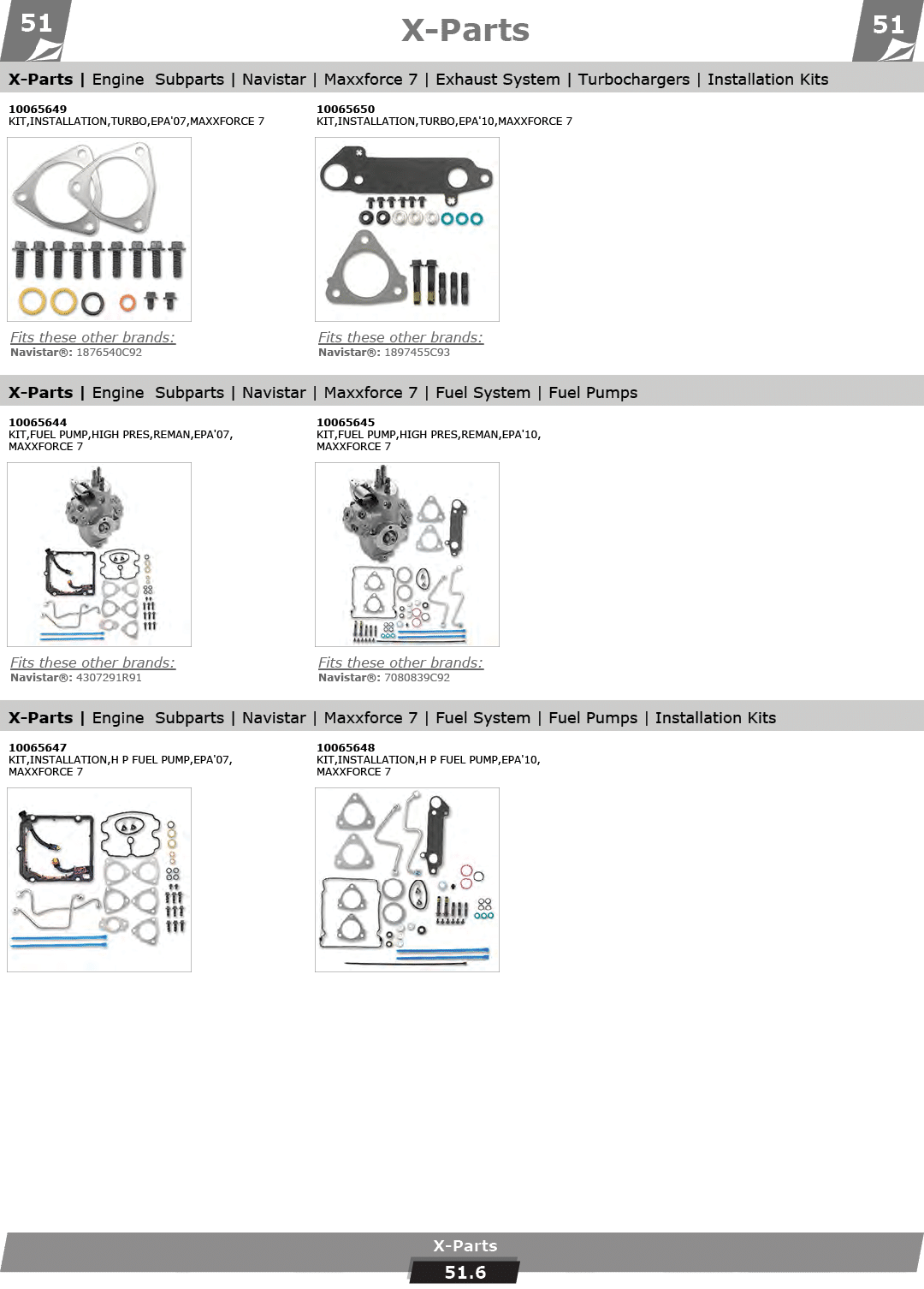 51

X-Parts

51

X-Parts | Engine Subparts | Navistar | Maxxforce 7 | Exhaust System | Turbochargers | Installation Kits

10065649
KIT,INSTALLATION,TURBO,EPA'07,MAXXFORCE 7

Fits these other brands:
Navistar®: 1876540C92

10065650
KIT,INSTALLATION,TURBO,EPA'10,MAXXFORCE 7

Fits these other brands:
Navistar®: 1897455C93

X-Parts | Engine Subparts | Navistar | Maxxforce 7 | Fuel System | Fuel Pumps

10065644
KIT,FUEL PUMP,HIGH PRES,REMAN,EPA'07, MAXXFORCE 7

Fits these other brands:
Navistar®: 4307291R91

10065645
KIT,FUEL PUMP,HIGH PRES,REMAN,EPA'10, MAXXFORCE 7

Fits these other brands:
Navistar®: 7080839C92

X-Parts | Engine Subparts | Navistar | Maxxforce 7 | Fuel System | Fuel Pumps | Installation Kits

10065647
KIT,INSTALLATION,H P FUEL PUMP,EPA'07, MAXXFORCE 7

10065648
KIT,INSTALLATION,H P FUEL PUMP,EPA'10, MAXXFORCE 7

X-Parts
51.6