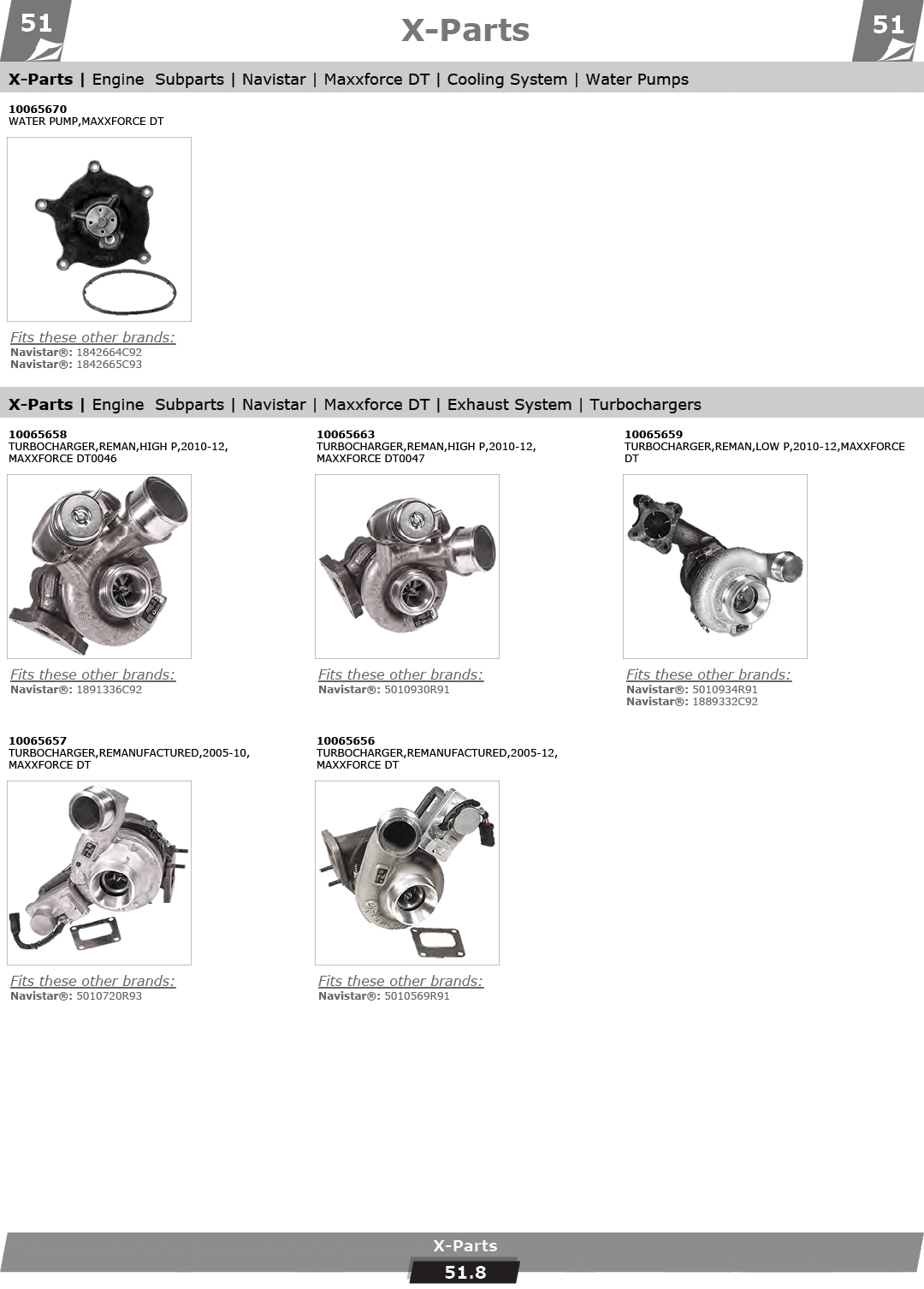 51

X-Parts

51

X-Parts | Engine Subparts | Navistar | Maxxforce DT | Cooling System | Water Pumps

10065670
WATER PUMP,MAXXFORCE DT

Fits these other brands:
Navistar®: 1842664C92
Navistar®: 1842665C93

X-Parts | Engine Subparts | Navistar | Maxxforce DT | Exhaust System | Turbochargers

10065658
TURBOCHARGER,REMAN,HIGH P,2010-12, MAXXFORCE DT0046

Fits these other brands:
Navistar®: 1891336C92

10065663
TURBOCHARGER,REMAN,HIGH P,2010-12, MAXXFORCE DT0047

Fits these other brands:
Navistar®: 5010930R91

10065659
TURBOCHARGER,REMAN,LOW P,2010-12,MAXXFORCE DT

Fits these other brands:
Navistar®: 5010934R91
Navistar®: 1889332C92

10065657
TURBOCHARGER,REMANUFACTURED,2005-10, MAXXFORCE DT

Fits these other brands:
Navistar®: 5010720R93

10065656
TURBOCHARGER,REMANUFACTURED,2005-12, MAXXFORCE DT

Fits these other brands:
Navistar®: 5010569R91

X-Parts
51.8