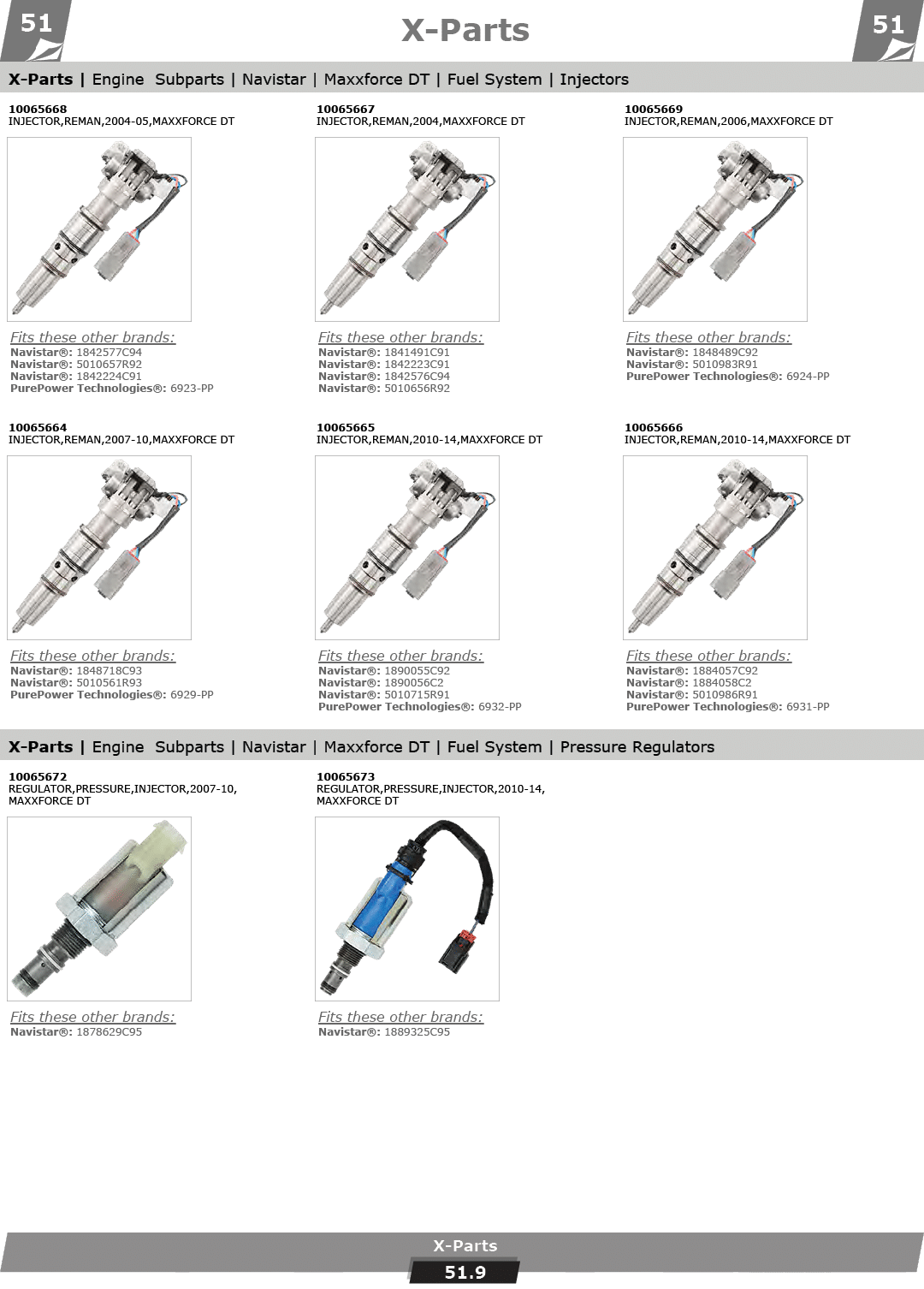 51

X-Parts

51

X-Parts | Engine Subparts | Navistar | Maxxforce DT | Fuel System | Injectors

10065668
INJECTOR,REMAN,2004-05,MAXXFORCE DT

Fits these other brands:
Navistar®: 1842577C94
Navistar®: 5010657R92
Navistar®: 1842224C91
PurePower Technologies®: 6923-PP

10065667
INJECTOR,REMAN,2004,MAXXFORCE DT

Fits these other brands:
Navistar®: 1841491C91
Navistar®: 1842223C91
Navistar®: 1842576C94
Navistar®: 5010656R92

10065669
INJECTOR,REMAN,2006,MAXXFORCE DT

Fits these other brands:
Navistar®: 1848489C92
Navistar®: 5010983R91
PurePower Technologies®: 6924-PP

10065664
INJECTOR,REMAN,2007-10,MAXXFORCE DT

Fits these other brands:
Navistar®: 1848718C93
Navistar®: 5010561R93
PurePower Technologies®: 6929-PP

10065665
INJECTOR,REMAN,2010-14,MAXXFORCE DT

Fits these other brands:
Navistar®: 1890055C92
Navistar®: 1890056C2
Navistar®: 5010715R91
PurePower Technologies®: 6932-PP

10065666
INJECTOR,REMAN,2010-14,MAXXFORCE DT

Fits these other brands:
Navistar®: 1884057C92
Navistar®: 1884058C2
Navistar®: 5010986R91
PurePower Technologies®: 6931-PP

X-Parts | Engine Subparts | Navistar | Maxxforce DT | Fuel System | Pressure Regulators

10065672
REGULATOR,PRESSURE,INJECTOR,2007-10, MAXXFORCE DT

Fits these other brands:
Navistar®: 1878629C95

10065673
REGULATOR,PRESSURE,INJECTOR,2010-14, MAXXFORCE DT

Fits these other brands:
Navistar®: 1889325C95

X-Parts
51.9