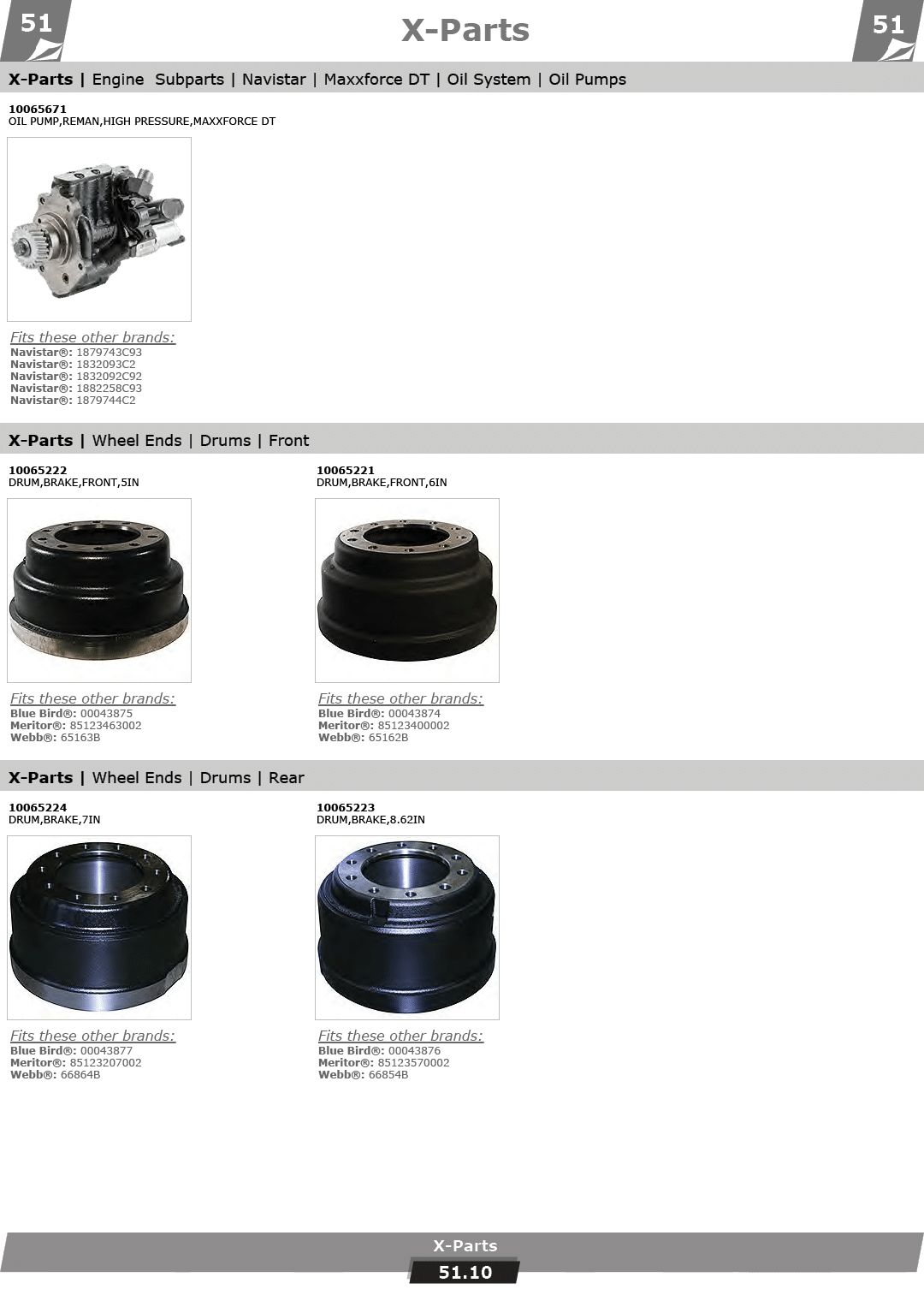 51 X-Parts 51

X-Parts | Engine Subparts | Navistar | Maxxforce DT | Oil System | Oil Pumps

10065671
OIL PUMP,REMAN,HIGH PRESSURE,MAXXFORCE DT

Fits these other brands:
Navistar®: 1879743C93
Navistar®: 1832093C2
Navistar®: 1832092C92
Navistar®: 1882258C93
Navistar®: 1879744C2

X-Parts | Wheel Ends | Drums | Front

10065222
DRUM,BRAKE,FRONT,5IN

Fits these other brands:
Blue Bird®: 00043875
Meritor®: 85123463002
Webb®: 65163B

10065221
DRUM,BRAKE,FRONT,6IN

Fits these other brands:
Blue Bird®: 00043874
Meritor®: 85123400002
Webb®: 65162B

X-Parts | Wheel Ends | Drums | Rear

10065224
DRUM,BRAKE,7IN

Fits these other brands:
Blue Bird®: 00043877
Meritor®: 85123207002
Webb®: 66864B

10065223
DRUM,BRAKE,8.62IN

Fits these other brands:
Blue Bird®: 00043876
Meritor®: 85123570002
Webb®: 66854B

X-Parts
51.10