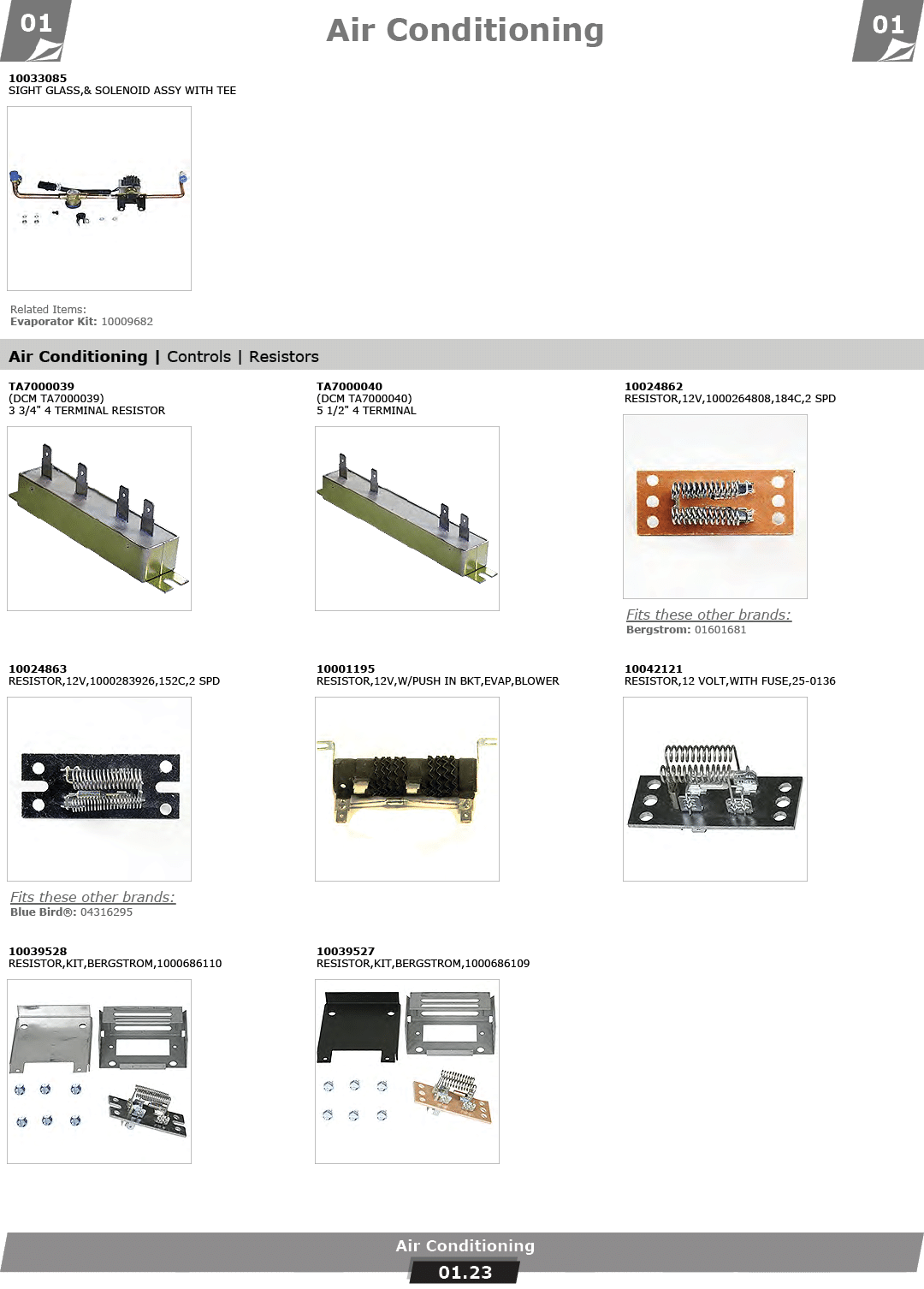 01

Air Conditioning

01

10033085
SIGHT GLASS,& SOLENOID ASSY WITH TEE

Related Items:
Evaporator Kit: 10009682

Air Conditioning | Controls | Resistors

TA7000039
(DCM TA7000039)
3 3/4" 4 TERMINAL RESISTOR

TA7000040
(DCM TA7000040)
5 1/2" 4 TERMINAL

10024862
RESISTOR,12V,1000264808,184C,2 SPD

Fits these other brands:
Bergstrom: 01601681

10024863
RESISTOR,12V,1000283926,152C,2 SPD

Fits these other brands:
Blue Bird®: 04316295

10001195
RESISTOR,12V,W/PUSH IN BKT,EVAP,BLOWER

10042121
RESISTOR,12 VOLT,WITH FUSE,25-0136

10039528
RESISTOR,KIT,BERGSTROM,1000686110

10039527
RESISTOR,KIT,BERGSTROM,1000686109

Air Conditioning
01.23