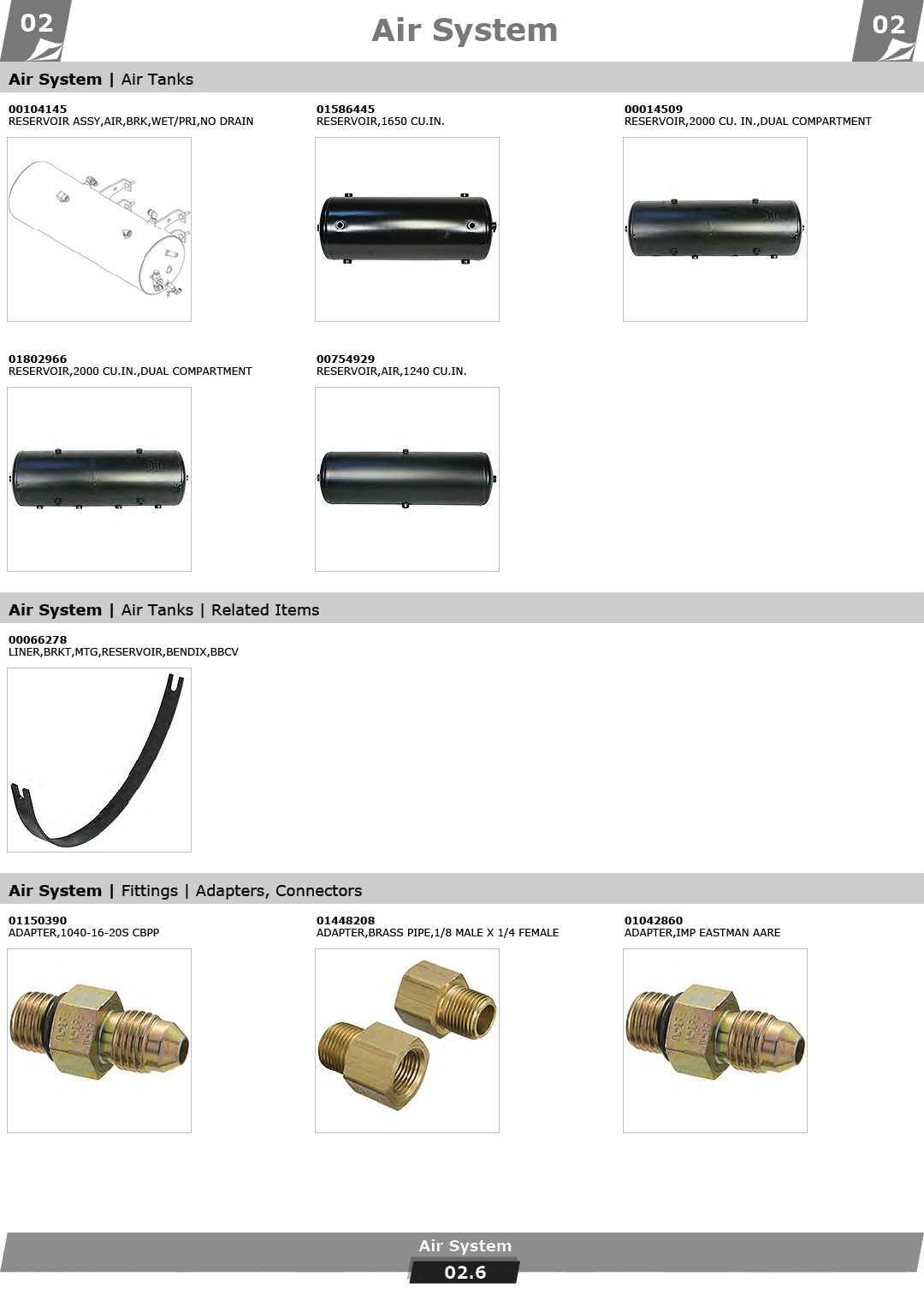 02

Air System

02

Air System | Air Tanks

00104145
RESERVOIR ASSY,AIR,BRK,WET/PRI,NO DRAIN

01586445
RESERVOIR,1650 CU.IN.

00014509
RESERVOIR,2000 CU. IN.,DUAL COMPARTMENT

01802966
RESERVOIR,2000 CU.IN.,DUAL COMPARTMENT

00754929
RESERVOIR,AIR,1240 CU.IN.

Air System | Air Tanks | Related Items

00066278
LINER,BRKT,MTG,RESERVOIR,BENDIX,BBCV

Air System | Fittings | Adapters, Connectors

01150390
ADAPTER,1040-16-20S CBPP

01448208
ADAPTER,BRASS PIPE,1/8 MALE X 1/4 FEMALE

01042860
ADAPTER,IMP EASTMAN AARE

Air System
02.6