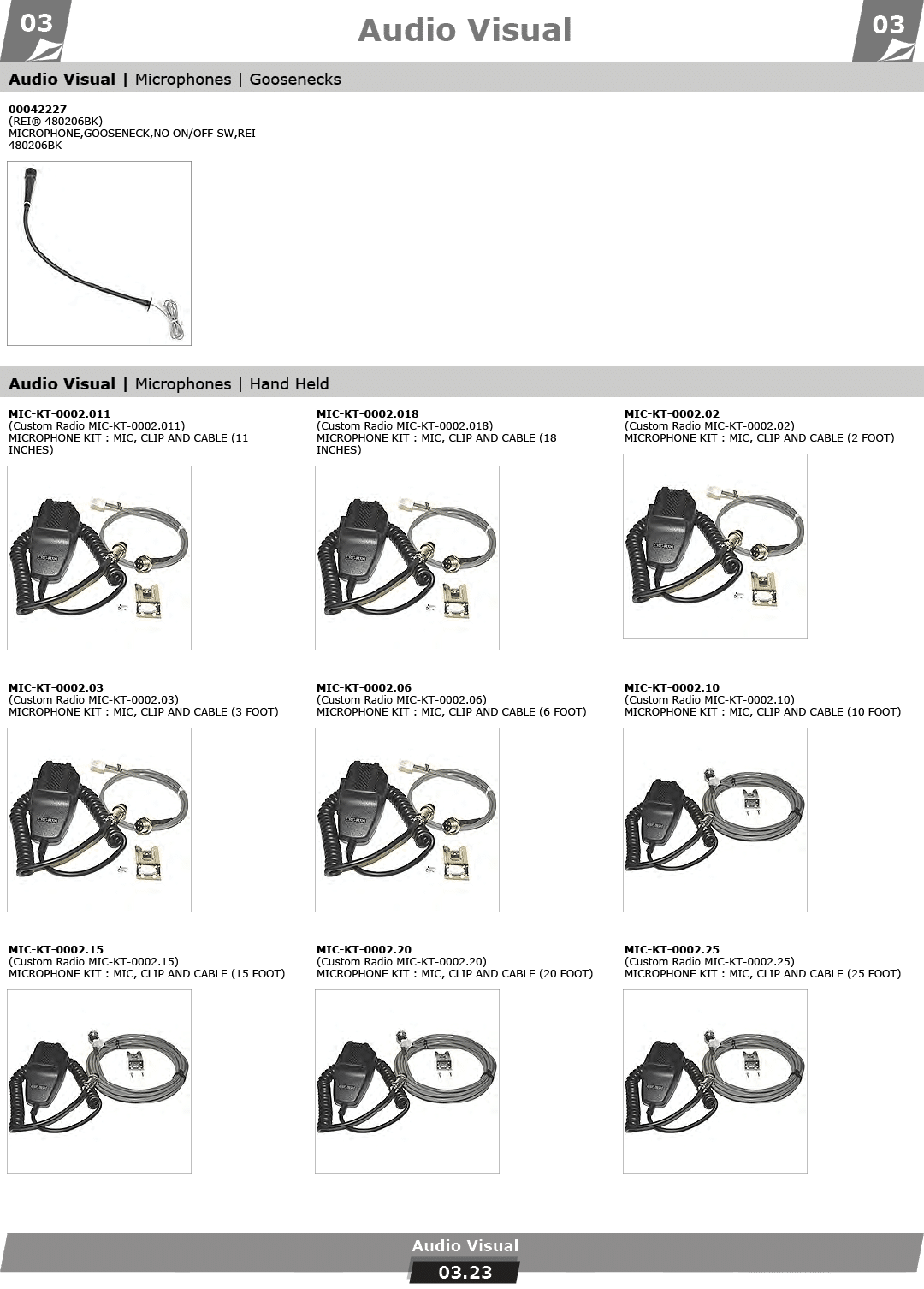 03

Audio Visual

03

Audio Visual | Microphones | Goosenecks

00042227
(REI® 480206BK)
MICROPHONE,GOOSENECK,NO ON/OFF SW,REI 480206BK

Audio Visual | Microphones | Hand Held

MIC-KT-0002.011
(Custom Radio MIC-KT-0002.011)
MICROPHONE KIT : MIC, CLIP AND CABLE (11 INCHES)

MIC-KT-0002.018
(Custom Radio MIC-KT-0002.018)
MICROPHONE KIT : MIC, CLIP AND CABLE (18 INCHES)

MIC-KT-0002.02
(Custom Radio MIC-KT-0002.02)
MICROPHONE KIT : MIC, CLIP AND CABLE (2 FOOT)

MIC-KT-0002.03
(Custom Radio MIC-KT-0002.03)
MICROPHONE KIT : MIC, CLIP AND CABLE (3 FOOT)

MIC-KT-0002.06
(Custom Radio MIC-KT-0002.06)
MICROPHONE KIT : MIC, CLIP AND CABLE (6 FOOT)

MIC-KT-0002.10
(Custom Radio MIC-KT-0002.10)
MICROPHONE KIT : MIC, CLIP AND CABLE (10 FOOT)

MIC-KT-0002.15
(Custom Radio MIC-KT-0002.15)
MICROPHONE KIT : MIC, CLIP AND CABLE (15 FOOT)

MIC-KT-0002.20
(Custom Radio MIC-KT-0002.20)
MICROPHONE KIT : MIC, CLIP AND CABLE (20 FOOT)

MIC-KT-0002.25
(Custom Radio MIC-KT-0002.25)
MICROPHONE KIT : MIC, CLIP AND CABLE (25 FOOT)

Audio Visual

03.23