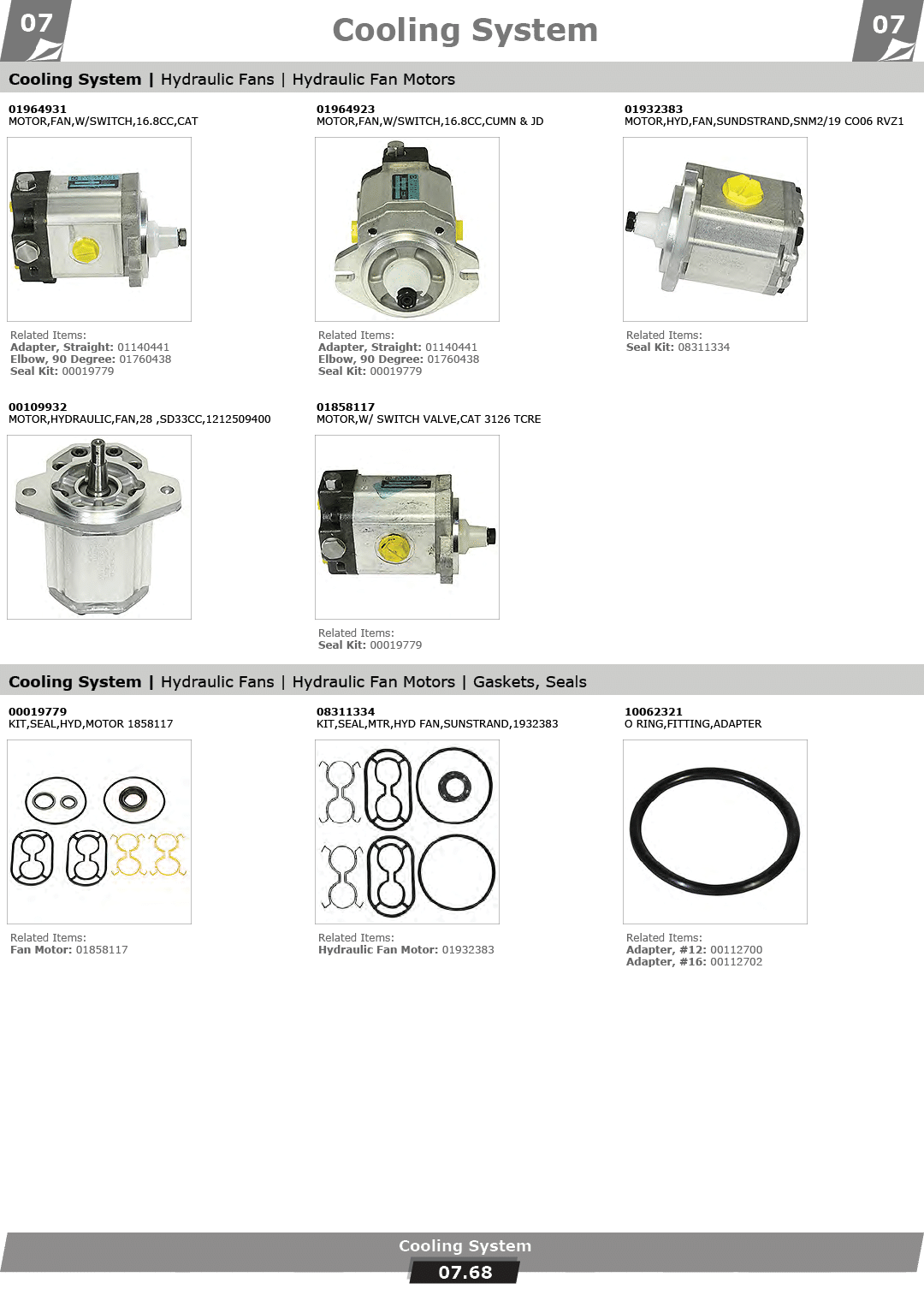 07

Cooling System

07

Cooling System | Hydraulic Fans | Hydraulic Fan Motors

01964931
MOTOR,FAN,W/SWITCH,16.8CC,CAT

Related Items:
Adapter, Straight: 01140441
Elbow, 90 Degree: 01760438
Seal Kit: 00019779

01964923
MOTOR,FAN,W/SWITCH,16.8CC,CUMN & JD

Related Items:
Adapter, Straight: 01140441
Elbow, 90 Degree: 01760438
Seal Kit: 00019779

01932383
MOTOR,HYD,FAN,SUNDSTRAND,SNM2/19 CO06 RVZ1

Related Items:
Seal Kit: 08311334

00109932
MOTOR,HYDRAULIC,FAN,28 ,SD33CC,1212509400

01858117
MOTOR,W/ SWITCH VALVE,CAT 3126 TCRE

Related Items:
Seal Kit: 00019779

Cooling System | Hydraulic Fans | Hydraulic Fan Motors | Gaskets, Seals

00019779
KIT,SEAL,HYD,MOTOR 1858117

Related Items:
Fan Motor: 01858117

08311334
KIT,SEAL,MTR,HYD FAN,SUNSTRAND,1932383

Related Items:
Hydraulic Fan Motor: 01932383

10062321
O RING,FITTING,ADAPTER

Related Items:
Adapter, #12: 00112700
Adapter, #16: 00112702

Cooling System
07.68