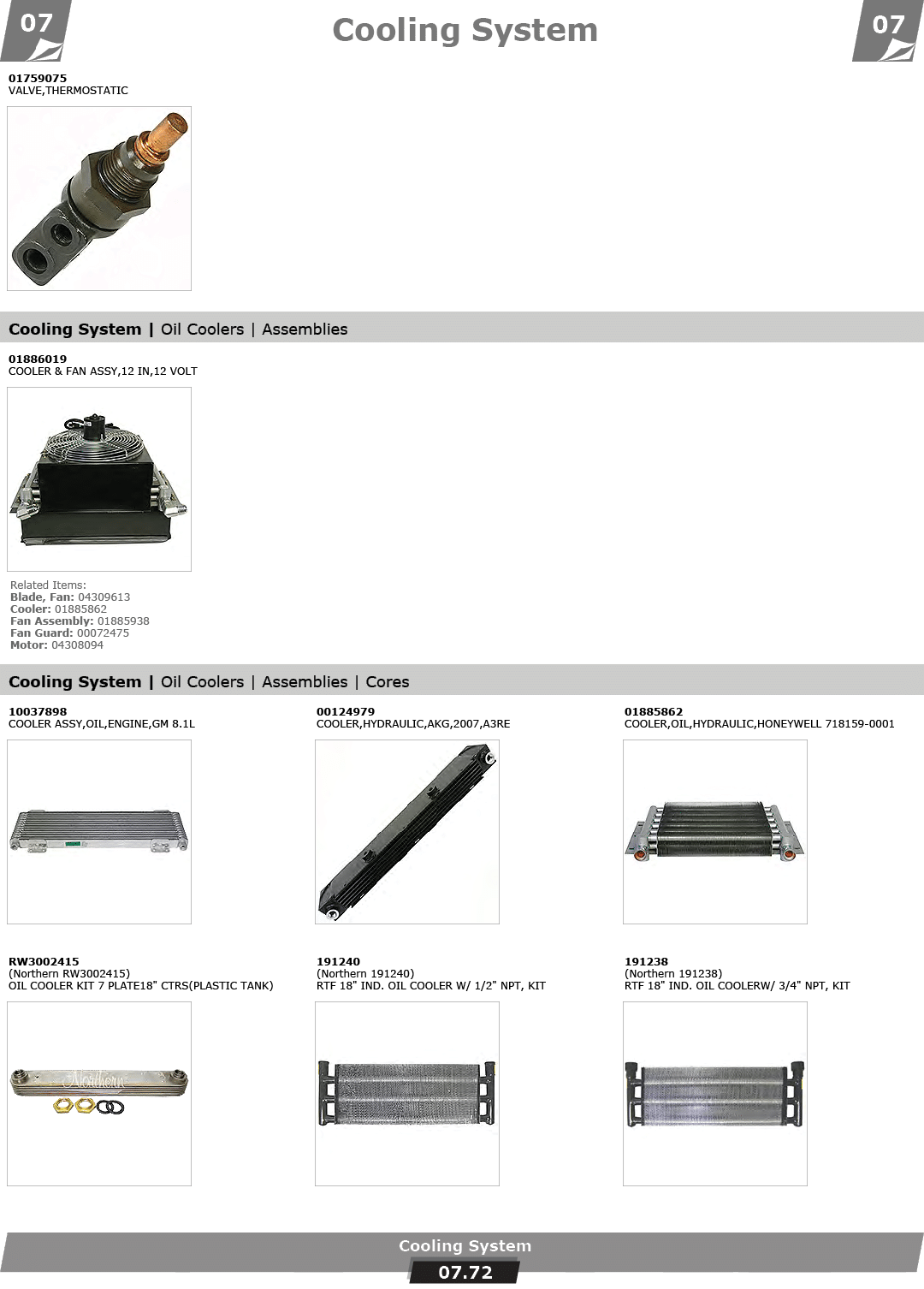 07

Cooling System

07

01759075
VALVE,THERMOSTATIC

Cooling System | Oil Coolers | Assemblies

01886019
COOLER & FAN ASSY,12 IN,12 VOLT

Related Items:
Blade, Fan: 04309613
Cooler: 01885862
Fan Assembly: 01885938
Fan Guard: 00072475
Motor: 04308094

Cooling System | Oil Coolers | Assemblies | Cores

10037898
COOLER ASSY,OIL,ENGINE,GM 8.1L

00124979
COOLER,HYDRAULIC,AKG,2007,A3RE

01885862
COOLER,OIL,HYDRAULIC,HONEYWELL 718159-0001

RW3002415
(Northern RW3002415)
OIL COOLER KIT 7 PLATE18" CTRS(PLASTIC TANK)

Northern

191240
(Northern 191240)
RTF 18" IND. OIL COOLER W/ 1/2" NPT, KIT

191238
(Northern 191238)
RTF 18" IND. OIL COOLERW/ 3/4" NPT, KIT

Cooling System
07.72