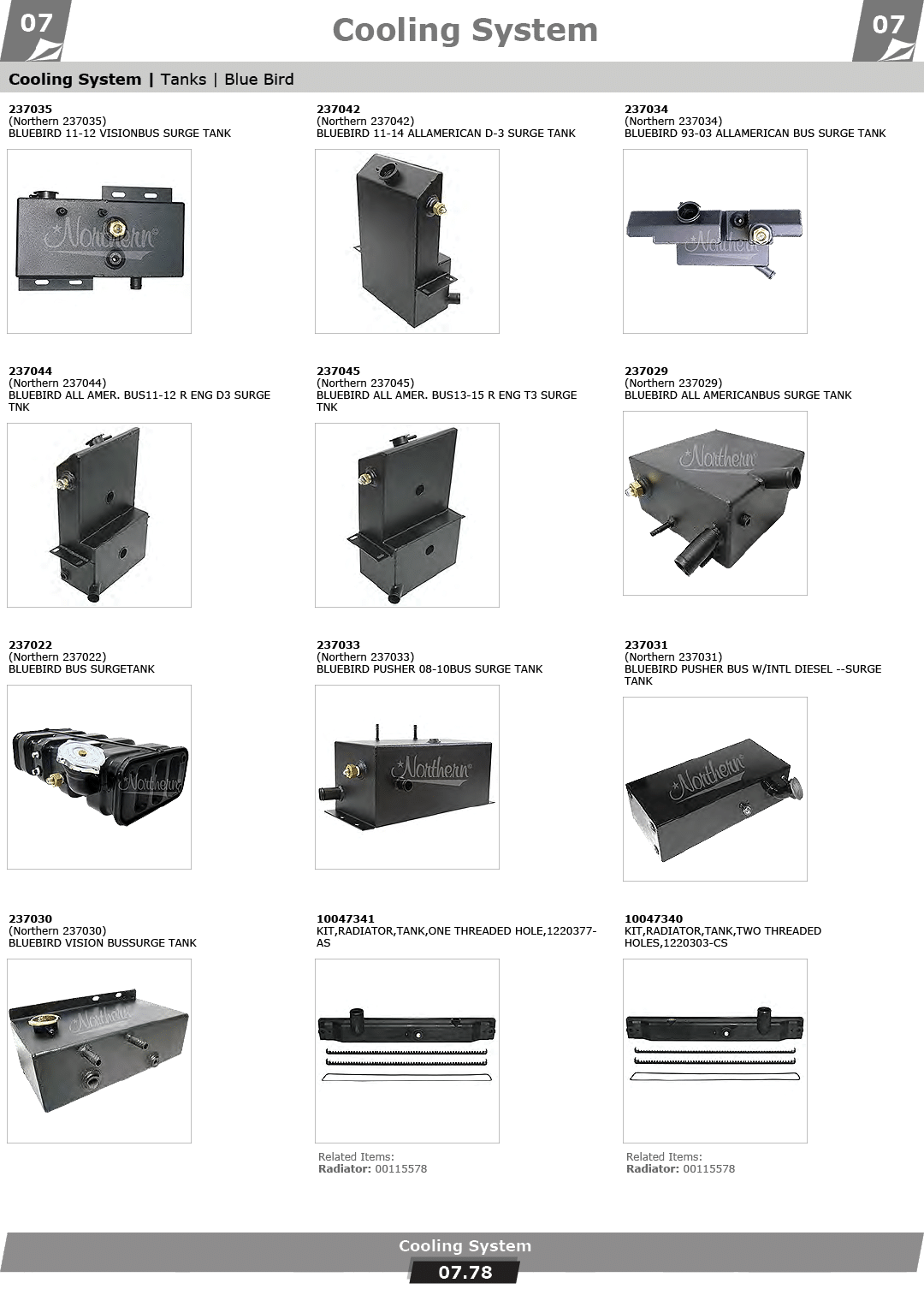 07

Cooling System

07

Cooling System | Tanks | Blue Bird

237035
(Northern 237035)
BLUEBIRD 11-12 VISIONBUS SURGE TANK

Northern

237042
(Northern 237042)
BLUEBIRD 11-14 ALLAMERICAN D-3 SURGE TANK

237034
(Northern 237034)
BLUEBIRD 93-03 ALLAMERICAN BUS SURGE TANK

Northern

237044
(Northern 237044)
BLUEBIRD ALL AMER. BUS11-12 R ENG D3 SURGE TNK

237045
(Northern 237045)
BLUEBIRD ALL AMER. BUS13-15 R ENG T3 SURGE TNK

237029
(Northern 237029)
BLUEBIRD ALL AMERICANBUS SURGE TANK

Northern

237022
(Northern 237022)
BLUEBIRD BUS SURGETANK

Northern

237033
(Northern 237033)
BLUEBIRD PUSHER 08-10BUS SURGE TANK

Northern

237031
(Northern 237031)
BLUEBIRD PUSHER BUS W/INTL DIESEL --SURGE TANK

Northern

237030
(Northern 237030)
BLUEBIRD VISION BUSSURGE TANK

Northern

10047341
KIT,RADIATOR,TANK,ONE THREADED HOLE,1220377-AS

Related Items:
Radiator: 00115578

10047340
KIT,RADIATOR,TANK,TWO THREADED HOLES,1220303-CS

Related Items:
Radiator: 00115578

Cooling System
07.78