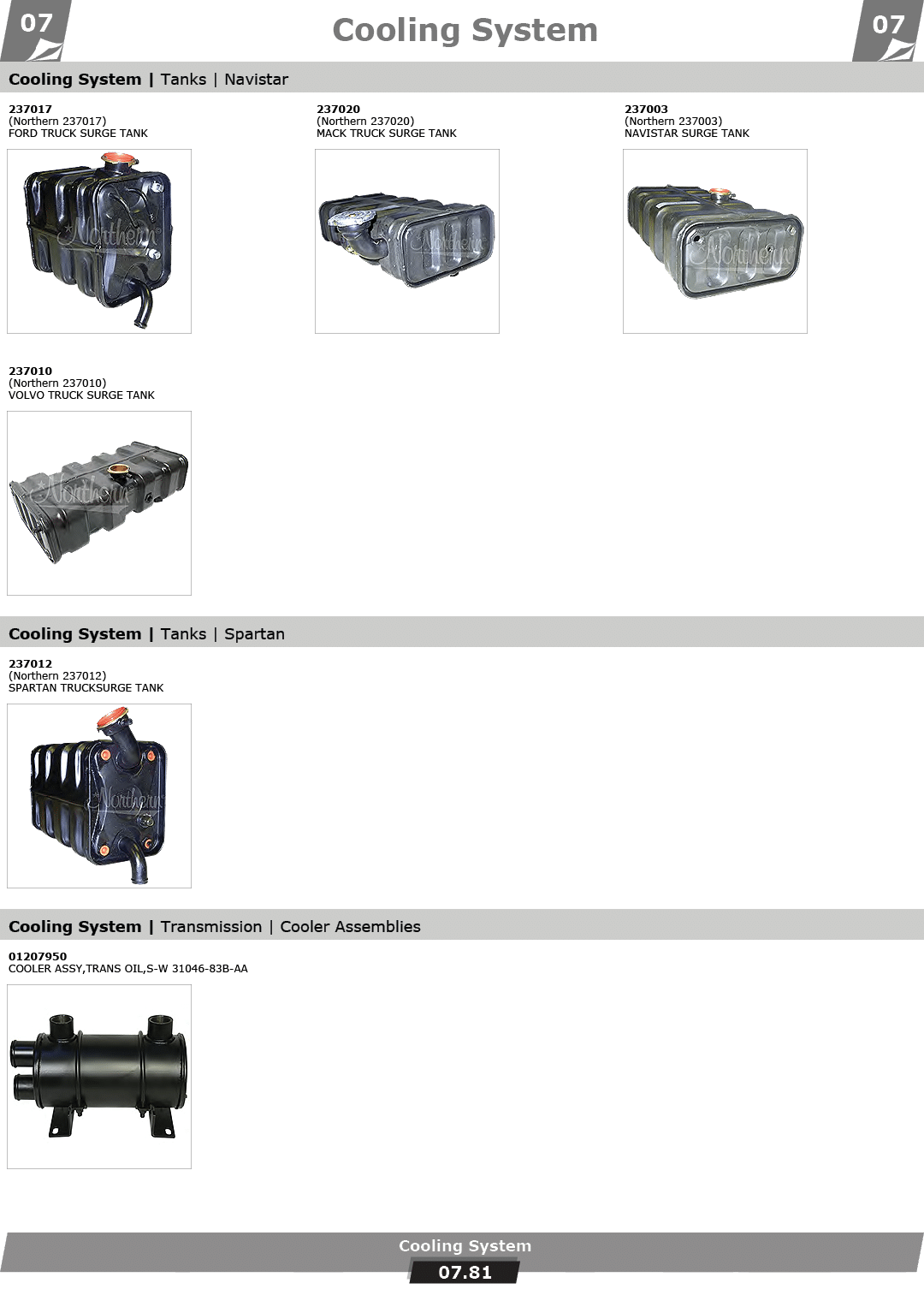 07

Cooling System

07

Cooling System | Tanks | Navistar

237017
(Northern 237017)
FORD TRUCK SURGE TANK

Northern

237020
(Northern 237020)
MACK TRUCK SURGE TANK

Northern

237003
(Northern 237003)
NAVISTAR SURGE TANK

Northern

237010
(Northern 237010)
VOLVO TRUCK SURGE TANK

Northern

Cooling System | Tanks | Spartan

237012
(Northern 237012)
SPARTAN TRUCKSURGE TANK

Northern

Cooling System | Transmission | Cooler Assemblies

01207950
COOLER ASSY,TRANS OIL,S-W 31046-83B-AA

Cooling System
07.81