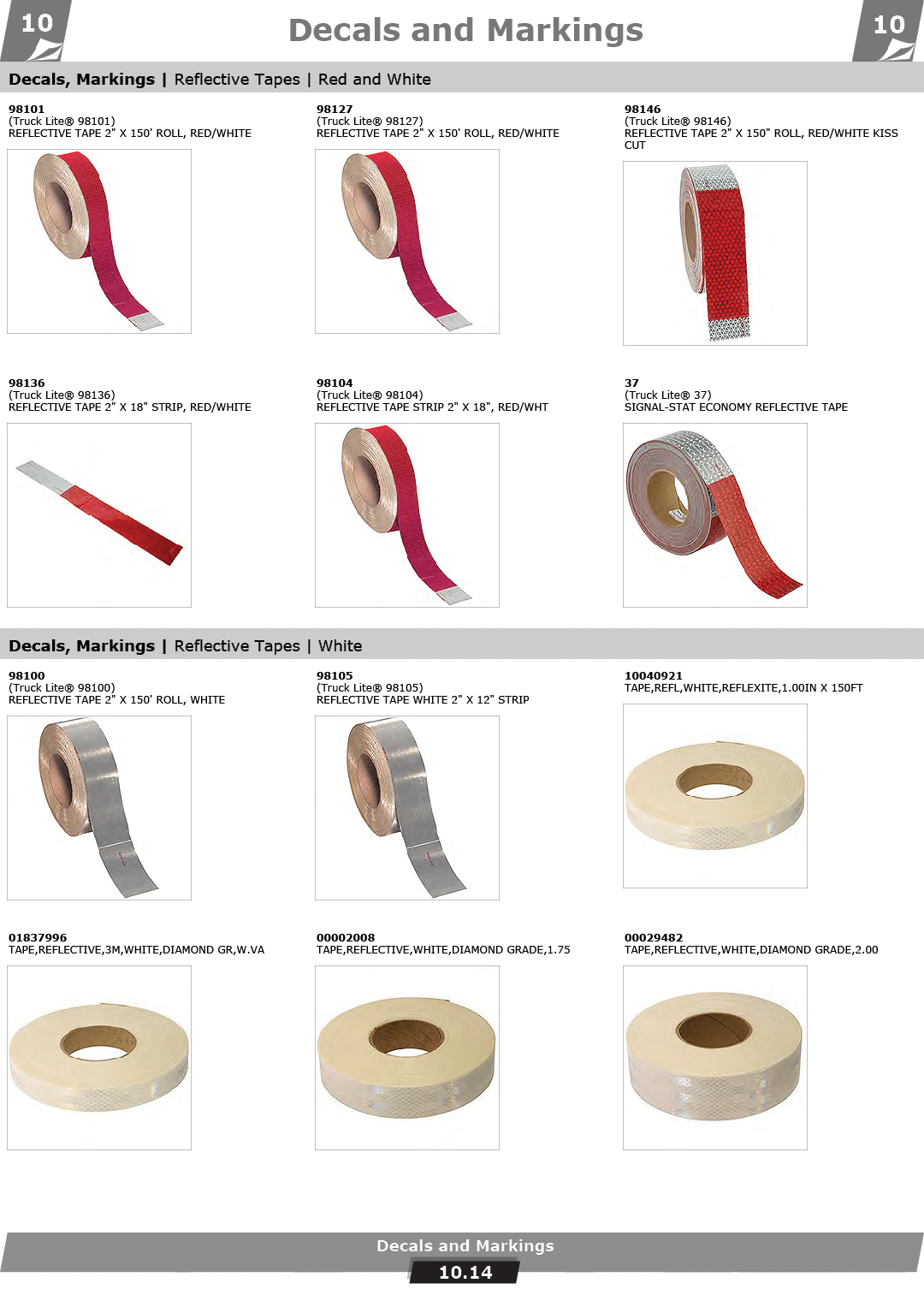 10

Decals and Markings

10

Decals, Markings | Reflective Tapes | Red and White

98101
(Truck Lite® 98101)
REFLECTIVE TAPE 2" X 150' ROLL, RED/WHITE

98127
(Truck Lite® 98127)
REFLECTIVE TAPE 2" X 150' ROLL, RED/WHITE

98146
(Truck Lite® 98146)
REFLECTIVE TAPE 2" X 150" ROLL, RED/WHITE KISS CUT

98136
(Truck Lite® 98136)
REFLECTIVE TAPE 2" X 18" STRIP, RED/WHITE

98104
(Truck Lite® 98104)
REFLECTIVE TAPE STRIP 2" X 18", RED/WHT

37
(Truck Lite® 37)
SIGNAL-STAT ECONOMY REFLECTIVE TAPE

Decals, Markings | Reflective Tapes | White

98100
(Truck Lite® 98100)
REFLECTIVE TAPE 2" X 150' ROLL, WHITE

98105
(Truck Lite® 98105)
REFLECTIVE TAPE WHITE 2" X 12" STRIP

10040921
TAPE,REFL,WHITE,REFLEXITE,1.00IN X 150FT

01837996
TAPE,REFLECTIVE,3M,WHITE,DIAMOND GR,W.VA

00002008
TAPE,REFLECTIVE,WHITE,DIAMOND GRADE,1.75

00029482
TAPE,REFLECTIVE,WHITE,DIAMOND GRADE,2.00

Decals and Markings
10.14