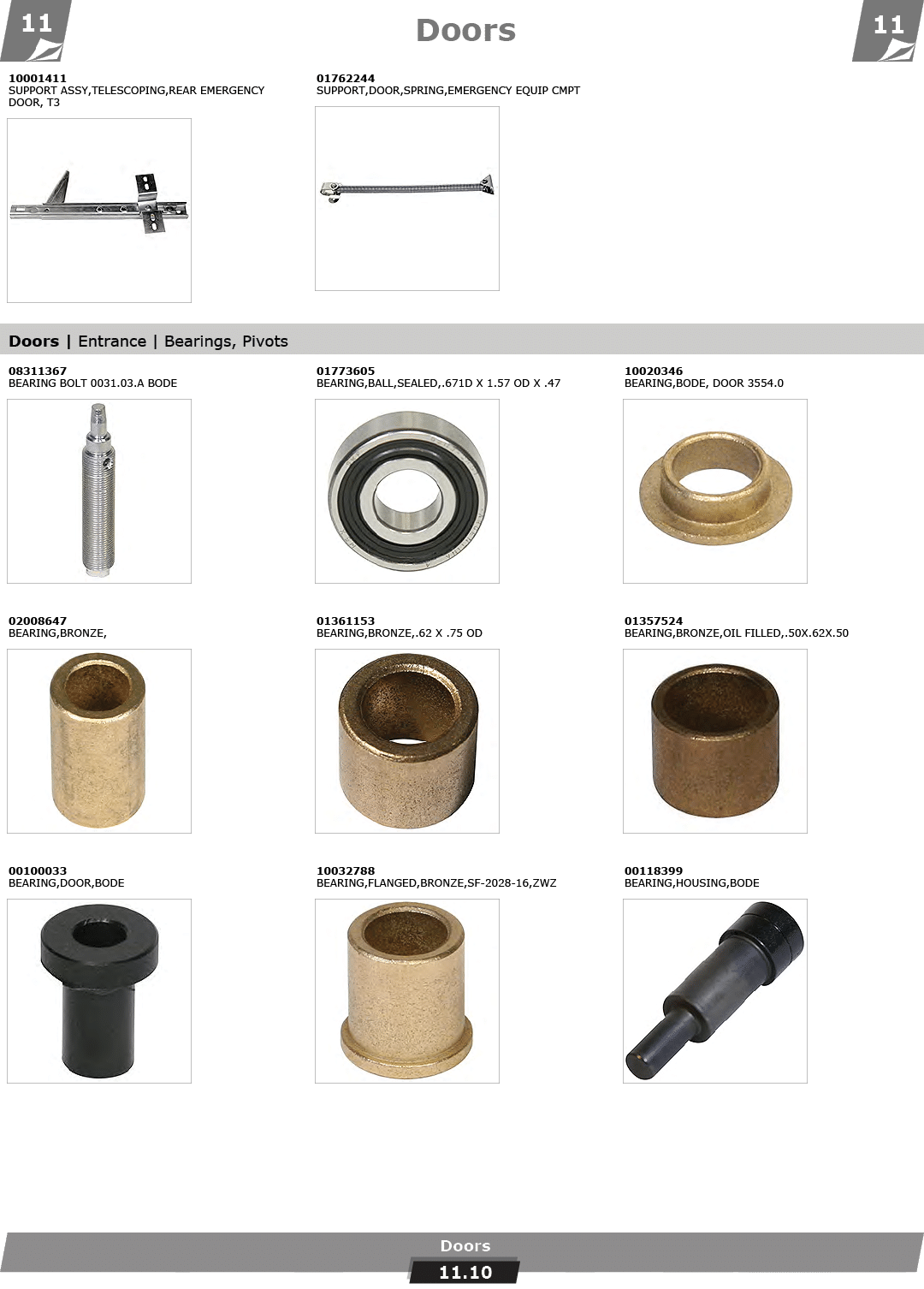 11

Doors

11

10001411
SUPPORT ASSY,TELESCOPING,REAR EMERGENCY DOOR, T3

01762244
SUPPORT,DOOR,SPRING,EMERGENCY EQUIP CMPT

Doors | Entrance | Bearings, Pivots

08311367
BEARING BOLT 0031.03.A BODE

01773605
BEARING,BALL,SEALED,.671D X 1.57 OD X .47

10020346
BEARING,BODE, DOOR 3554.0

02008647
BEARING,BRONZE,

01361153
BEARING,BRONZE,.62 X .75 OD

01357524
BEARING,BRONZE,OIL FILLED,.50X.62X.50

00100033
BEARING,DOOR,BODE

10032788
BEARING,FLANGED,BRONZE,SF-2028-16,ZWZ

00118399
BEARING,HOUSING,BODE

Doors
11.10