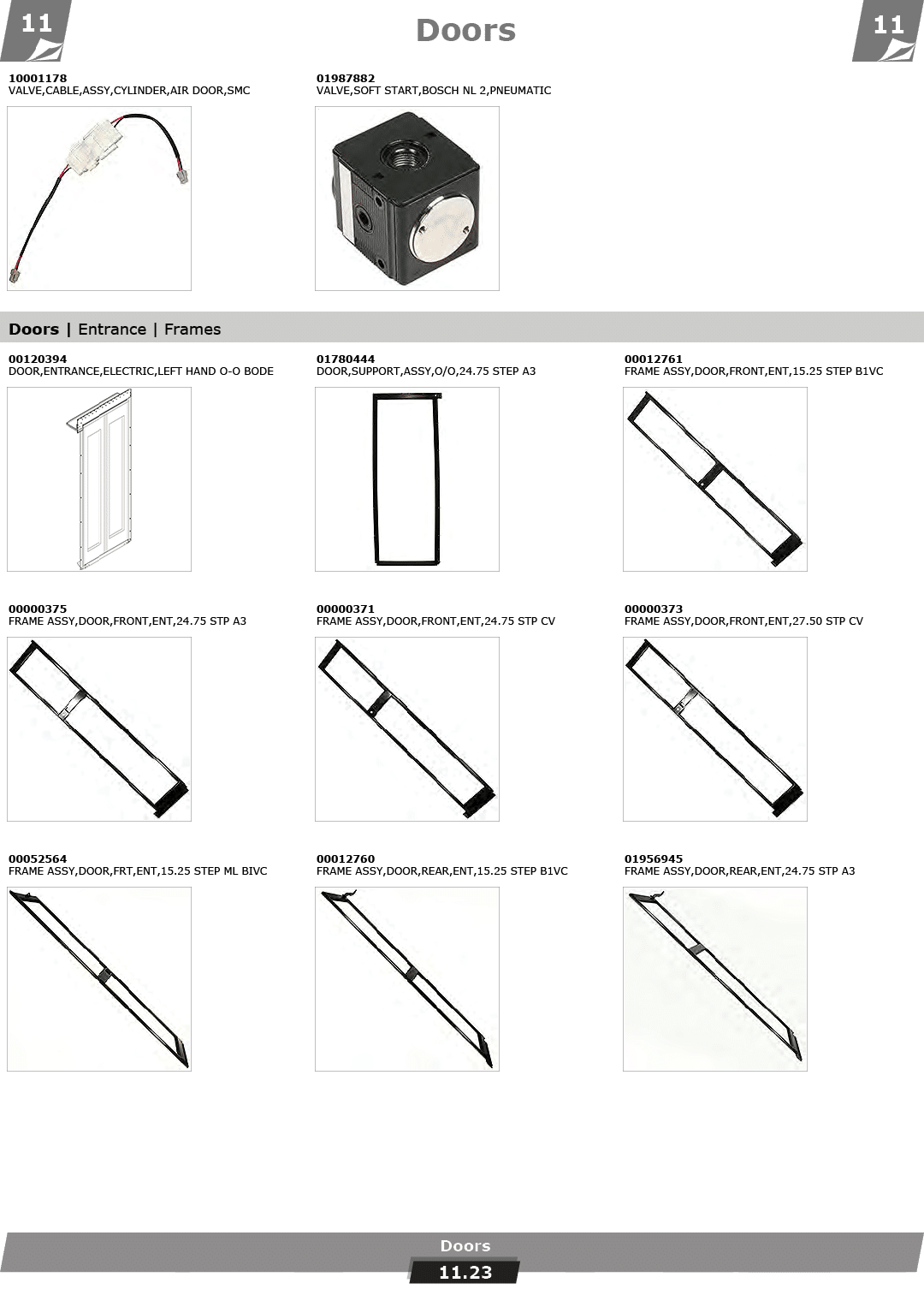 11

Doors

11

10001178
VALVE,CABLE,ASSY,CYLINDER,AIR DOOR,SMC

01987882
VALVE,SOFT START,BOSCH NL 2,PNEUMATIC

Doors | Entrance | Frames

00120394
DOOR,ENTRANCE,ELECTRIC,LEFT HAND O-O BODE

01780444
DOOR,SUPPORT,ASSY,O/O,24.75 STEP A3

00012761
FRAME ASSY,DOOR,FRONT,ENT,15.25 STEP B1VC

00000375
FRAME ASSY,DOOR,FRONT,ENT,24.75 STP A3

00000371
FRAME ASSY,DOOR,FRONT,ENT,24.75 STP CV

00000373
FRAME ASSY,DOOR,FRONT,ENT,27.50 STP CV

00052564
FRAME ASSY,DOOR,FRT,ENT,15.25 STEP ML BIVC

00012760
FRAME ASSY,DOOR,REAR,ENT,15.25 STEP B1VC

01956945
FRAME ASSY,DOOR,REAR,ENT,24.75 STP A3

Doors

11.23