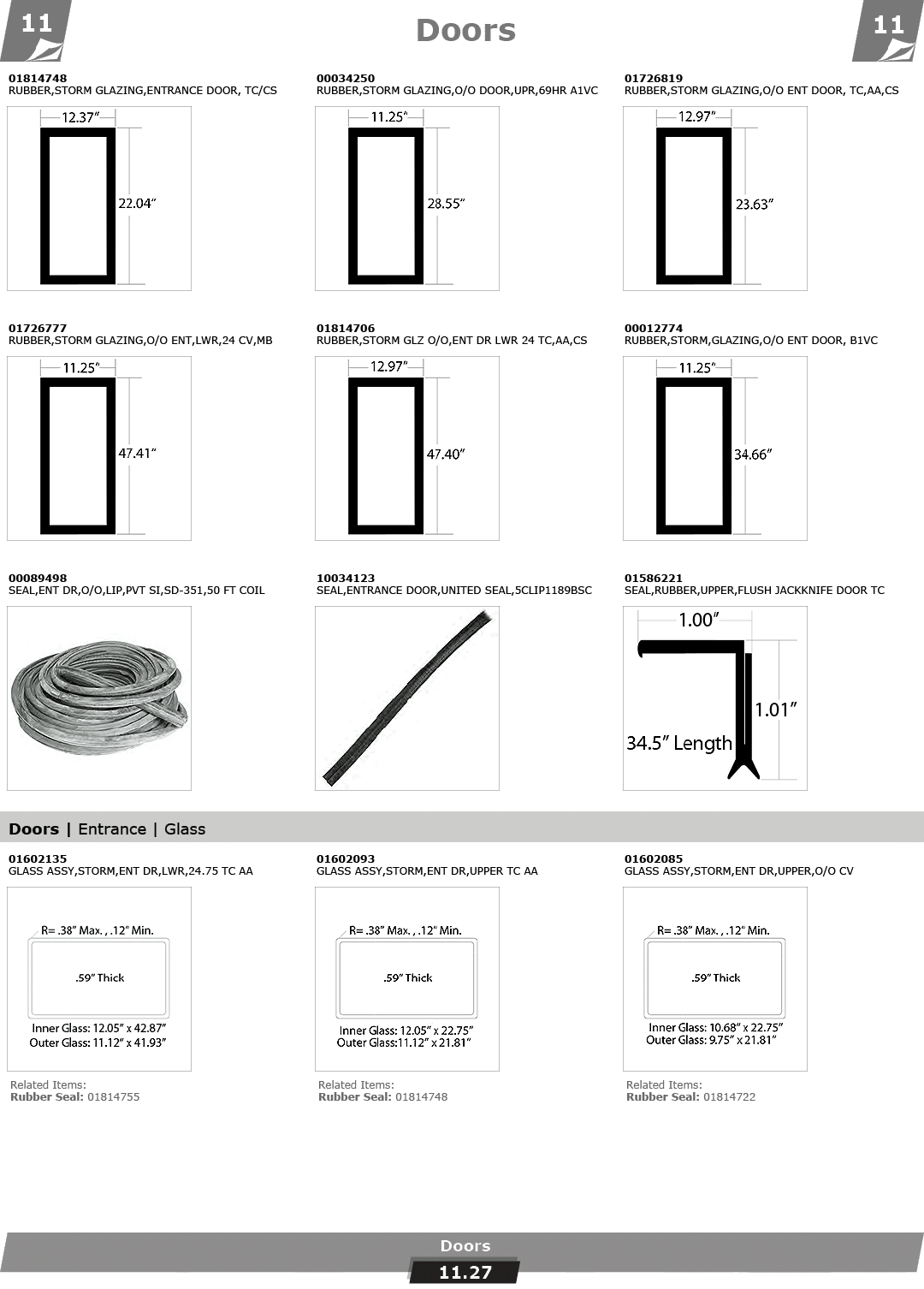 11

Doors

11

01814748
RUBBER,STORM GLAZING,ENTRANCE DOOR, TC/CS

12.37"
22.04"

00034250
RUBBER,STORM GLAZING,O/O DOOR,UPR,69HR A1VC

11.25"
28.55"

01726819
RUBBER,STORM GLAZING,O/O ENT DOOR, TC,AA,CS

12.97"
23.63"

01726777
RUBBER,STORM GLAZING,O/O ENT,LWR,24 CV,MB

11.25"
47.41"

01814706
RUBBER,STORM GLZ O/O,ENT DR LWR 24 TC,AA,CS

12.97"
47.40"

00012774
RUBBER,STORM,GLAZING,O/O ENT DOOR, B1VC

11.25"
34.66"

00089498
SEAL,ENT DR,O/O,LIP,PVT SI,SD-351,50 FT COIL

10034123
SEAL,ENTRANCE DOOR,UNITED SEAL,5CLIP1189BSC

01586221
SEAL,RUBBER,UPPER,FLUSH JACKKNIFE DOOR TC

1.00"
1.01"
34.5" Length

Doors | Entrance | Glass

01602135
GLASS ASSY,STORM,ENT DR,LWR,24.75 TC AA

R= .38" Max. , .12" Min.
.59" Thick
Inner Glass: 12.05" x 42.87"
Outer Glass: 11.12" x 41.93"

Related Items:
Rubber Seal: 01814755

01602093
GLASS ASSY,STORM,ENT DR,UPPER TC AA

R= .38" Max. , .12" Min.
.59" Thick
Inner Glass: 12.05" x 22.75"
Outer Glass:11.12" x 21.81"

Related Items:
Rubber Seal: 01814748

01602085
GLASS ASSY,STORM,ENT DR,UPPER,O/O CV

R= .38" Max. , .12" Min.
.59" Thick
Inner Glass: 10.68" x 22.75"
Outer Glass: 9.75" x 21.81"

Related Items:
Rubber Seal: 01814722

Doors
11.27