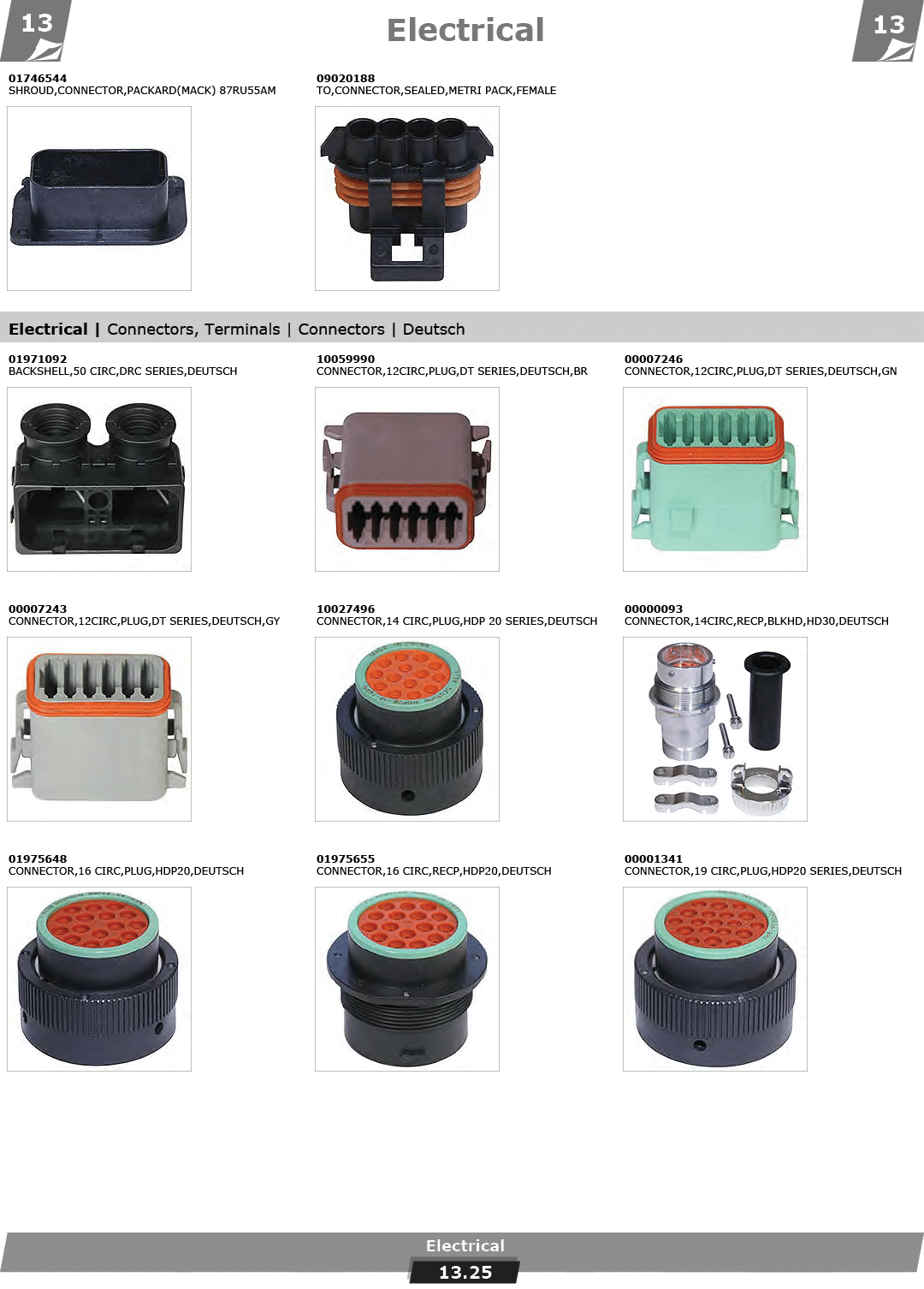 13

Electrical

13

01746544
SHROUD,CONNECTOR,PACKARD(MACK) 87RU55AM

09020188
TO,CONNECTOR,SEALED,METRI PACK,FEMALE

Electrical | Connectors, Terminals | Connectors | Deutsch

01971092
BACKSHELL,50 CIRC,DRC SERIES,DEUTSCH

10059990
CONNECTOR,12CIRC,PLUG,DT SERIES,DEUTSCH,BR

00007246
CONNECTOR,12CIRC,PLUG,DT SERIES,DEUTSCH,GN

00007243
CONNECTOR,12CIRC,PLUG,DT SERIES,DEUTSCH,GY

10027496
CONNECTOR,14 CIRC,PLUG,HDP 20 SERIES,DEUTSCH

00000093
CONNECTOR,14CIRC,RECP,BLKHD,HD30,DEUTSCH

01975648
CONNECTOR,16 CIRC,PLUG,HDP20,DEUTSCH

01975655
CONNECTOR,16 CIRC,RECP,HDP20,DEUTSCH

00001341
CONNECTOR,19 CIRC,PLUG,HDP20 SERIES,DEUTSCH

Electrical
13.25