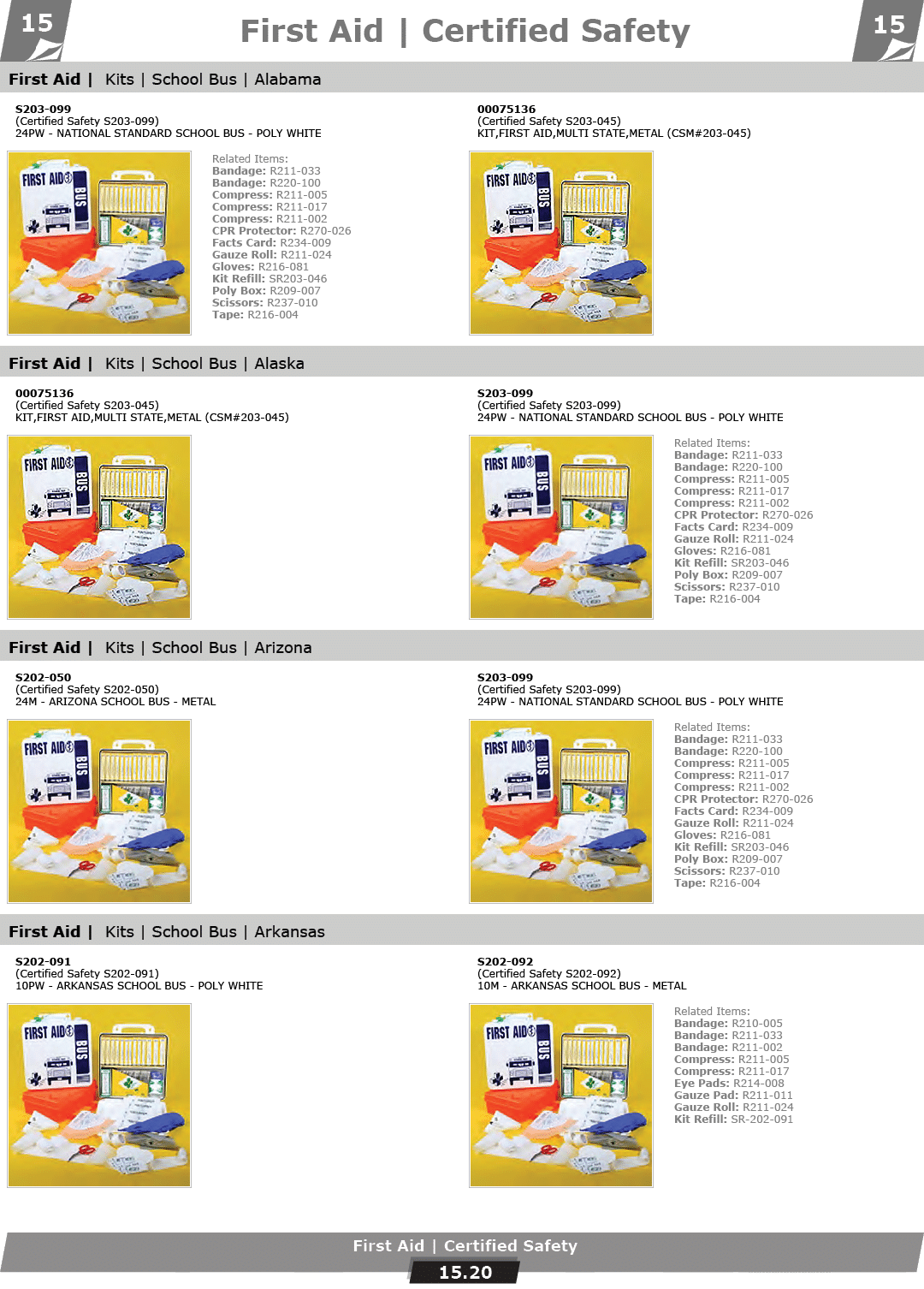 15

First Aid | Certified Safety

15

First Aid | Kits | School Bus | Alabama

S203-099
(Certified Safety S203-099)
24PW - NATIONAL STANDARD SCHOOL BUS - POLY WHITE

FIRST AID BUS

Related Items:
Bandage: R211-033
Bandage: R220-100
Compress: R211-005
Compress: R211-017
Compress: R211-002
CPR Protector: R270-026
Facts Card: R234-009
Gauze Roll: R211-024
Gloves: R216-081
Kit Refill: SR203-046
Poly Box: R209-007
Scissors: R237-010
Tape: R216-004

00075136
(Certified Safety S203-045)
KIT,FIRST AID,MULTI STATE,METAL (CSM#203-045)

FIRST AID BUS

First Aid | Kits | School Bus | Alaska

00075136
(Certified Safety S203-045)
KIT,FIRST AID,MULTI STATE,METAL (CSM#203-045)

FIRST AID BUS

S203-099
(Certified Safety S203-099)
24PW - NATIONAL STANDARD SCHOOL BUS - POLY WHITE

FIRST AID BUS

Related Items:
Bandage: R211-033
Bandage: R220-100
Compress: R211-005
Compress: R211-017
Compress: R211-002
CPR Protector: R270-026
Facts Card: R234-009
Gauze Roll: R211-024
Gloves: R216-081
Kit Refill: SR203-046
Poly Box: R209-007
Scissors: R237-010
Tape: R216-004

First Aid | Kits | School Bus | Arizona

S202-050
(Certified Safety S202-050)
24M - ARIZONA SCHOOL BUS - METAL

FIRST AID BUS

S203-099
(Certified Safety S203-099)
24PW - NATIONAL STANDARD SCHOOL BUS - POLY WHITE

FIRST AID BUS

Related Items:
Bandage: R211-033
Bandage: R220-100
Compress: R211-005
Compress: R211-017
Compress: R211-002
CPR Protector: R270-026
Facts Card: R234-009
Gauze Roll: R211-024
Gloves: R216-081
Kit Refill: SR203-046
Poly Box: R209-007
Scissors: R237-010
Tape: R216-004

First Aid | Kits | School Bus | Arkansas

S202-091
(Certified Safety S202-091)
10PW - ARKANSAS SCHOOL BUS - POLY WHITE

FIRST AID BUS

S202-092
(Certified Safety S202-092)
10M - ARKANSAS SCHOOL BUS - METAL

FIRST AID BUS

Related Items:
Bandage: R210-005
Bandage: R211-033
Bandage: R211-002
Compress: R211-005
Compress: R211-017
Eye Pads: R214-008
Gauze Pad: R211-011
Gauze Roll: R211-024
Kit Refill: SR-202-091

First Aid | Certified Safety
15.20