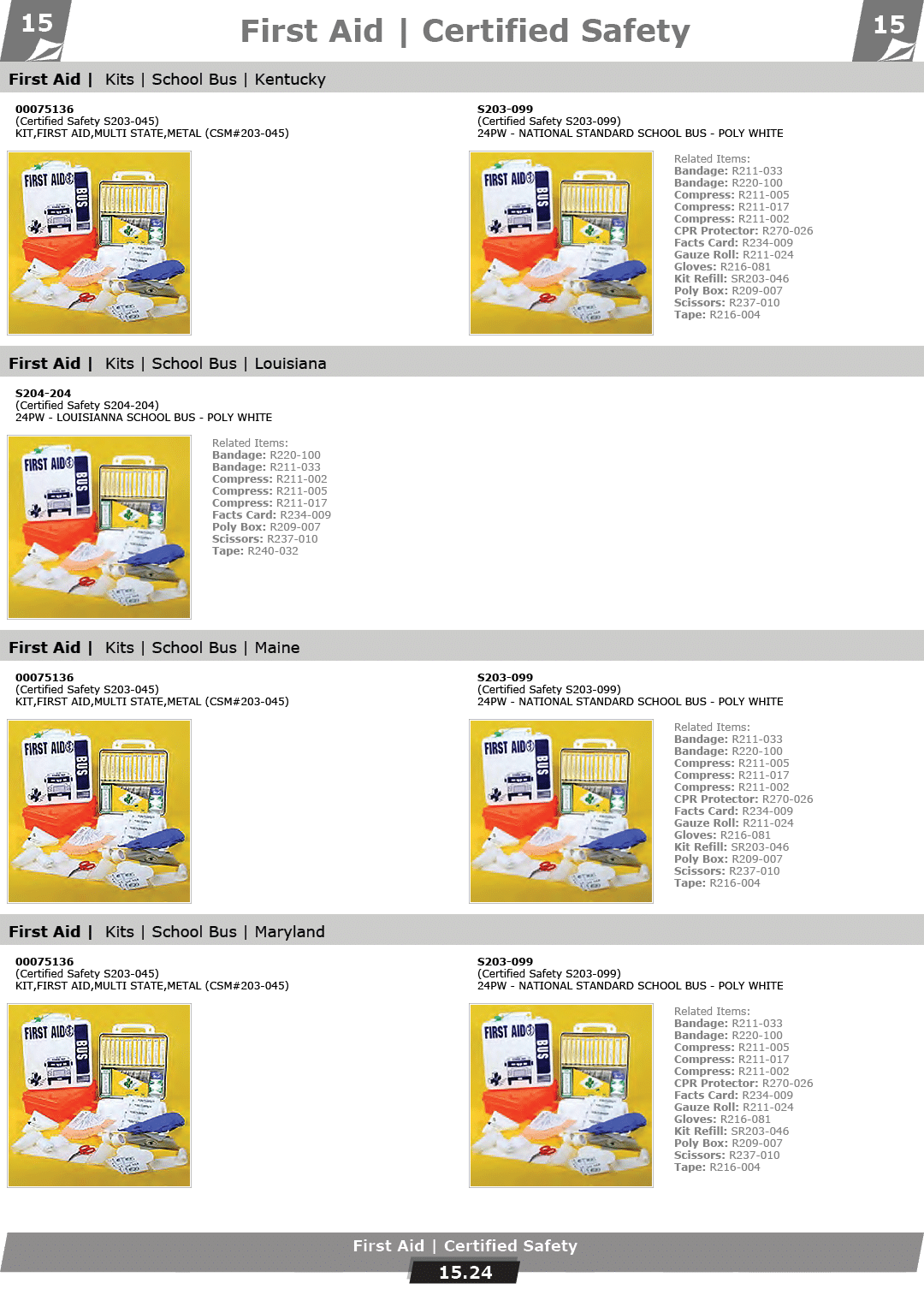 15

First Aid | Certified Safety

15

First Aid | Kits | School Bus | Kentucky

00075136
(Certified Safety S203-045)
KIT,FIRST AID,MULTI STATE,METAL (CSM#203-045)

FIRST AID BUS

S203-099
(Certified Safety S203-099)
24PW - NATIONAL STANDARD SCHOOL BUS - POLY WHITE

FIRST AID BUS

Related Items:
Bandage: R211-033
Bandage: R220-100
Compress: R211-005
Compress: R211-017
Compress: R211-002
CPR Protector: R270-026
Facts Card: R234-009
Gauze Roll: R211-024
Gloves: R216-081
Kit Refill: SR203-046
Poly Box: R209-007
Scissors: R237-010
Tape: R216-004

First Aid | Kits | School Bus | Louisiana

S204-204
(Certified Safety S204-204)
24PW - LOUISIANNA SCHOOL BUS - POLY WHITE

FIRST AID BUS

Related Items:
Bandage: R220-100
Bandage: R211-033
Compress: R211-002
Compress: R211-005
Compress: R211-017
Facts Card: R234-009
Poly Box: R209-007
Scissors: R237-010
Tape: R240-032

First Aid | Kits | School Bus | Maine

00075136
(Certified Safety S203-045)
KIT,FIRST AID,MULTI STATE,METAL (CSM#203-045)

FIRST AID BUS

S203-099
(Certified Safety S203-099)
24PW - NATIONAL STANDARD SCHOOL BUS - POLY WHITE

FIRST AID BUS

Related Items:
Bandage: R211-033
Bandage: R220-100
Compress: R211-005
Compress: R211-017
Compress: R211-002
CPR Protector: R270-026
Facts Card: R234-009
Gauze Roll: R211-024
Gloves: R216-081
Kit Refill: SR203-046
Poly Box: R209-007
Scissors: R237-010
Tape: R216-004

First Aid | Kits | School Bus | Maryland

00075136
(Certified Safety S203-045)
KIT,FIRST AID,MULTI STATE,METAL (CSM#203-045)

FIRST AID BUS

S203-099
(Certified Safety S203-099)
24PW - NATIONAL STANDARD SCHOOL BUS - POLY WHITE

FIRST AID BUS

Related Items:
Bandage: R211-033
Bandage: R220-100
Compress: R211-005
Compress: R211-017
Compress: R211-002
CPR Protector: R270-026
Facts Card: R234-009
Gauze Roll: R211-024
Gloves: R216-081
Kit Refill: SR203-046
Poly Box: R209-007
Scissors: R237-010
Tape: R216-004

First Aid | Certified Safety
15.24