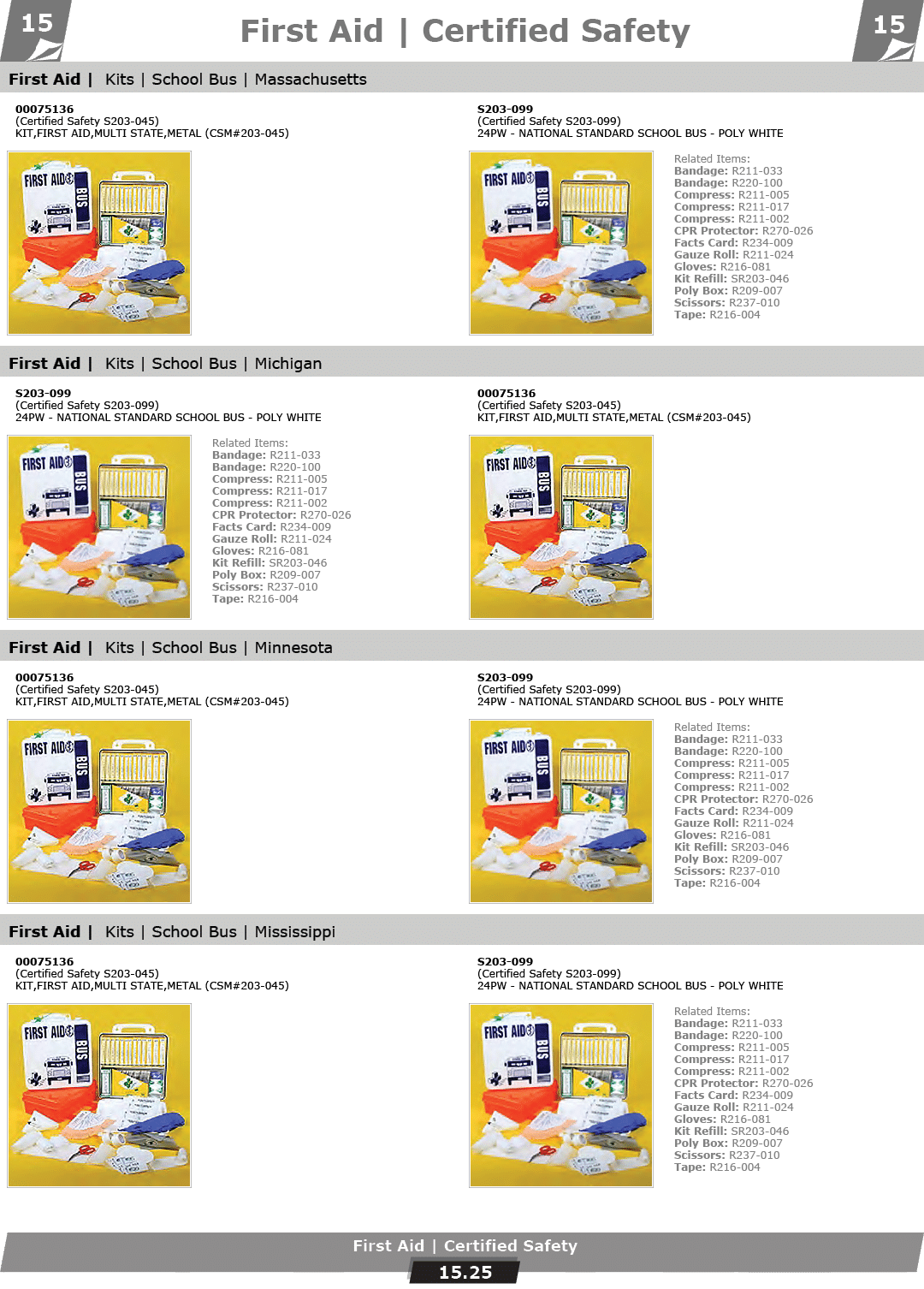 15

First Aid | Certified Safety

15

First Aid | Kits | School Bus | Massachusetts

00075136
(Certified Safety S203-045)
KIT,FIRST AID,MULTI STATE,METAL (CSM#203-045)

FIRST AID BUS

S203-099
(Certified Safety S203-099)
24PW - NATIONAL STANDARD SCHOOL BUS - POLY WHITE

FIRST AID BUS

Related Items:
Bandage: R211-033
Bandage: R220-100
Compress: R211-005
Compress: R211-017
Compress: R211-002
CPR Protector: R270-026
Facts Card: R234-009
Gauze Roll: R211-024
Gloves: R216-081
Kit Refill: SR203-046
Poly Box: R209-007
Scissors: R237-010
Tape: R216-004

First Aid | Kits | School Bus | Michigan

S203-099
(Certified Safety S203-099)
24PW - NATIONAL STANDARD SCHOOL BUS - POLY WHITE

FIRST AID BUS

Related Items:
Bandage: R211-033
Bandage: R220-100
Compress: R211-005
Compress: R211-017
Compress: R211-002
CPR Protector: R270-026
Facts Card: R234-009
Gauze Roll: R211-024
Gloves: R216-081
Kit Refill: SR203-046
Poly Box: R209-007
Scissors: R237-010
Tape: R216-004

00075136
(Certified Safety S203-045)
KIT,FIRST AID,MULTI STATE,METAL (CSM#203-045)

FIRST AID BUS

First Aid | Kits | School Bus | Minnesota

00075136
(Certified Safety S203-045)
KIT,FIRST AID,MULTI STATE,METAL (CSM#203-045)

FIRST AID BUS

S203-099
(Certified Safety S203-099)
24PW - NATIONAL STANDARD SCHOOL BUS - POLY WHITE

FIRST AID BUS

Related Items:
Bandage: R211-033
Bandage: R220-100
Compress: R211-005
Compress: R211-017
Compress: R211-002
CPR Protector: R270-026
Facts Card: R234-009
Gauze Roll: R211-024
Gloves: R216-081
Kit Refill: SR203-046
Poly Box: R209-007
Scissors: R237-010
Tape: R216-004

First Aid | Kits | School Bus | Mississippi

00075136
(Certified Safety S203-045)
KIT,FIRST AID,MULTI STATE,METAL (CSM#203-045)

FIRST AID BUS

S203-099
(Certified Safety S203-099)
24PW - NATIONAL STANDARD SCHOOL BUS - POLY WHITE

FIRST AID BUS

Related Items:
Bandage: R211-033
Bandage: R220-100
Compress: R211-005
Compress: R211-017
Compress: R211-002
CPR Protector: R270-026
Facts Card: R234-009
Gauze Roll: R211-024
Gloves: R216-081
Kit Refill: SR203-046
Poly Box: R209-007
Scissors: R237-010
Tape: R216-004

First Aid | Certified Safety
15.25