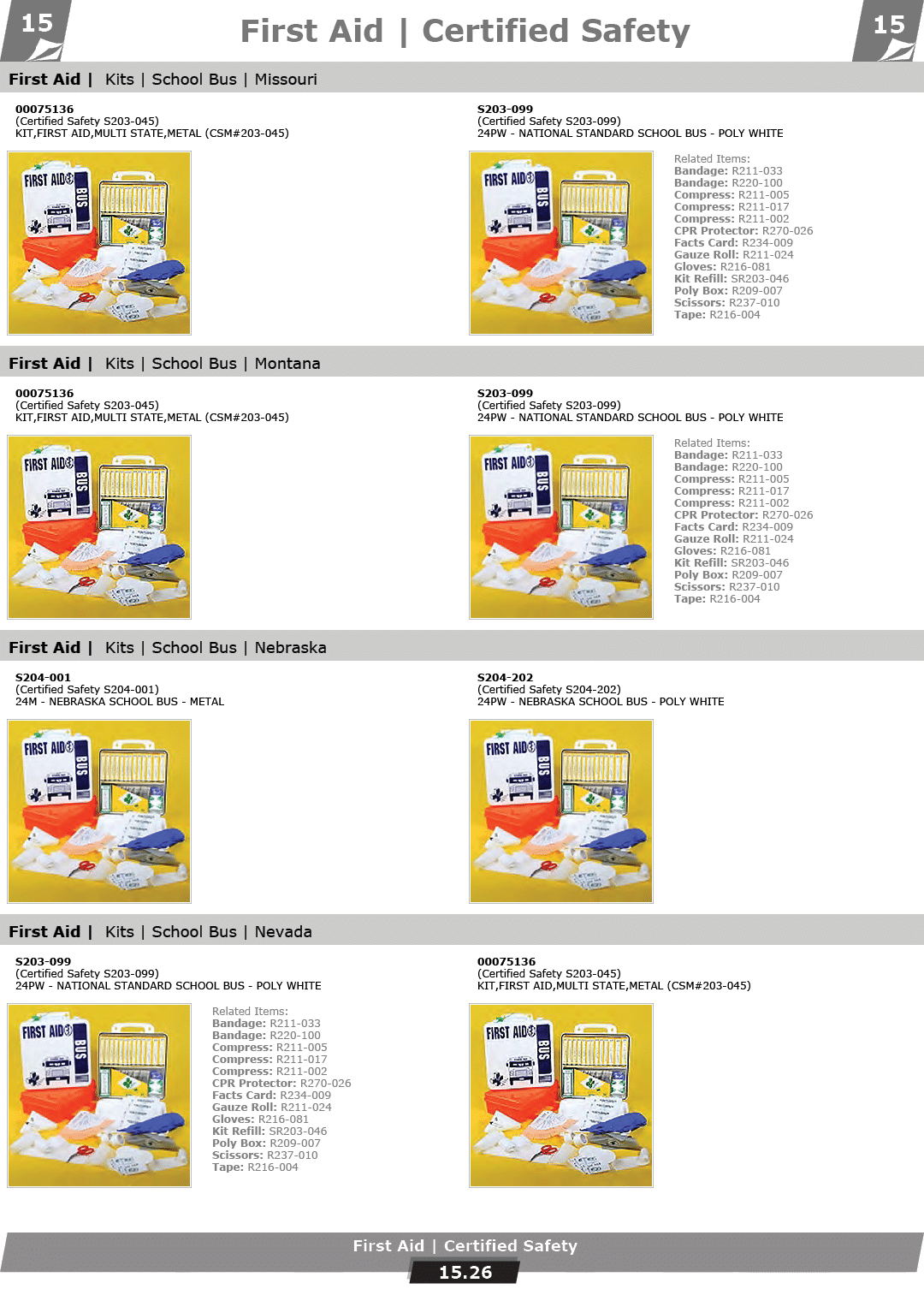 15

First Aid | Certified Safety

15

First Aid | Kits | School Bus | Missouri

00075136
(Certified Safety S203-045)
KIT,FIRST AID,MULTI STATE,METAL (CSM#203-045)

FIRST AID BUS

S203-099
(Certified Safety S203-099)
24PW - NATIONAL STANDARD SCHOOL BUS - POLY WHITE

FIRST AID BUS

Related Items:
Bandage: R211-033
Bandage: R220-100
Compress: R211-005
Compress: R211-017
Compress: R211-002
CPR Protector: R270-026
Facts Card: R234-009
Gauze Roll: R211-024
Gloves: R216-081
Kit Refill: SR203-046
Poly Box: R209-007
Scissors: R237-010
Tape: R216-004

First Aid | Kits | School Bus | Montana

00075136
(Certified Safety S203-045)
KIT,FIRST AID,MULTI STATE,METAL (CSM#203-045)

FIRST AID BUS

S203-099
(Certified Safety S203-099)
24PW - NATIONAL STANDARD SCHOOL BUS - POLY WHITE

FIRST AID BUS

Related Items:
Bandage: R211-033
Bandage: R220-100
Compress: R211-005
Compress: R211-017
Compress: R211-002
CPR Protector: R270-026
Facts Card: R234-009
Gauze Roll: R211-024
Gloves: R216-081
Kit Refill: SR203-046
Poly Box: R209-007
Scissors: R237-010
Tape: R216-004

First Aid | Kits | School Bus | Nebraska

S204-001
(Certified Safety S204-001)
24M - NEBRASKA SCHOOL BUS - METAL

FIRST AID BUS

S204-202
(Certified Safety S204-202)
24PW - NEBRASKA SCHOOL BUS - POLY WHITE

FIRST AID BUS

First Aid | Kits | School Bus | Nevada

S203-099
(Certified Safety S203-099)
24PW - NATIONAL STANDARD SCHOOL BUS - POLY WHITE

FIRST AID BUS

Related Items:
Bandage: R211-033
Bandage: R220-100
Compress: R211-005
Compress: R211-017
Compress: R211-002
CPR Protector: R270-026
Facts Card: R234-009
Gauze Roll: R211-024
Gloves: R216-081
Kit Refill: SR203-046
Poly Box: R209-007
Scissors: R237-010
Tape: R216-004

00075136
(Certified Safety S203-045)
KIT,FIRST AID,MULTI STATE,METAL (CSM#203-045)

FIRST AID BUS

First Aid | Certified Safety

15.26