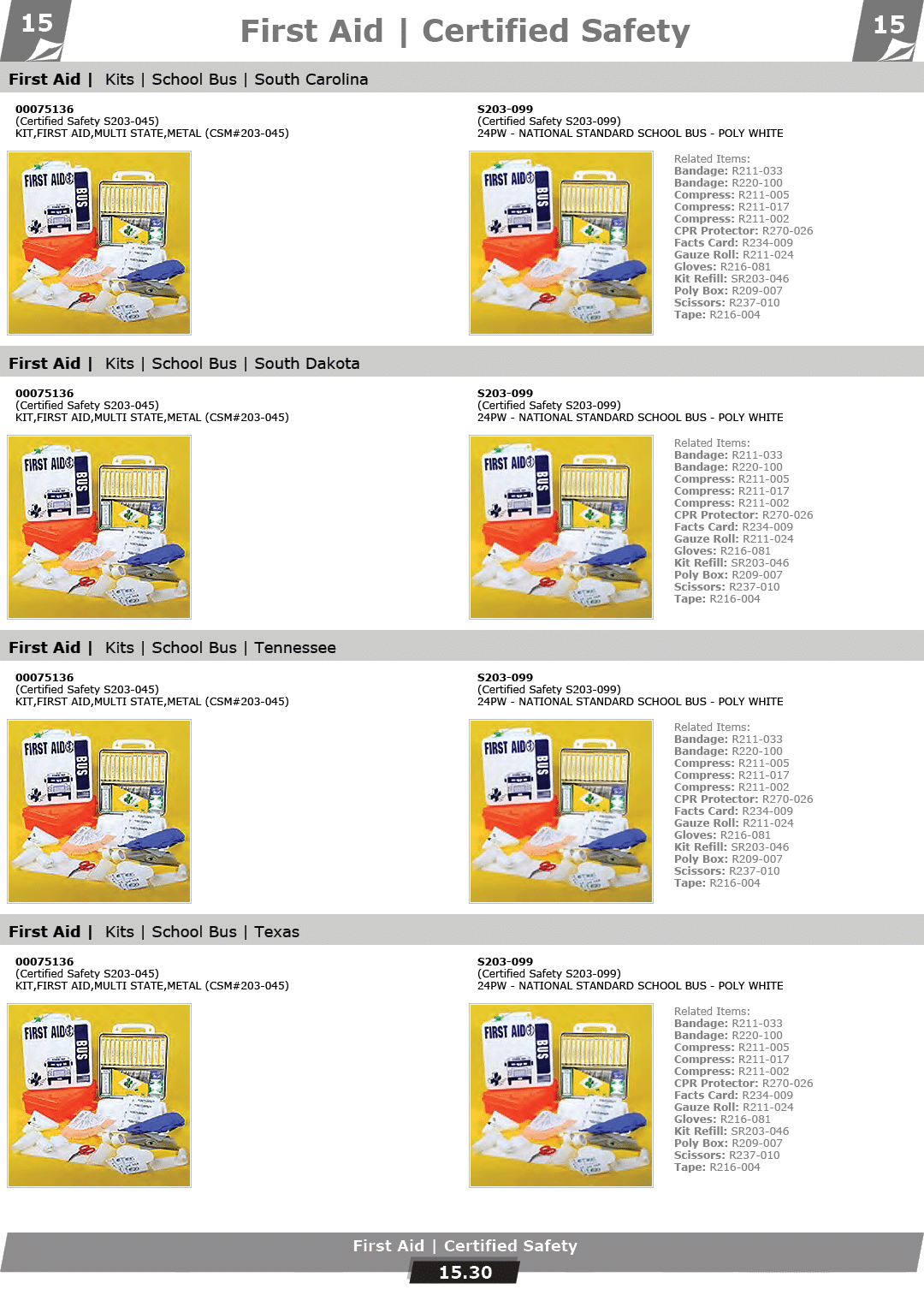 15

First Aid | Certified Safety

15

First Aid | Kits | School Bus | South Carolina

00075136
(Certified Safety S203-045)
KIT,FIRST AID,MULTI STATE,METAL (CSM#203-045)

FIRST AID BUS

S203-099
(Certified Safety S203-099)
24PW - NATIONAL STANDARD SCHOOL BUS - POLY WHITE

FIRST AID BUS

Related Items:
Bandage: R211-033
Bandage: R220-100
Compress: R211-005
Compress: R211-017
Compress: R211-002
CPR Protector: R270-026
Facts Card: R234-009
Gauze Roll: R211-024
Gloves: R216-081
Kit Refill: SR203-046
Poly Box: R209-007
Scissors: R237-010
Tape: R216-004

First Aid | Kits | School Bus | South Dakota

00075136
(Certified Safety S203-045)
KIT,FIRST AID,MULTI STATE,METAL (CSM#203-045)

FIRST AID BUS

S203-099
(Certified Safety S203-099)
24PW - NATIONAL STANDARD SCHOOL BUS - POLY WHITE

FIRST AID BUS

Related Items:
Bandage: R211-033
Bandage: R220-100
Compress: R211-005
Compress: R211-017
Compress: R211-002
CPR Protector: R270-026
Facts Card: R234-009
Gauze Roll: R211-024
Gloves: R216-081
Kit Refill: SR203-046
Poly Box: R209-007
Scissors: R237-010
Tape: R216-004

First Aid | Kits | School Bus | Tennessee

00075136
(Certified Safety S203-045)
KIT,FIRST AID,MULTI STATE,METAL (CSM#203-045)

FIRST AID BUS

S203-099
(Certified Safety S203-099)
24PW - NATIONAL STANDARD SCHOOL BUS - POLY WHITE

FIRST AID BUS

Related Items:
Bandage: R211-033
Bandage: R220-100
Compress: R211-005
Compress: R211-017
Compress: R211-002
CPR Protector: R270-026
Facts Card: R234-009
Gauze Roll: R211-024
Gloves: R216-081
Kit Refill: SR203-046
Poly Box: R209-007
Scissors: R237-010
Tape: R216-004

First Aid | Kits | School Bus | Texas

00075136
(Certified Safety S203-045)
KIT,FIRST AID,MULTI STATE,METAL (CSM#203-045)

FIRST AID BUS

S203-099
(Certified Safety S203-099)
24PW - NATIONAL STANDARD SCHOOL BUS - POLY WHITE

FIRST AID BUS

Related Items:
Bandage: R211-033
Bandage: R220-100
Compress: R211-005
Compress: R211-017
Compress: R211-002
CPR Protector: R270-026
Facts Card: R234-009
Gauze Roll: R211-024
Gloves: R216-081
Kit Refill: SR203-046
Poly Box: R209-007
Scissors: R237-010
Tape: R216-004

First Aid | Certified Safety
15.30