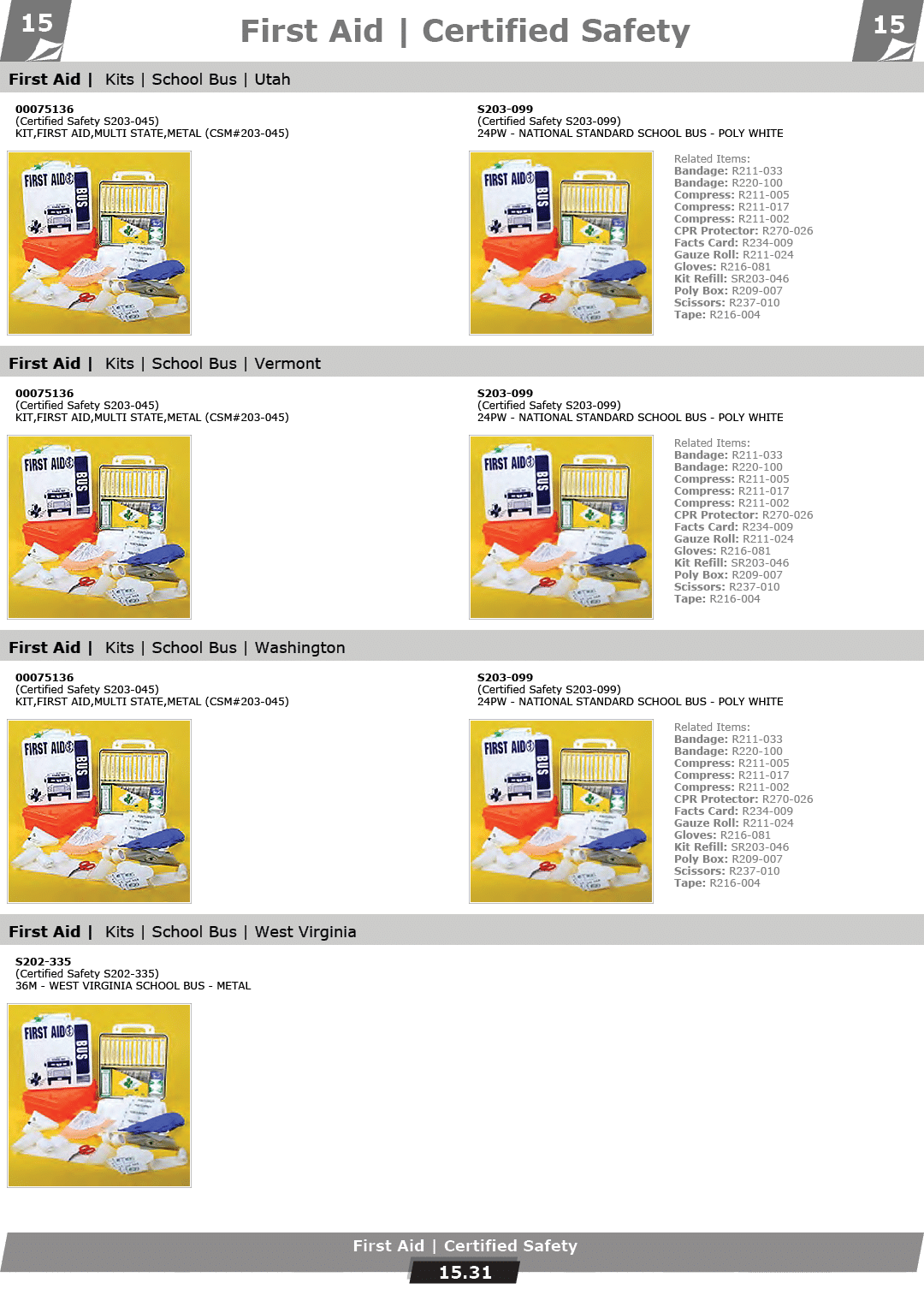 15

First Aid | Certified Safety

15

First Aid | Kits | School Bus | Utah

00075136
(Certified Safety S203-045)
KIT,FIRST AID,MULTI STATE,METAL (CSM#203-045)

FIRST AID BUS

S203-099
(Certified Safety S203-099)
24PW - NATIONAL STANDARD SCHOOL BUS - POLY WHITE

FIRST AID BUS

Related Items:
Bandage: R211-033
Bandage: R220-100
Compress: R211-005
Compress: R211-017
Compress: R211-002
CPR Protector: R270-026
Facts Card: R234-009
Gauze Roll: R211-024
Gloves: R216-081
Kit Refill: SR203-046
Poly Box: R209-007
Scissors: R237-010
Tape: R216-004

First Aid | Kits | School Bus | Vermont

00075136
(Certified Safety S203-045)
KIT,FIRST AID,MULTI STATE,METAL (CSM#203-045)

FIRST AID BUS

S203-099
(Certified Safety S203-099)
24PW - NATIONAL STANDARD SCHOOL BUS - POLY WHITE

FIRST AID BUS

Related Items:
Bandage: R211-033
Bandage: R220-100
Compress: R211-005
Compress: R211-017
Compress: R211-002
CPR Protector: R270-026
Facts Card: R234-009
Gauze Roll: R211-024
Gloves: R216-081
Kit Refill: SR203-046
Poly Box: R209-007
Scissors: R237-010
Tape: R216-004

First Aid | Kits | School Bus | Washington

00075136
(Certified Safety S203-045)
KIT,FIRST AID,MULTI STATE,METAL (CSM#203-045)

FIRST AID BUS

S203-099
(Certified Safety S203-099)
24PW - NATIONAL STANDARD SCHOOL BUS - POLY WHITE

FIRST AID BUS

Related Items:
Bandage: R211-033
Bandage: R220-100
Compress: R211-005
Compress: R211-017
Compress: R211-002
CPR Protector: R270-026
Facts Card: R234-009
Gauze Roll: R211-024
Gloves: R216-081
Kit Refill: SR203-046
Poly Box: R209-007
Scissors: R237-010
Tape: R216-004

First Aid | Kits | School Bus | West Virginia

S202-335
(Certified Safety S202-335)
36M - WEST VIRGINIA SCHOOL BUS - METAL

FIRST AID BUS

First Aid | Certified Safety
15.31